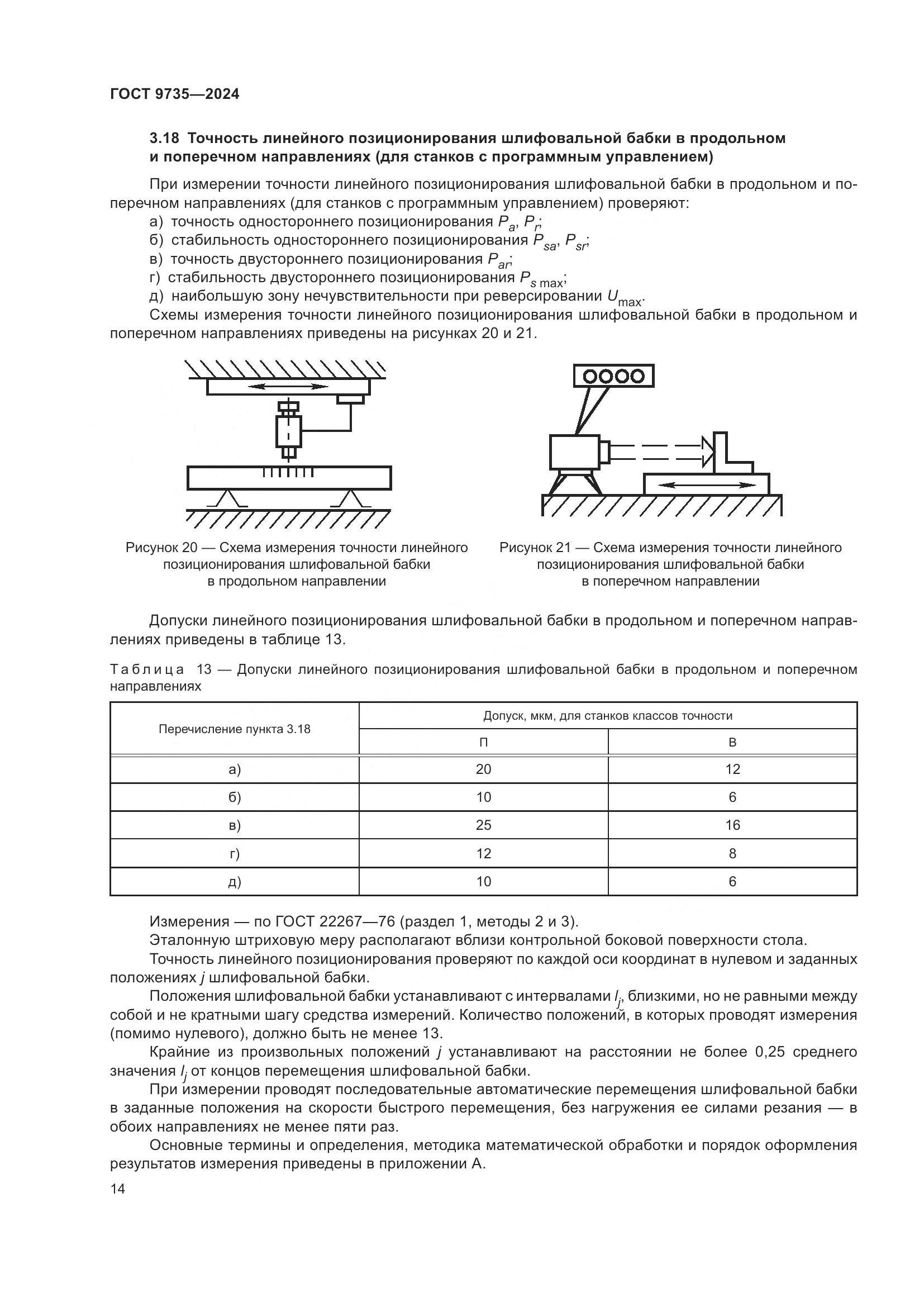 ГОСТ 9735—2024

3.18 Точность линейного позиционирования шлифовальной бабки в продольном и поперечном направлениях (для станков с программным управлением)

При измерении точности линейного позиционирования шлифовальной бабки в продольном и поперечном направлениях (для станков с программным управлением) проверяют:
а) точность одностороннего позиционирования $P_a$, $P_r$;
б) стабильность одностороннего позиционирования $P_{sa}$, $P_{sr}$;
в) точность двустороннего позиционирования $P_{ar}$;
г) стабильность двустороннего позиционирования $P_{s\,max}$;
д) наибольшую зону нечувствительности при реверсировании $U_{max}$.
Схемы измерения точности линейного позиционирования шлифовальной бабки в продольном и поперечном направлениях приведены на рисунках 20 и 21.

Рисунок 20 — Схема измерения точности линейного позиционирования шлифовальной бабки в продольном направлении

Рисунок 21 — Схема измерения точности линейного позиционирования шлифовальной бабки в поперечном направлении

Допуски линейного позиционирования шлифовальной бабки в продольном и поперечном направлениях приведены в таблице 13.

Таблица 13 — Допуски линейного позиционирования шлифовальной бабки в продольном и поперечном направлениях

| Перечисление пункта 3.18 | Допуск, мкм, для станков классов точности | |
|---|---|---|
| | П | В |
| а) | 20 | 12 |
| б) | 10 | 6 |
| в) | 25 | 16 |
| г) | 12 | 8 |
| д) | 10 | 6 |

Измерения — по ГОСТ 22267—76 (раздел 1, методы 2 и 3).
Эталонную штриховую меру располагают вблизи контрольной боковой поверхности стола.
Точность линейного позиционирования проверяют по каждой оси координат в нулевом и заданных положениях $j$ шлифовальной бабки.
Положения шлифовальной бабки устанавливают с интервалами $l_j$, близкими, но не равными между собой и не кратными шагу средства измерений. Количество положений, в которых проводят измерения (помимо нулевого), должно быть не менее 13.
Крайние из произвольных положений $j$ устанавливают на расстоянии не более 0,25 среднего значения $l_j$ от концов перемещения шлифовальной бабки.
При измерении проводят последовательные автоматические перемещения шлифовальной бабки в заданные положения на скорости быстрого перемещения, без нагружения ее силами резания — в обоих направлениях не менее пяти раз.
Основные термины и определения, методика математической обработки и порядок оформления результатов измерения приведены в приложении А.

14