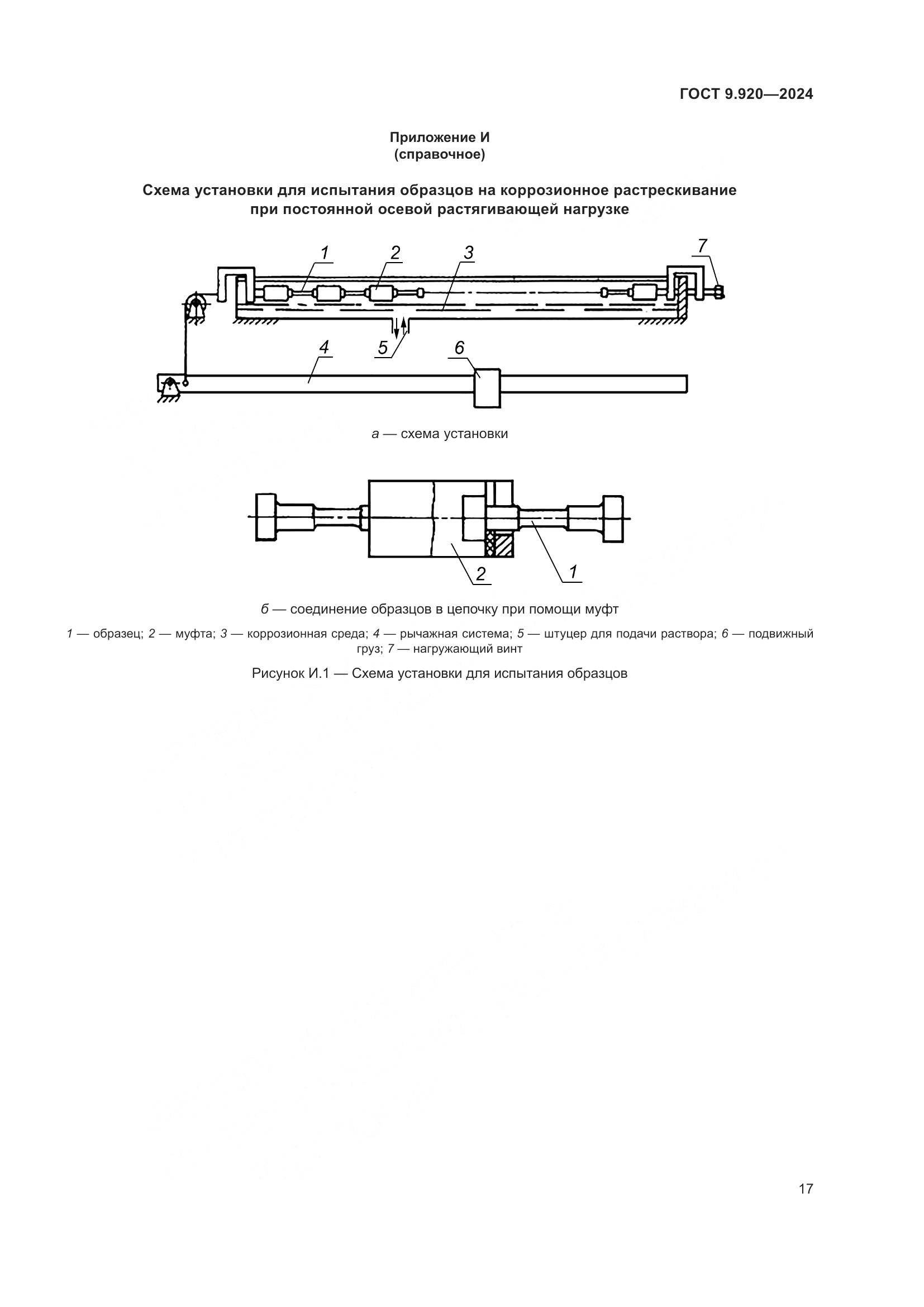 ГОСТ 9.920—2024

Приложение И
(справочное)

Схема установки для испытания образцов на коррозионное растрескивание при постоянной осевой растягивающей нагрузке

1 2 3 7

5

4 6

а — схема установки

2 1

б — соединение образцов в цепочку при помощи муфт

1 — образец; 2 — муфта; 3 — коррозионная среда; 4 — рычажная система; 5 — штуцер для подачи раствора; 6 — подвижный груз; 7 — нагружающий винт

Рисунок И.1 — Схема установки для испытания образцов

17