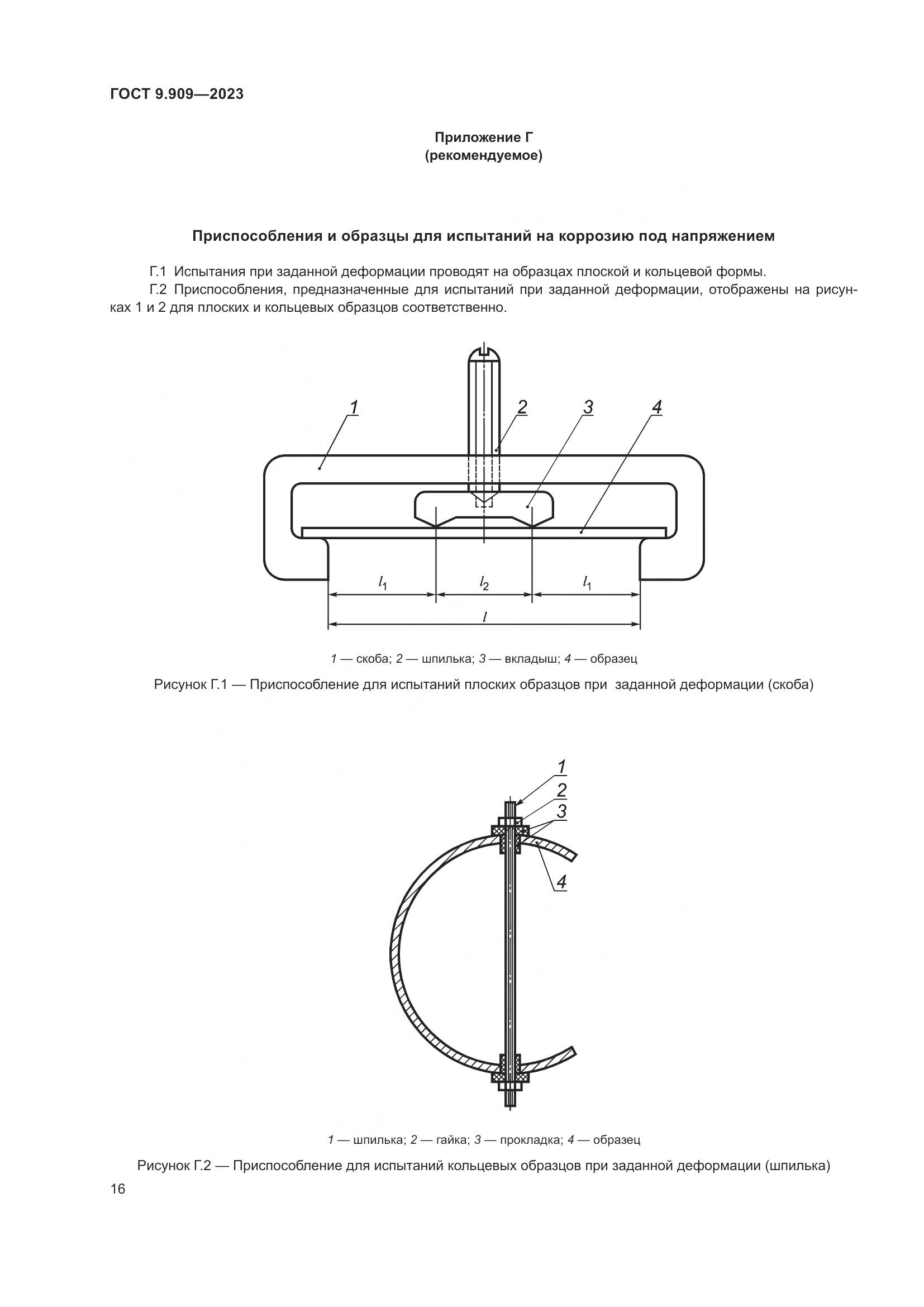 ГОСТ 9.909—2023

Приложение Г
(рекомендуемое)

Приспособления и образцы для испытаний на коррозию под напряжением

Г.1 Испытания при заданной деформации проводят на образцах плоской и кольцевой формы.

Г.2 Приспособления, предназначенные для испытаний при заданной деформации, отображены на рисунках 1 и 2 для плоских и кольцевых образцов соответственно.

1
2
3
4
$l_1$
$l_2$
$l_1$
$l$

1 — скоба; 2 — шпилька; 3 — вкладыш; 4 — образец

Рисунок Г.1 — Приспособление для испытаний плоских образцов при заданной деформации (скоба)

1
2
3
4

1 — шпилька; 2 — гайка; 3 — прокладка; 4 — образец

Рисунок Г.2 — Приспособление для испытаний кольцевых образцов при заданной деформации (шпилька)

16