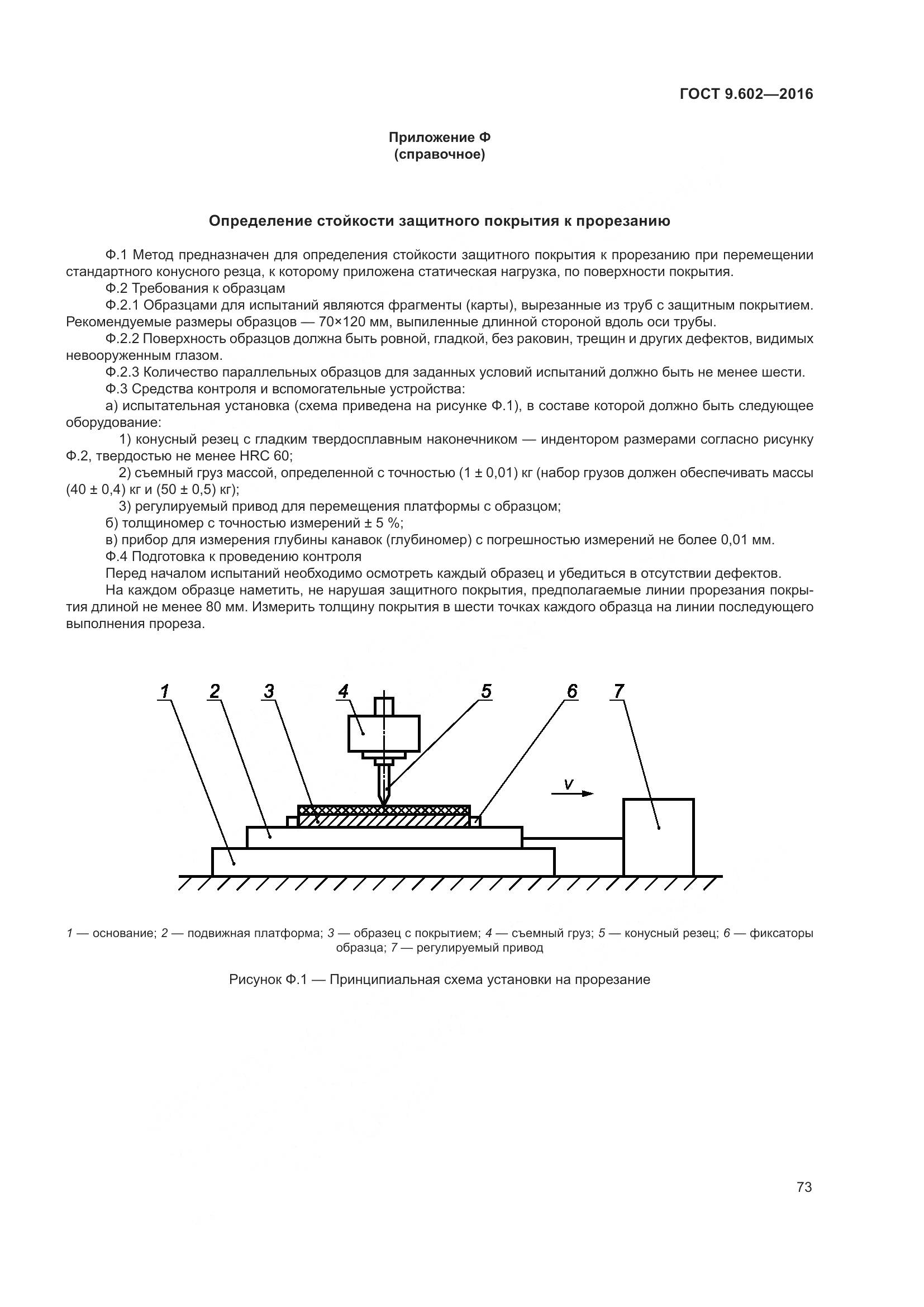 ГОСТ 9.602—2016

Приложение Ф
(справочное)

Определение стойкости защитного покрытия к прорезанию

Ф.1 Метод предназначен для определения стойкости защитного покрытия к прорезанию при перемещении стандартного конусного резца, к которому приложена статическая нагрузка, по поверхности покрытия.

Ф.2 Требования к образцам

Ф.2.1 Образцами для испытаний являются фрагменты (карты), вырезанные из труб с защитным покрытием. Рекомендуемые размеры образцов — 70×120 мм, выпиленные длинной стороной вдоль оси трубы.

Ф.2.2 Поверхность образцов должна быть ровной, гладкой, без раковин, трещин и других дефектов, видимых невооруженным глазом.

Ф.2.3 Количество параллельных образцов для заданных условий испытаний должно быть не менее шести.

Ф.3 Средства контроля и вспомогательные устройства:

а) испытательная установка (схема приведена на рисунке Ф.1), в составе которой должно быть следующее оборудование:

1) конусный резец с гладким твердосплавным наконечником — индентором размерами согласно рисунку Ф.2, твердостью не менее HRC 60;

2) съемный груз массой, определенной с точностью (1 ± 0,01) кг (набор грузов должен обеспечивать массы (40 ± 0,4) кг и (50 ± 0,5) кг);

3) регулируемый привод для перемещения платформы с образцом;

б) толщиномер с точностью измерений ± 5 %;

в) прибор для измерения глубины канавок (глубиномер) с погрешностью измерений не более 0,01 мм.

Ф.4 Подготовка к проведению контроля

Перед началом испытаний необходимо осмотреть каждый образец и убедиться в отсутствии дефектов.

На каждом образце наметить, не нарушая защитного покрытия, предполагаемые линии прорезания покрытия длиной не менее 80 мм. Измерить толщину покрытия в шести точках каждого образца на линии последующего выполнения прореза.

1 2 3 4 5 6 7

v

1 — основание; 2 — подвижная платформа; 3 — образец с покрытием; 4 — съемный груз; 5 — конусный резец; 6 — фиксаторы образца; 7 — регулируемый привод

Рисунок Ф.1 — Принципиальная схема установки на прорезание

73