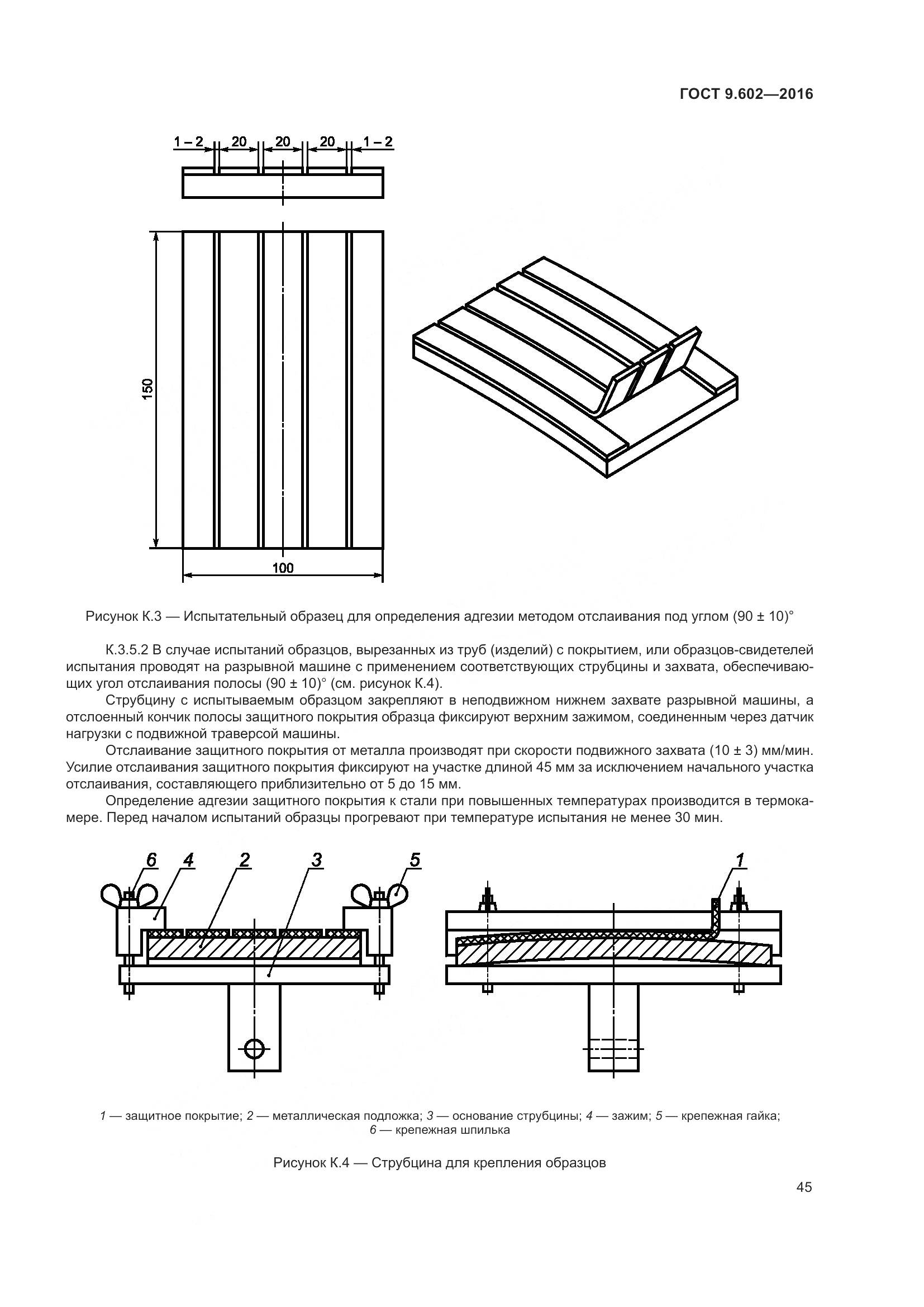 ГОСТ 9.602—2016

1 – 2 20 20 20 1 – 2

150

100

Рисунок К.3 — Испытательный образец для определения адгезии методом отслаивания под углом (90 ± 10)°

К.3.5.2 В случае испытаний образцов, вырезанных из труб (изделий) с покрытием, или образцов-свидетелей испытания проводят на разрывной машине с применением соответствующих струбцины и захвата, обеспечивающих угол отслаивания полосы (90 ± 10)° (см. рисунок К.4).

Струбцину с испытываемым образцом закрепляют в неподвижном нижнем захвате разрывной машины, а отслоенный кончик полосы защитного покрытия образца фиксируют верхним зажимом, соединенным через датчик нагрузки с подвижной траверсой машины.

Отслаивание защитного покрытия от металла производят при скорости подвижного захвата (10 ± 3) мм/мин. Усилие отслаивания защитного покрытия фиксируют на участке длиной 45 мм за исключением начального участка отслаивания, составляющего приблизительно от 5 до 15 мм.

Определение адгезии защитного покрытия к стали при повышенных температурах производится в термокамере. Перед началом испытаний образцы прогревают при температуре испытания не менее 30 мин.

6 4 2 3 5 1

1 — защитное покрытие; 2 — металлическая подложка; 3 — основание струбцины; 4 — зажим; 5 — крепежная гайка; 6 — крепежная шпилька

Рисунок К.4 — Струбцина для крепления образцов

45