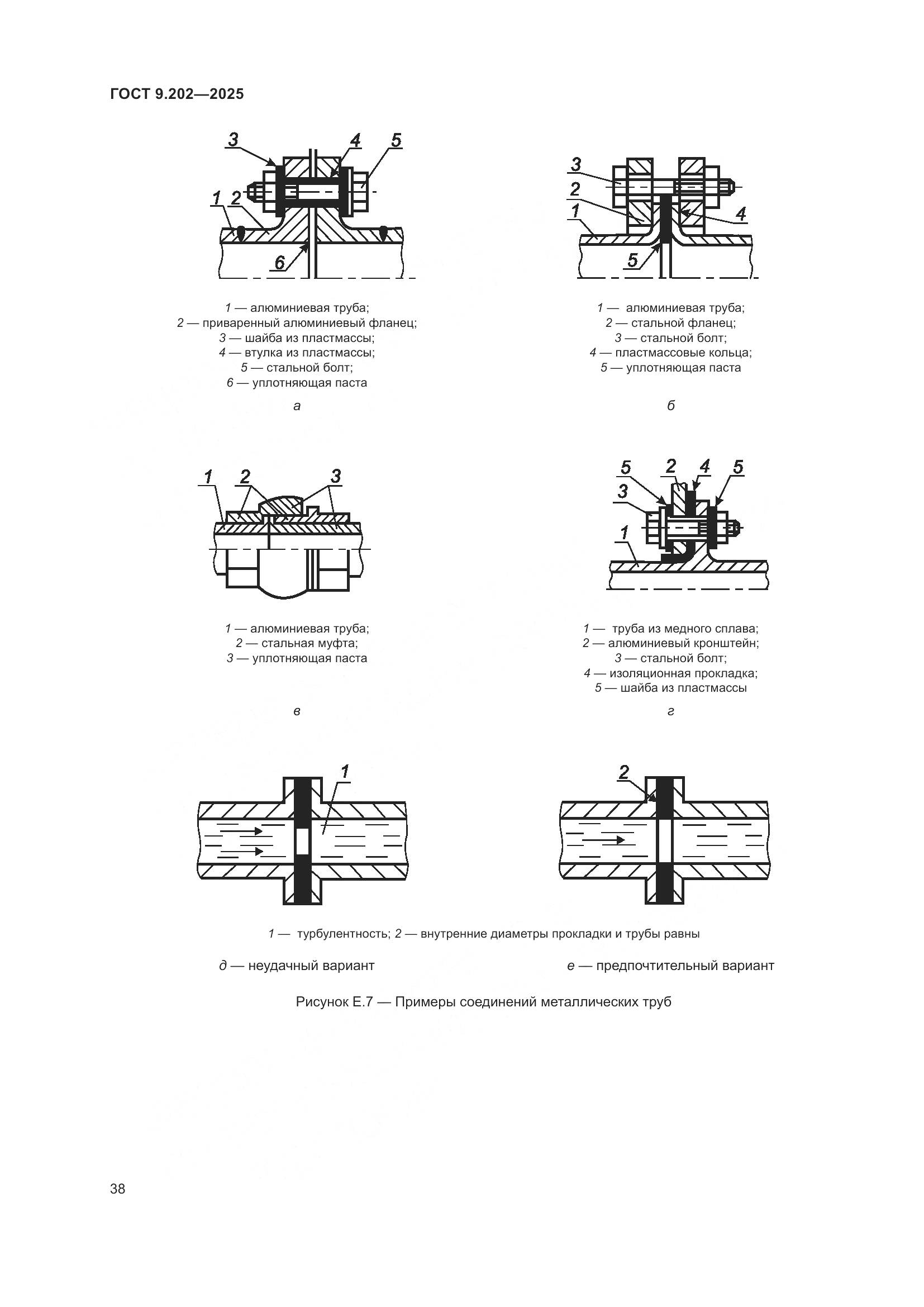 ГОСТ 9.202—2025

3 4 5
1 2
6

1 — алюминиевая труба;
2 — приваренный алюминиевый фланец;
3 — шайба из пластмассы;
4 — втулка из пластмассы;
5 — стальной болт;
6 — уплотняющая паста

а

3
2
1
4
5

1 — алюминиевая труба;
2 — стальной фланец;
3 — стальной болт;
4 — пластмассовые кольца;
5 — уплотняющая паста

б

1 2 3

1 — алюминиевая труба;
2 — стальная муфта;
3 — уплотняющая паста

в

5 2 4 5
3
1

1 — труба из медного сплава;
2 — алюминиевый кронштейн;
3 — стальной болт;
4 — изоляционная прокладка;
5 — шайба из пластмассы

г

1

2

1 — турбулентность; 2 — внутренние диаметры прокладки и трубы равны

д — неудачный вариант

е — предпочтительный вариант

Рисунок Е.7 — Примеры соединений металлических труб

38