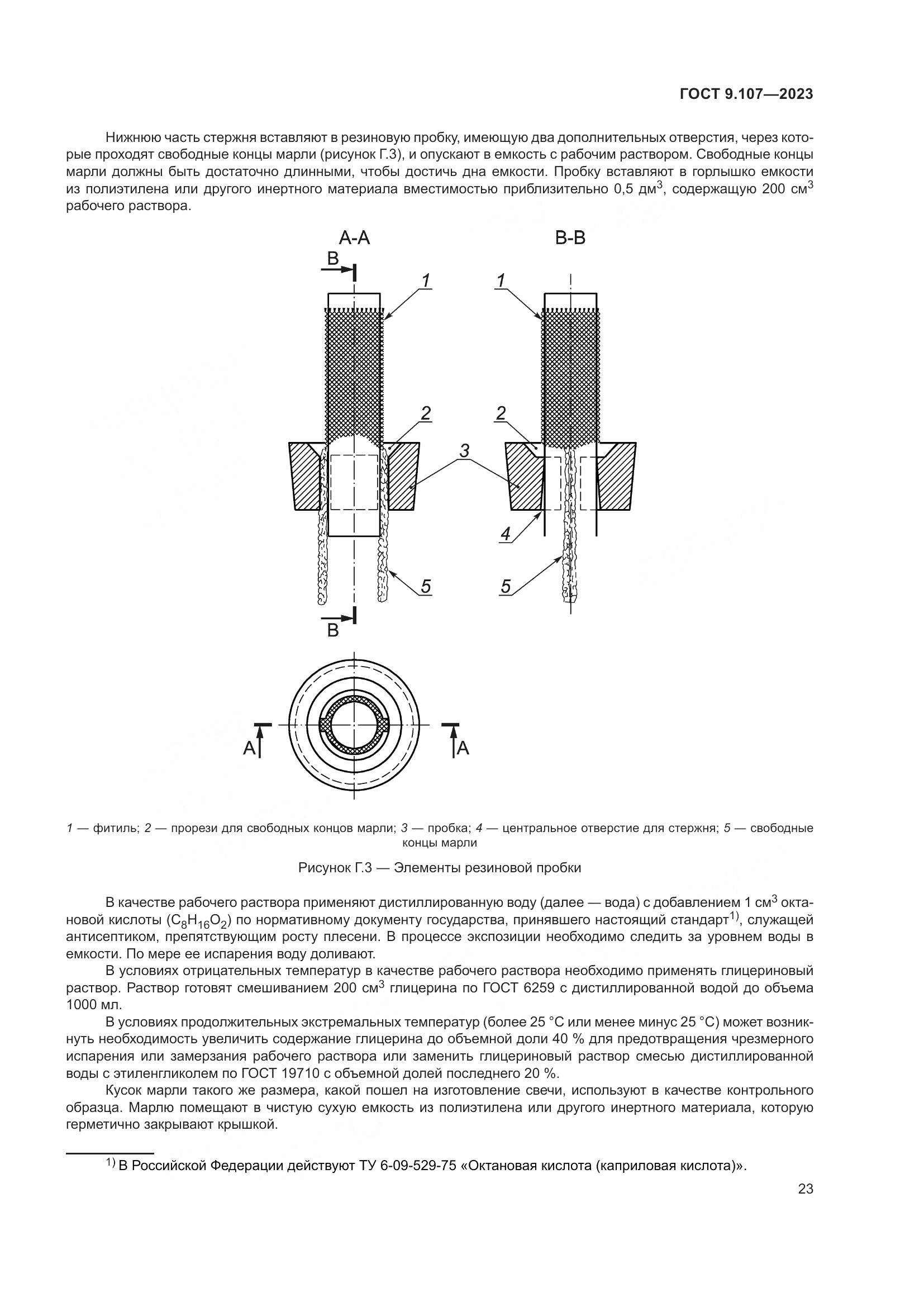 ГОСТ 9.107—2023

Нижнюю часть стержня вставляют в резиновую пробку, имеющую два дополнительных отверстия, через которые проходят свободные концы марли (рисунок Г.3), и опускают в емкость с рабочим раствором. Свободные концы марли должны быть достаточно длинными, чтобы достичь дна емкости. Пробку вставляют в горлышко емкости из полиэтилена или другого инертного материала вместимостью приблизительно 0,5 дм$^3$, содержащую 200 см$^3$ рабочего раствора.

А-А

В-В

В

1

1

2

2

3

4

5

5

В

А

А

1 — фитиль; 2 — прорези для свободных концов марли; 3 — пробка; 4 — центральное отверстие для стержня; 5 — свободные концы марли

Рисунок Г.3 — Элементы резиновой пробки

В качестве рабочего раствора применяют дистиллированную воду (далее — вода) с добавлением 1 см$^3$ октановой кислоты ($C_8H_{16}O_2$) по нормативному документу государства, принявшего настоящий стандарт$^{1)}$, служащей антисептиком, препятствующим росту плесени. В процессе экспозиции необходимо следить за уровнем воды в емкости. По мере ее испарения воду доливают.

В условиях отрицательных температур в качестве рабочего раствора необходимо применять глицериновый раствор. Раствор готовят смешиванием 200 см$^3$ глицерина по ГОСТ 6259 с дистиллированной водой до объема 1000 мл.

В условиях продолжительных экстремальных температур (более 25 °С или менее минус 25 °С) может возникнуть необходимость увеличить содержание глицерина до объемной доли 40 % для предотвращения чрезмерного испарения или замерзания рабочего раствора или заменить глицериновый раствор смесью дистиллированной воды с этиленгликолем по ГОСТ 19710 с объемной долей последнего 20 %.

Кусок марли такого же размера, какой пошел на изготовление свечи, используют в качестве контрольного образца. Марлю помещают в чистую сухую емкость из полиэтилена или другого инертного материала, которую герметично закрывают крышкой.

$^{1)}$ В Российской Федерации действуют ТУ 6-09-529-75 «Октановая кислота (каприловая кислота)».

23