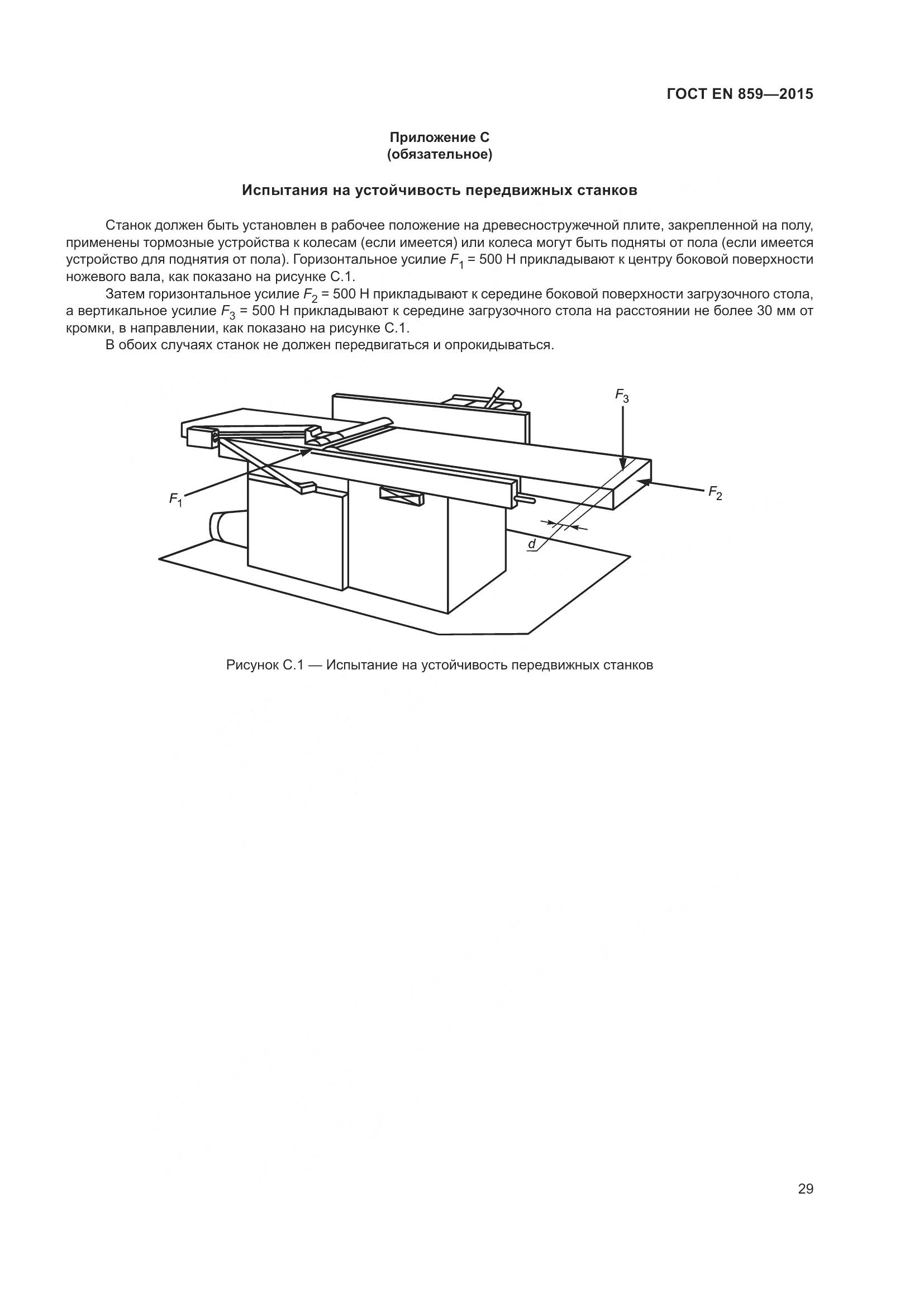 ГОСТ EN 859—2015

Приложение С
(обязательное)

Испытания на устойчивость передвижных станков

Станок должен быть установлен в рабочее положение на древесностружечной плите, закрепленной на полу, применены тормозные устройства к колесам (если имеется) или колеса могут быть подняты от пола (если имеется устройство для поднятия от пола). Горизонтальное усилие $F_1$ = 500 Н прикладывают к центру боковой поверхности ножевого вала, как показано на рисунке С.1.

Затем горизонтальное усилие $F_2$ = 500 Н прикладывают к середине боковой поверхности загрузочного стола, а вертикальное усилие $F_3$ = 500 Н прикладывают к середине загрузочного стола на расстоянии не более 30 мм от кромки, в направлении, как показано на рисунке С.1.

В обоих случаях станок не должен передвигаться и опрокидываться.

$F_3$

$F_1$

$F_2$

$d$

Рисунок С.1 — Испытание на устойчивость передвижных станков

29