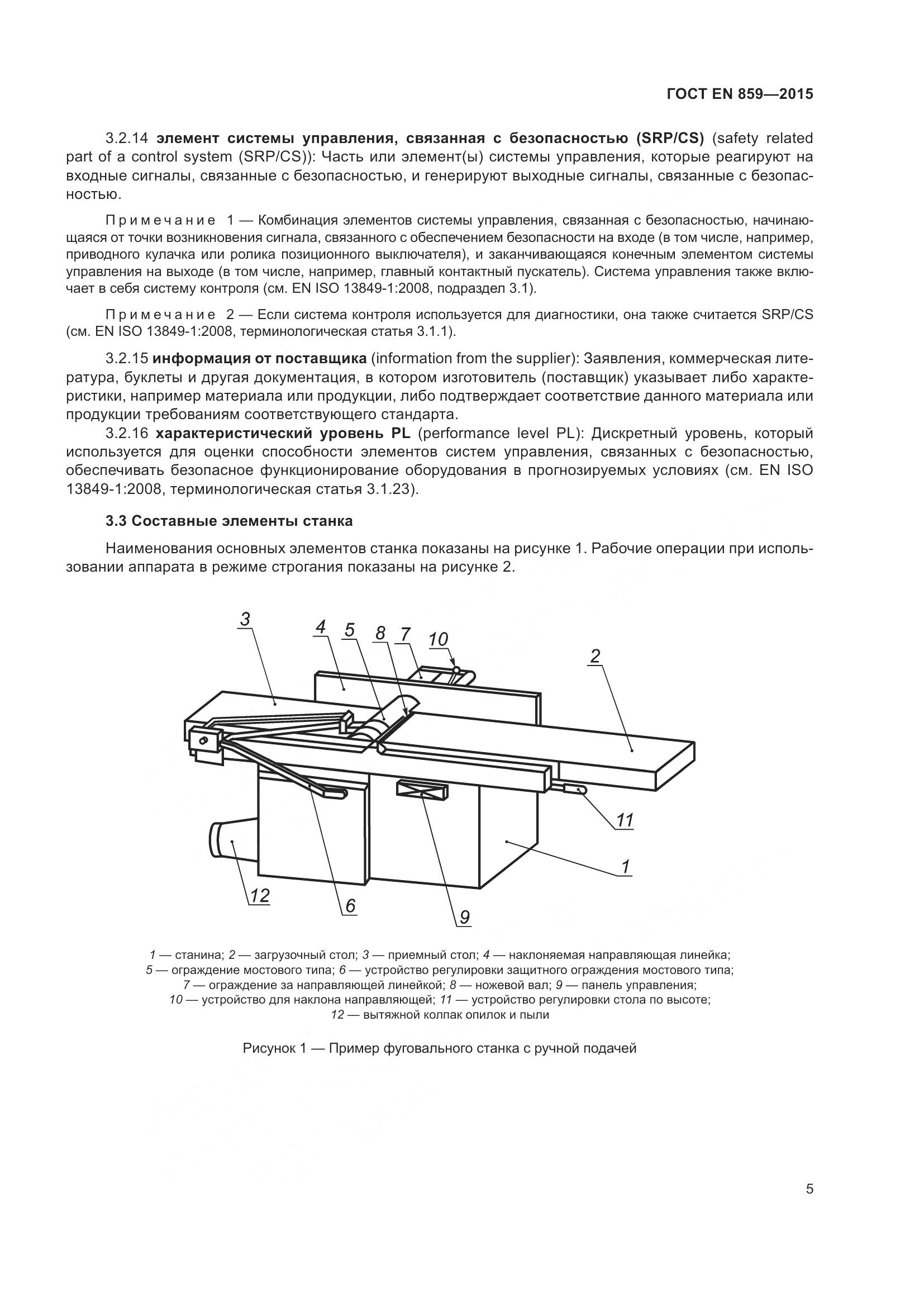 ГОСТ EN 859—2015

3.2.14 элемент системы управления, связанная с безопасностью (SRP/CS) (safety related part of a control system (SRP/CS)): Часть или элемент(ы) системы управления, которые реагируют на входные сигналы, связанные с безопасностью, и генерируют выходные сигналы, связанные с безопасностью.

Примечание 1 — Комбинация элементов системы управления, связанная с безопасностью, начинающаяся от точки возникновения сигнала, связанного с обеспечением безопасности на входе (в том числе, например, приводного кулачка или ролика позиционного выключателя), и заканчивающаяся конечным элементом системы управления на выходе (в том числе, например, главный контактный пускатель). Система управления также включает в себя систему контроля (см. EN ISO 13849-1:2008, подраздел 3.1).

Примечание 2 — Если система контроля используется для диагностики, она также считается SRP/CS (см. EN ISO 13849-1:2008, терминологическая статья 3.1.1).

3.2.15 информация от поставщика (information from the supplier): Заявления, коммерческая литература, буклеты и другая документация, в котором изготовитель (поставщик) указывает либо характеристики, например материала или продукции, либо подтверждает соответствие данного материала или продукции требованиям соответствующего стандарта.

3.2.16 характеристический уровень PL (performance level PL): Дискретный уровень, который используется для оценки способности элементов систем управления, связанных с безопасностью, обеспечивать безопасное функционирование оборудования в прогнозируемых условиях (см. EN ISO 13849-1:2008, терминологическая статья 3.1.23).

3.3 Составные элементы станка

Наименования основных элементов станка показаны на рисунке 1. Рабочие операции при использовании аппарата в режиме строгания показаны на рисунке 2.

3 4 5 8 7 10 2 11 1 12 6 9

1 — станина; 2 — загрузочный стол; 3 — приемный стол; 4 — наклоняемая направляющая линейка; 5 — ограждение мостового типа; 6 — устройство регулировки защитного ограждения мостового типа; 7 — ограждение за направляющей линейкой; 8 — ножевой вал; 9 — панель управления; 10 — устройство для наклона направляющей; 11 — устройство регулировки стола по высоте; 12 — вытяжной колпак опилок и пыли

Рисунок 1 — Пример фуговального станка с ручной подачей

5