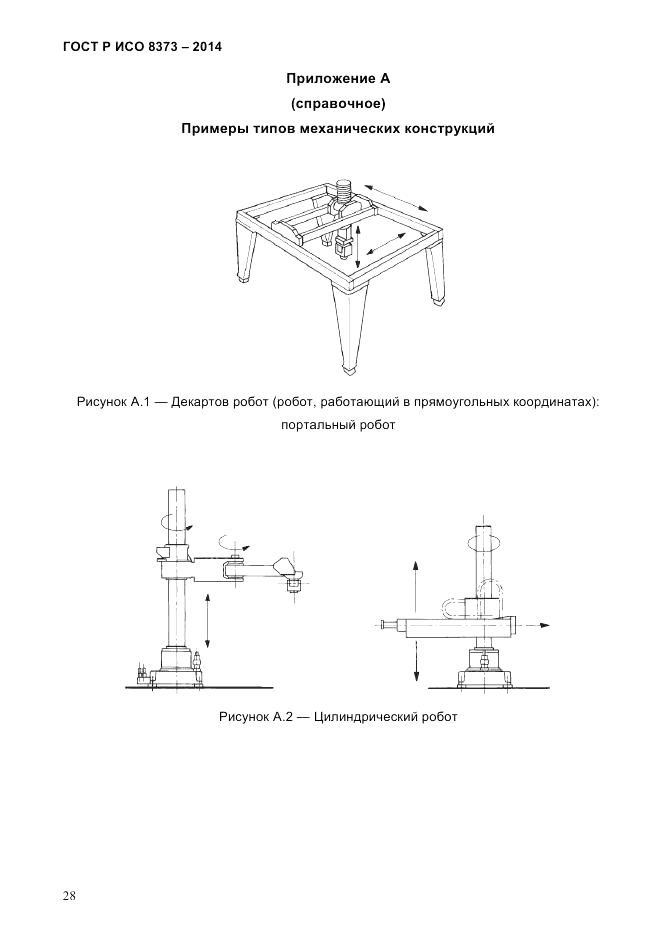 ГОСТ Р ИСО 8373 – 2014

Приложение А
(справочное)
Примеры типов механических конструкций

Рисунок А.1 — Декартов робот (робот, работающий в прямоугольных координатах): портальный робот

Рисунок А.2 — Цилиндрический робот

28