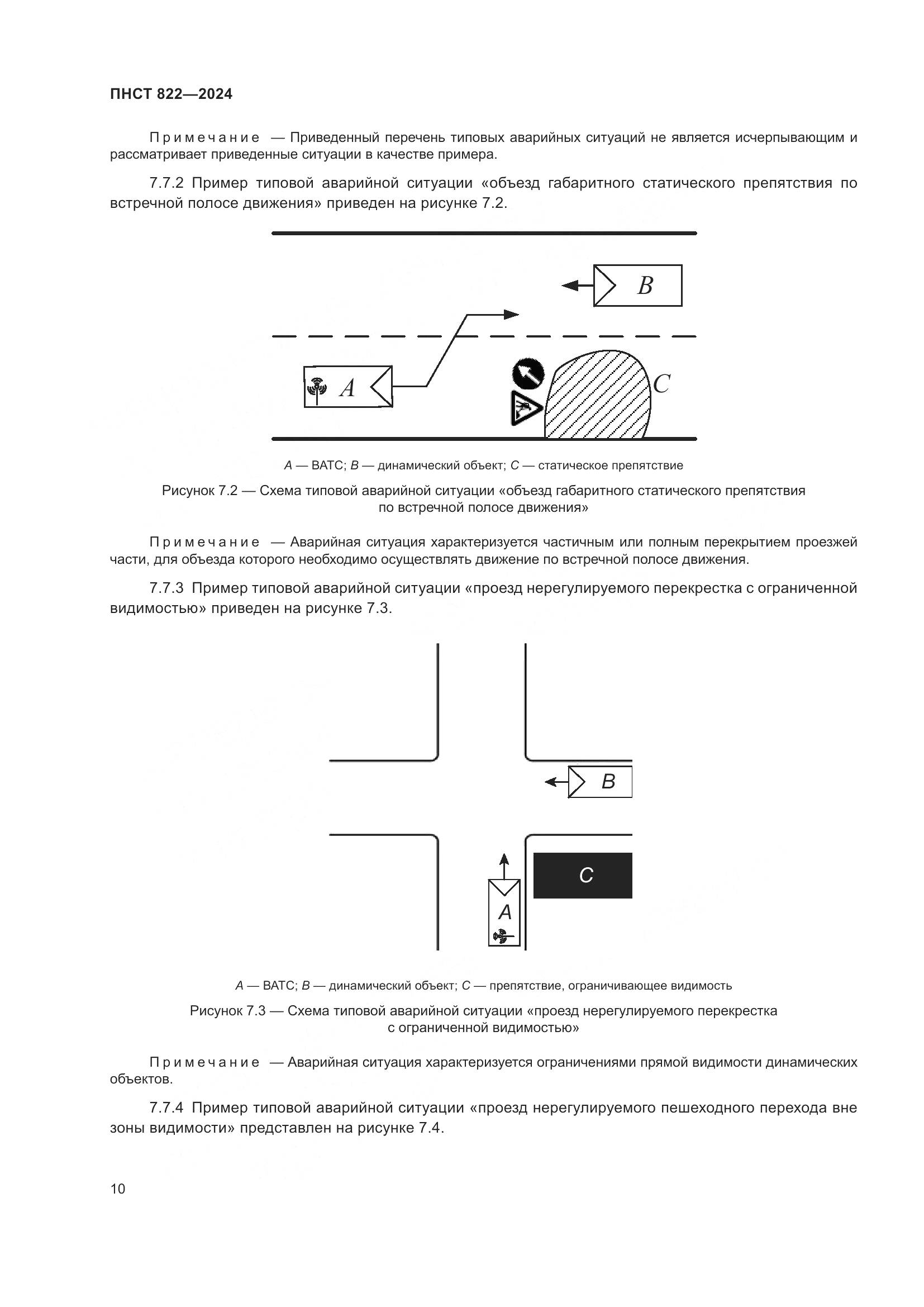 ПНСТ 822—2024

Примечание — Приведенный перечень типовых аварийных ситуаций не является исчерпывающим и рассматривает приведенные ситуации в качестве примера.

7.7.2 Пример типовой аварийной ситуации «объезд габаритного статического препятствия по встречной полосе движения» приведен на рисунке 7.2.

B

A

C

A — ВАТС; B — динамический объект; C — статическое препятствие

Рисунок 7.2 — Схема типовой аварийной ситуации «объезд габаритного статического препятствия по встречной полосе движения»

Примечание — Аварийная ситуация характеризуется частичным или полным перекрытием проезжей части, для объезда которого необходимо осуществлять движение по встречной полосе движения.

7.7.3 Пример типовой аварийной ситуации «проезд нерегулируемого перекрестка с ограниченной видимостью» приведен на рисунке 7.3.

B

C

A

A — ВАТС; B — динамический объект; C — препятствие, ограничивающее видимость

Рисунок 7.3 — Схема типовой аварийной ситуации «проезд нерегулируемого перекрестка с ограниченной видимостью»

Примечание — Аварийная ситуация характеризуется ограничениями прямой видимости динамических объектов.

7.7.4 Пример типовой аварийной ситуации «проезд нерегулируемого пешеходного перехода вне зоны видимости» представлен на рисунке 7.4.

10