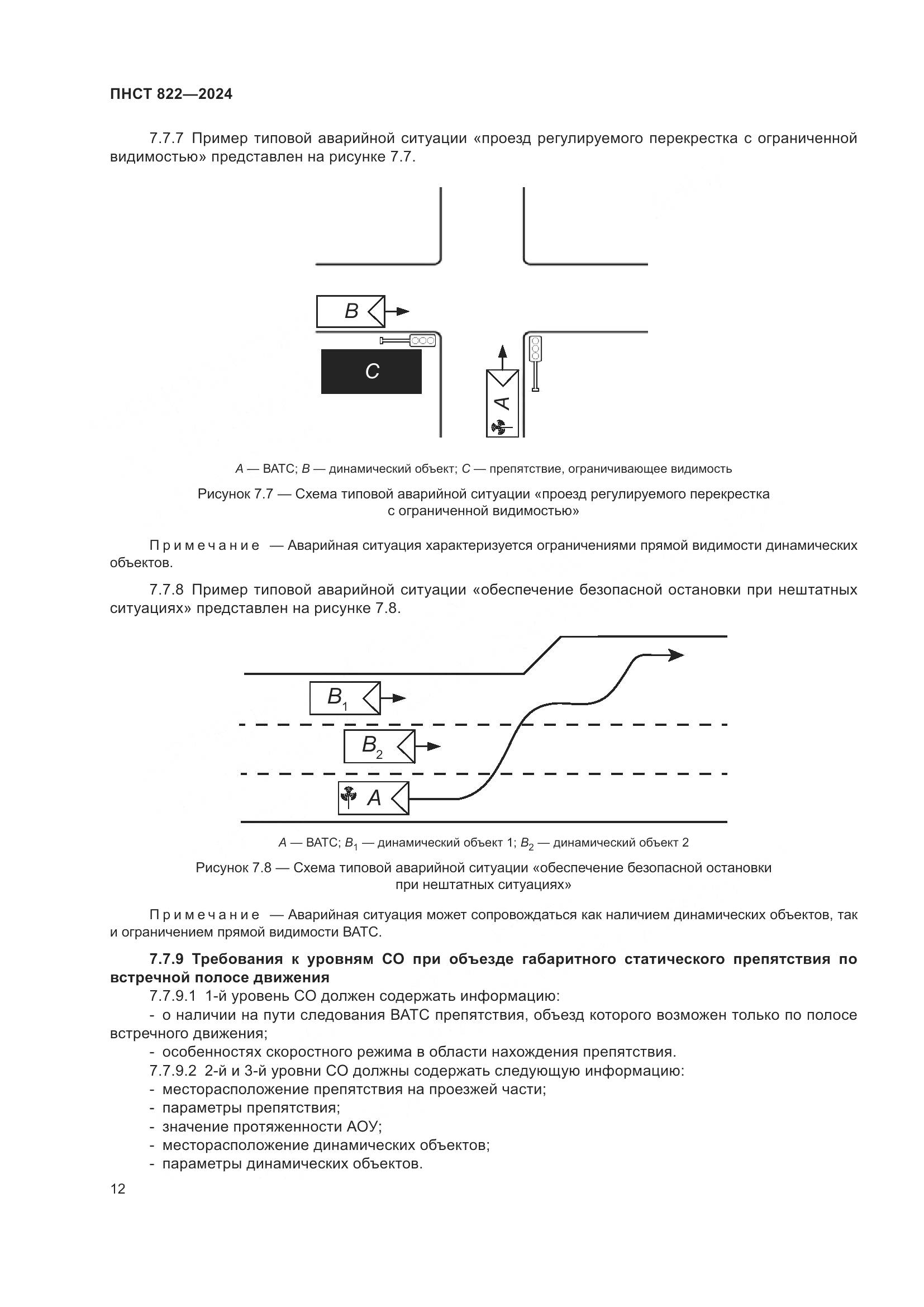 ПНСТ 822—2024

7.7.7 Пример типовой аварийной ситуации «проезд регулируемого перекрестка с ограниченной видимостью» представлен на рисунке 7.7.

B

C

A

A — ВАТС; B — динамический объект; C — препятствие, ограничивающее видимость

Рисунок 7.7 — Схема типовой аварийной ситуации «проезд регулируемого перекрестка с ограниченной видимостью»

Примечание — Аварийная ситуация характеризуется ограничениями прямой видимости динамических объектов.

7.7.8 Пример типовой аварийной ситуации «обеспечение безопасной остановки при нештатных ситуациях» представлен на рисунке 7.8.

$B_1$

$B_2$

A

A — ВАТС; $B_1$ — динамический объект 1; $B_2$ — динамический объект 2

Рисунок 7.8 — Схема типовой аварийной ситуации «обеспечение безопасной остановки при нештатных ситуациях»

Примечание — Аварийная ситуация может сопровождаться как наличием динамических объектов, так и ограничением прямой видимости ВАТС.

7.7.9 Требования к уровням СО при объезде габаритного статического препятствия по встречной полосе движения

7.7.9.1 1-й уровень СО должен содержать информацию:

- о наличии на пути следования ВАТС препятствия, объезд которого возможен только по полосе встречного движения;

- особенностях скоростного режима в области нахождения препятствия.

7.7.9.2 2-й и 3-й уровни СО должны содержать следующую информацию:

- месторасположение препятствия на проезжей части;

- параметры препятствия;

- значение протяженности АОУ;

- месторасположение динамических объектов;

- параметры динамических объектов.

12