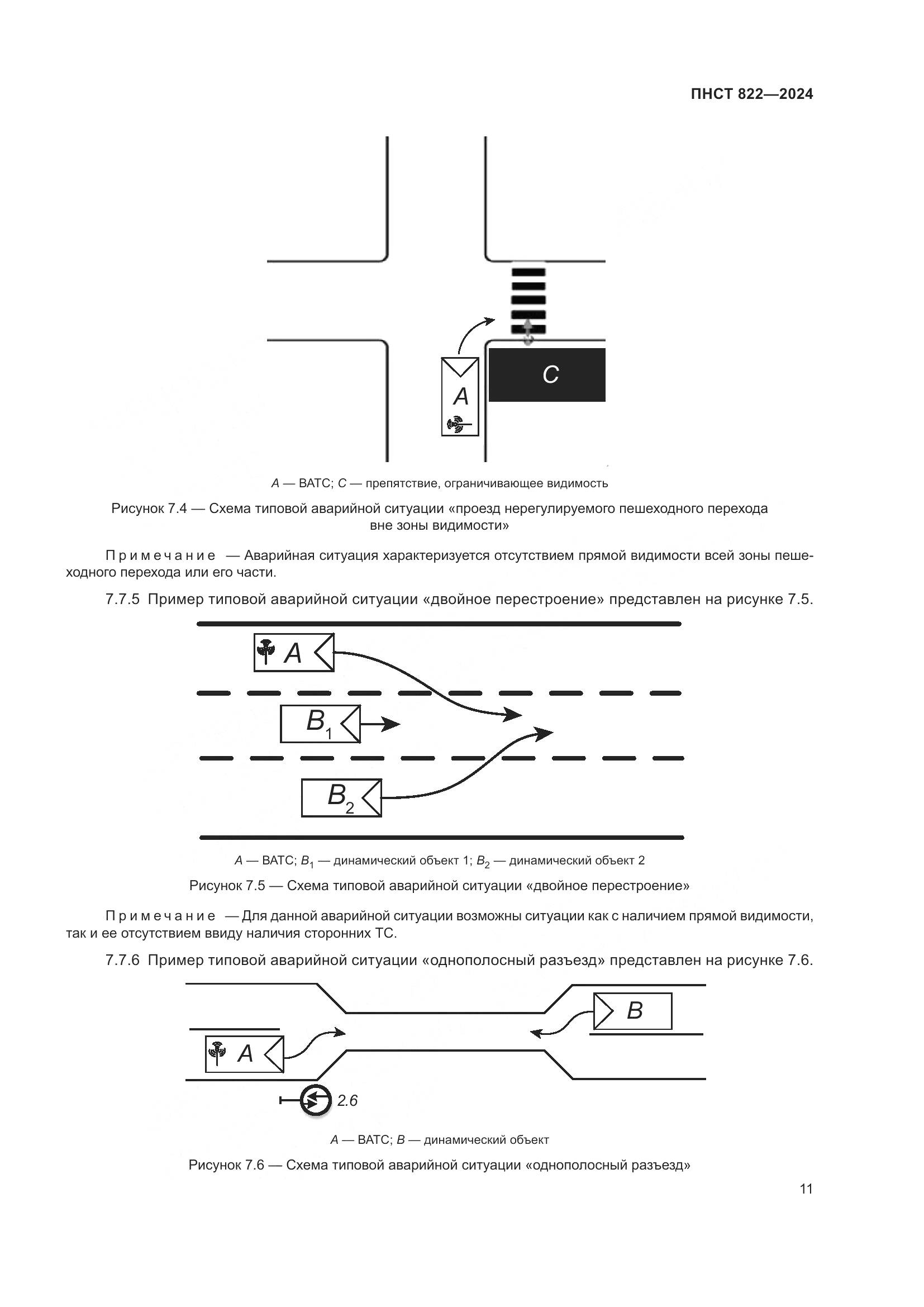 ПНСТ 822—2024

C

A

A — ВАТС; C — препятствие, ограничивающее видимость

Рисунок 7.4 — Схема типовой аварийной ситуации «проезд нерегулируемого пешеходного перехода вне зоны видимости»

Примечание — Аварийная ситуация характеризуется отсутствием прямой видимости всей зоны пешеходного перехода или его части.

7.7.5 Пример типовой аварийной ситуации «двойное перестроение» представлен на рисунке 7.5.

A

$B_1$

$B_2$

A — ВАТС; $B_1$ — динамический объект 1; $B_2$ — динамический объект 2

Рисунок 7.5 — Схема типовой аварийной ситуации «двойное перестроение»

Примечание — Для данной аварийной ситуации возможны ситуации как с наличием прямой видимости, так и ее отсутствием ввиду наличия сторонних ТС.

7.7.6 Пример типовой аварийной ситуации «однополосный разъезд» представлен на рисунке 7.6.

B

A

2.6

A — ВАТС; B — динамический объект

Рисунок 7.6 — Схема типовой аварийной ситуации «однополосный разъезд»

11