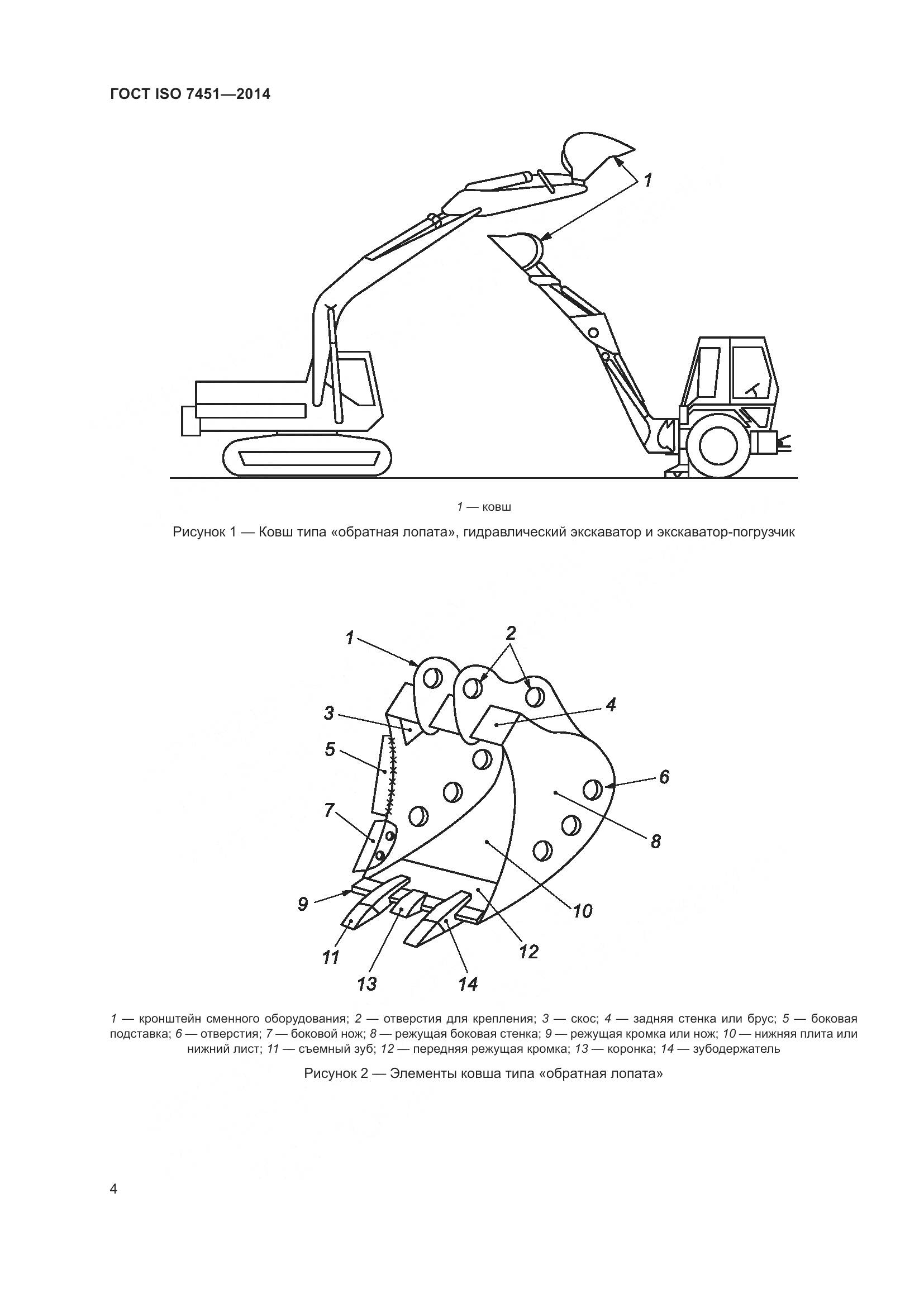 ГОСТ ISO 7451—2014

1

1 — ковш

Рисунок 1 — Ковш типа «обратная лопата», гидравлический экскаватор и экскаватор-погрузчик

1
2
3
4
5
6
7
8
9
10
11
12
13
14

1 — кронштейн сменного оборудования; 2 — отверстия для крепления; 3 — скос; 4 — задняя стенка или брус; 5 — боковая подставка; 6 — отверстия; 7 — боковой нож; 8 — режущая боковая стенка; 9 — режущая кромка или нож; 10 — нижняя плита или нижний лист; 11 — съемный зуб; 12 — передняя режущая кромка; 13 — коронка; 14 — зубодержатель

Рисунок 2 — Элементы ковша типа «обратная лопата»

4