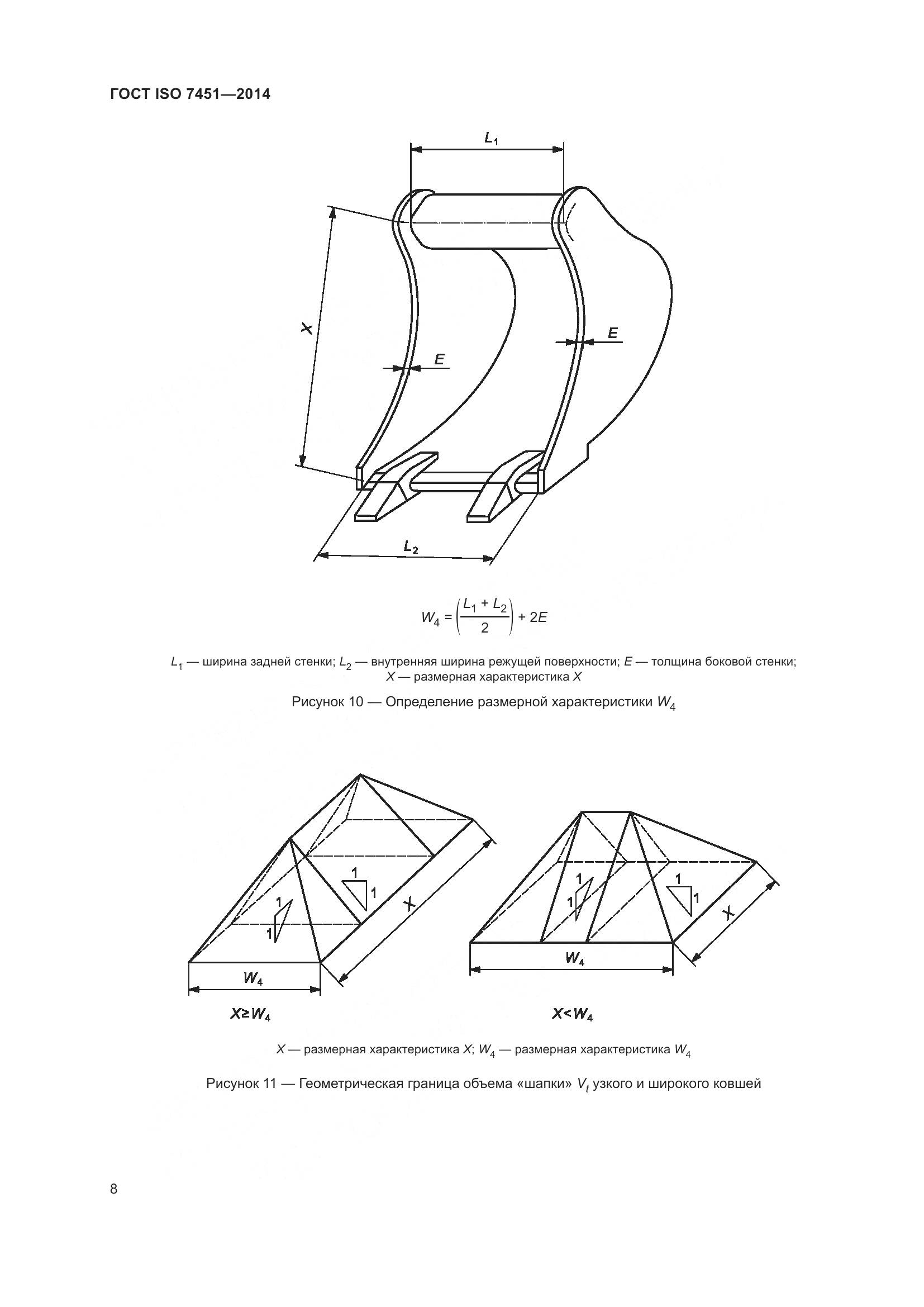 ГОСТ ISO 7451—2014

$L_1$

$X$

$E$

$E$

$L_2$

$W_4 = \left(\frac{L_1 + L_2}{2}\right) + 2E$

$L_1$ — ширина задней стенки; $L_2$ — внутренняя ширина режущей поверхности; $E$ — толщина боковой стенки; $X$ — размерная характеристика $X$

Рисунок 10 — Определение размерной характеристики $W_4$

1
1
1
1
$X$
$W_4$
$X \geq W_4$

1
1
1
1
$X$
$W_4$
$X < W_4$

$X$ — размерная характеристика $X$; $W_4$ — размерная характеристика $W_4$

Рисунок 11 — Геометрическая граница объема «шапки» $V_t$ узкого и широкого ковшей

8