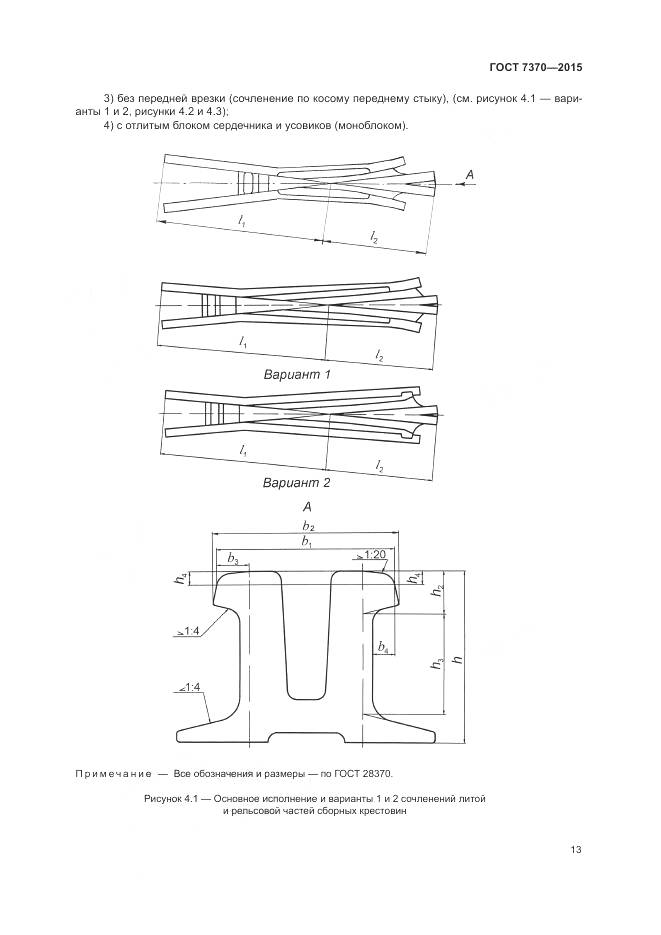 ГОСТ 7370—2015

3) без передней врезки (сочленение по косому переднему стыку), (см. рисунок 4.1 — варианты 1 и 2, рисунки 4.2 и 4.3);

4) с отлитым блоком сердечника и усовиков (моноблоком).

A

$l_1$

$l_2$

$l_1$

$l_2$

Вариант 1

$l_1$

$l_2$

Вариант 2

A

$b_2$

$b_1$

$b_3$

1:20

$h_4$

$h_4$

$h_2$

1:4

$b_4$

$h_3$

$h$

1:4

Примечание — Все обозначения и размеры — по ГОСТ 28370.

Рисунок 4.1 — Основное исполнение и варианты 1 и 2 сочленений литой и рельсовой частей сборных крестовин

13