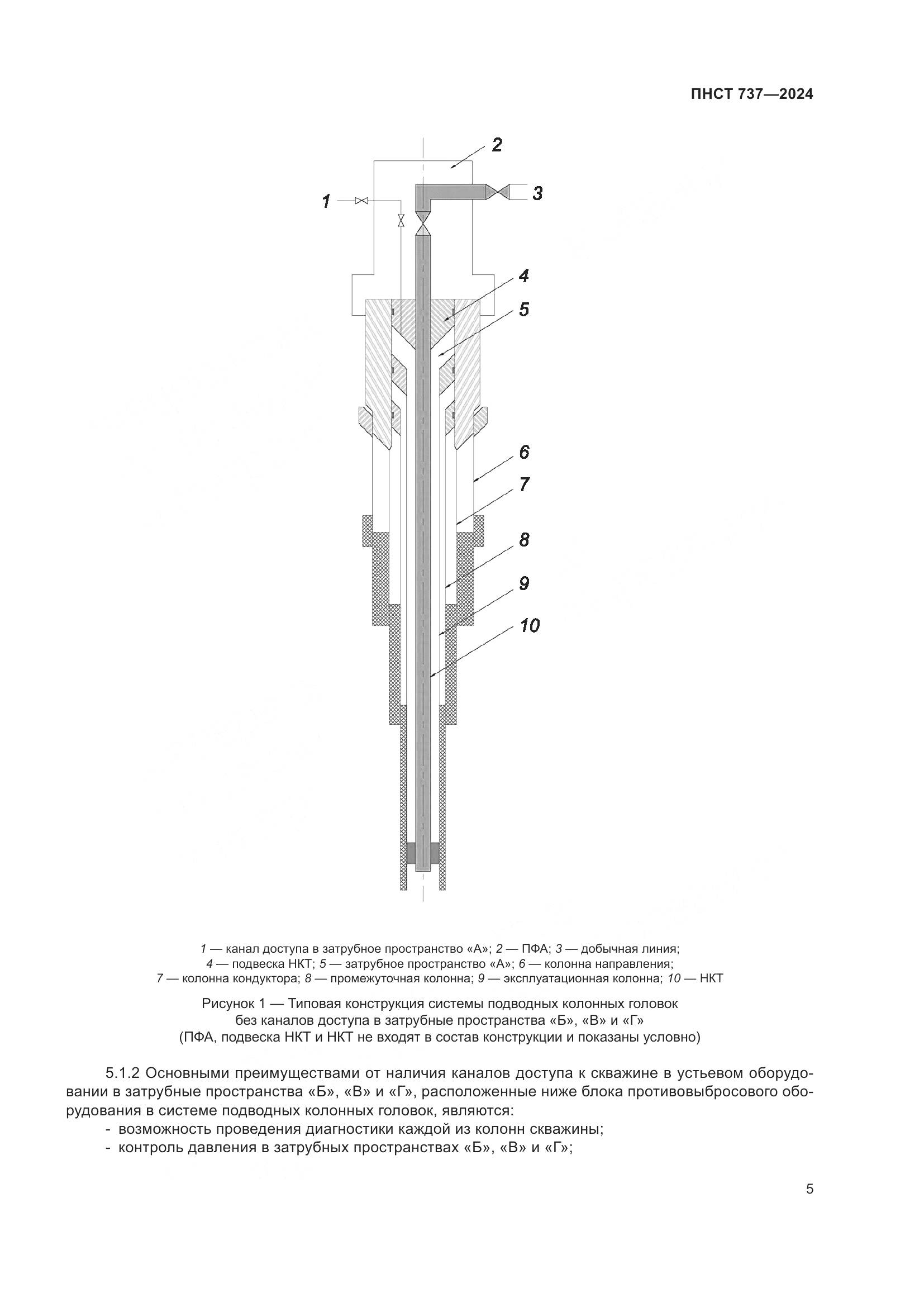 ПНСТ 737—2024

2

1

3

4

5

6

7

8

9

10

1 — канал доступа в затрубное пространство «А»; 2 — ПФА; 3 — добычная линия;
4 — подвеска НКТ; 5 — затрубное пространство «А»; 6 — колонна направления;
7 — колонна кондуктора; 8 — промежуточная колонна; 9 — эксплуатационная колонна; 10 — НКТ

Рисунок 1 — Типовая конструкция системы подводных колонных головок без каналов доступа в затрубные пространства «Б», «В» и «Г» (ПФА, подвеска НКТ и НКТ не входят в состав конструкции и показаны условно)

5.1.2 Основными преимуществами от наличия каналов доступа к скважине в устьевом оборудовании в затрубные пространства «Б», «В» и «Г», расположенные ниже блока противовыбросового оборудования в системе подводных колонных головок, являются:

- возможность проведения диагностики каждой из колонн скважины;
- контроль давления в затрубных пространствах «Б», «В» и «Г»;

5