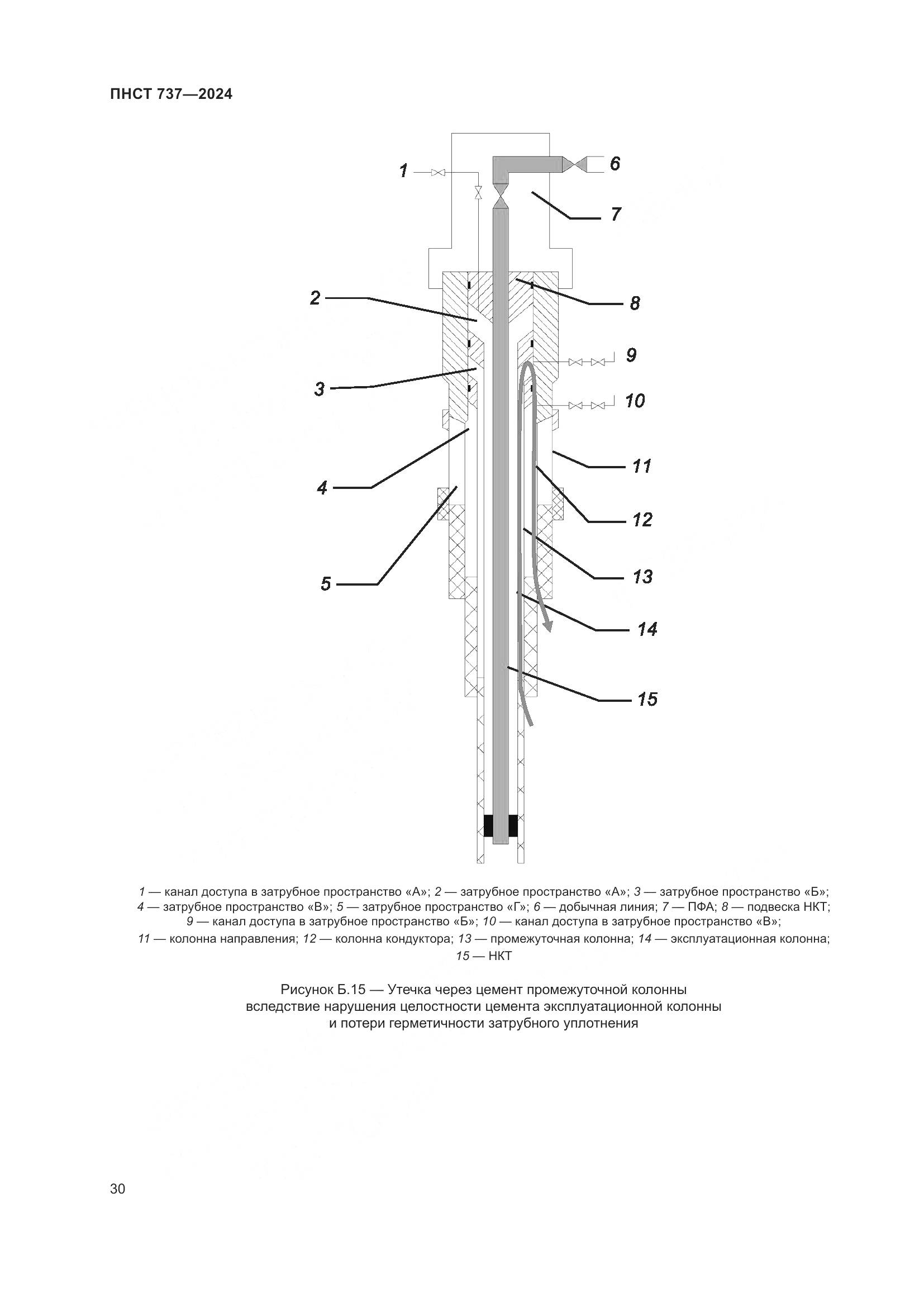 ПНСТ 737—2024

1
6
7
2
8
9
3
10
4
11
12
5
13
14
15

1 — канал доступа в затрубное пространство «А»; 2 — затрубное пространство «А»; 3 — затрубное пространство «Б»; 4 — затрубное пространство «В»; 5 — затрубное пространство «Г»; 6 — добычная линия; 7 — ПФА; 8 — подвеска НКТ; 9 — канал доступа в затрубное пространство «Б»; 10 — канал доступа в затрубное пространство «В»; 11 — колонна направления; 12 — колонна кондуктора; 13 — промежуточная колонна; 14 — эксплуатационная колонна; 15 — НКТ

Рисунок Б.15 — Утечка через цемент промежуточной колонны вследствие нарушения целостности цемента эксплуатационной колонны и потери герметичности затрубного уплотнения

30