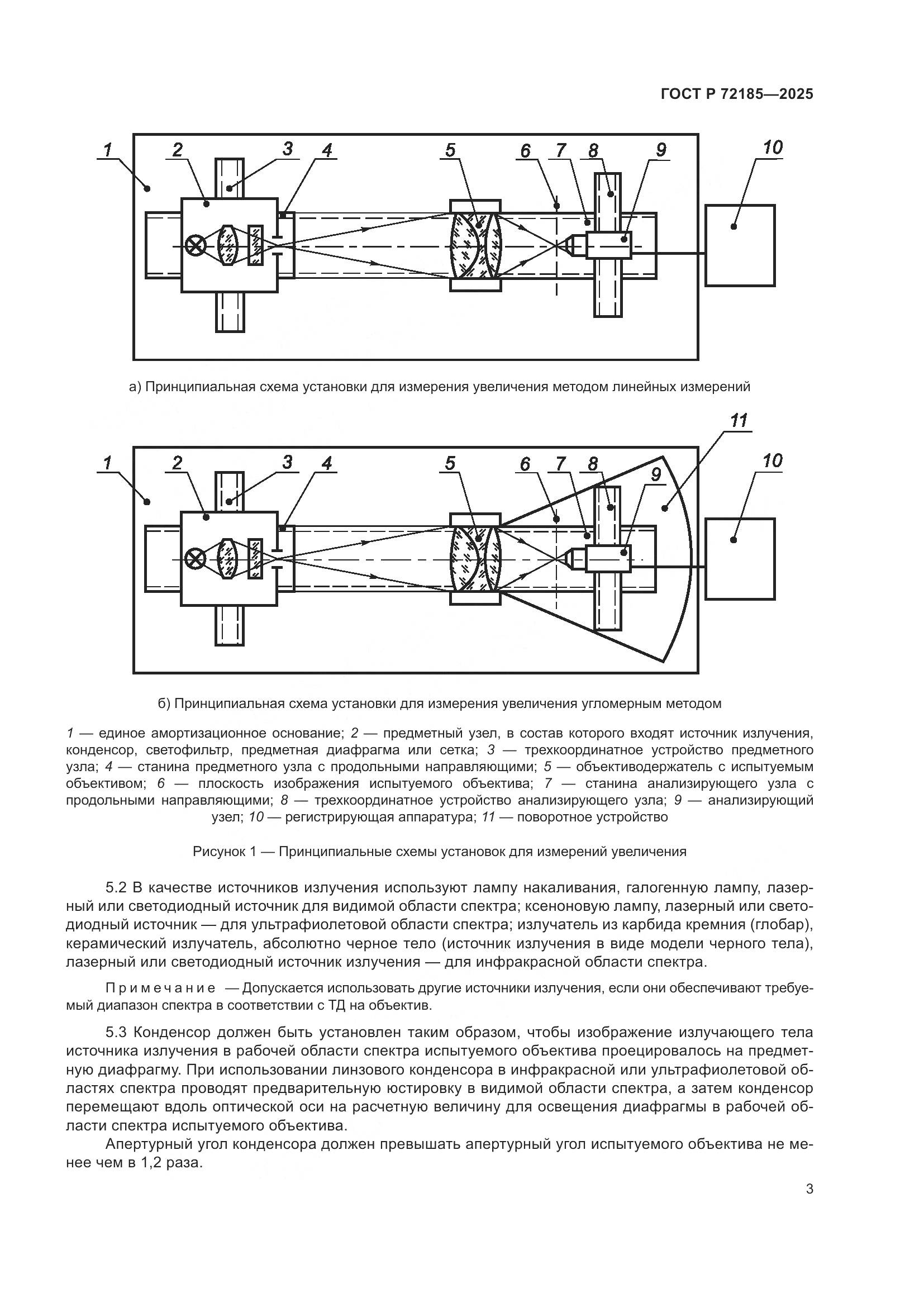 ГОСТ Р 72185—2025

1 2 3 4 5 6 7 8 9 10

а) Принципиальная схема установки для измерения увеличения методом линейных измерений

11

1 2 3 4 5 6 7 8 9 10

б) Принципиальная схема установки для измерения увеличения угломерным методом

1 — единое амортизационное основание; 2 — предметный узел, в состав которого входят источник излучения, конденсор, светофильтр, предметная диафрагма или сетка; 3 — трехкоординатное устройство предметного узла; 4 — станина предметного узла с продольными направляющими; 5 — объективодержатель с испытуемым объективом; 6 — плоскость изображения испытуемого объектива; 7 — станина анализирующего узла с продольными направляющими; 8 — трехкоординатное устройство анализирующего узла; 9 — анализирующий узел; 10 — регистрирующая аппаратура; 11 — поворотное устройство

Рисунок 1 — Принципиальные схемы установок для измерений увеличения

5.2 В качестве источников излучения используют лампу накаливания, галогенную лампу, лазерный или светодиодный источник для видимой области спектра; ксеноновую лампу, лазерный или светодиодный источник — для ультрафиолетовой области спектра; излучатель из карбида кремния (глобар), керамический излучатель, абсолютно черное тело (источник излучения в виде модели черного тела), лазерный или светодиодный источник излучения — для инфракрасной области спектра.

Примечание — Допускается использовать другие источники излучения, если они обеспечивают требуемый диапазон спектра в соответствии с ТД на объектив.

5.3 Конденсор должен быть установлен таким образом, чтобы изображение излучающего тела источника излучения в рабочей области спектра испытуемого объектива проецировалось на предметную диафрагму. При использовании линзового конденсора в инфракрасной или ультрафиолетовой областях спектра проводят предварительную юстировку в видимой области спектра, а затем конденсор перемещают вдоль оптической оси на расчетную величину для освещения диафрагмы в рабочей области спектра испытуемого объектива.

Апертурный угол конденсора должен превышать апертурный угол испытуемого объектива не менее чем в 1,2 раза.

3