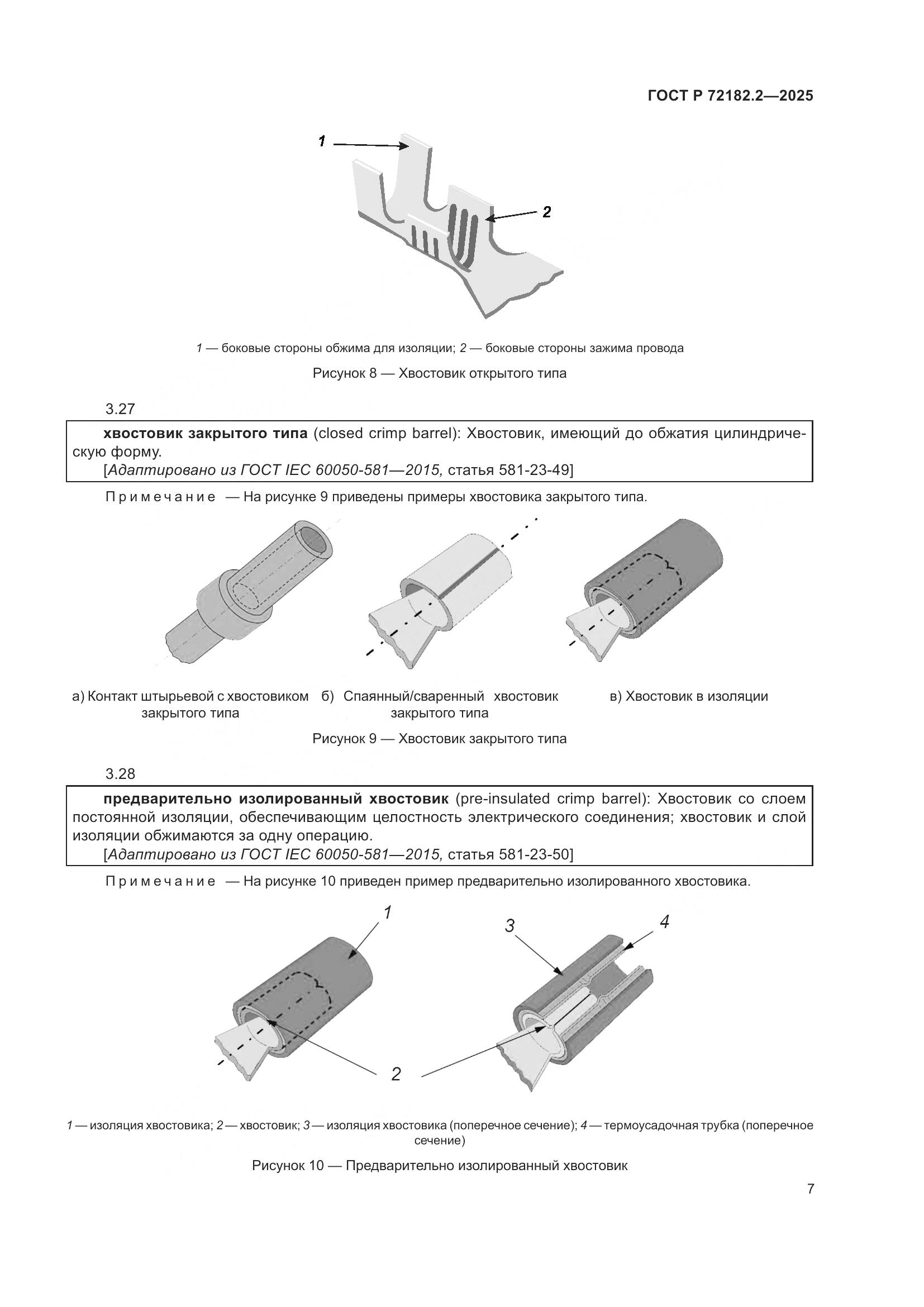 ГОСТ Р 72182.2—2025

1

2

1 — боковые стороны обжима для изоляции; 2 — боковые стороны зажима провода

Рисунок 8 — Хвостовик открытого типа

3.27

хвостовик закрытого типа (closed crimp barrel): Хвостовик, имеющий до обжатия цилиндрическую форму.

[Адаптировано из ГОСТ IEC 60050-581—2015, статья 581-23-49]

Примечание — На рисунке 9 приведены примеры хвостовика закрытого типа.

а) Контакт штырьевой с хвостовиком закрытого типа

б) Спаянный/сваренный хвостовик закрытого типа

в) Хвостовик в изоляции

Рисунок 9 — Хвостовик закрытого типа

3.28

предварительно изолированный хвостовик (pre-insulated crimp barrel): Хвостовик со слоем постоянной изоляции, обеспечивающим целостность электрического соединения; хвостовик и слой изоляции обжимаются за одну операцию.

[Адаптировано из ГОСТ IEC 60050-581—2015, статья 581-23-50]

Примечание — На рисунке 10 приведен пример предварительно изолированного хвостовика.

1

3

4

2

1 — изоляция хвостовика; 2 — хвостовик; 3 — изоляция хвостовика (поперечное сечение); 4 — термоусадочная трубка (поперечное сечение)

Рисунок 10 — Предварительно изолированный хвостовик

7