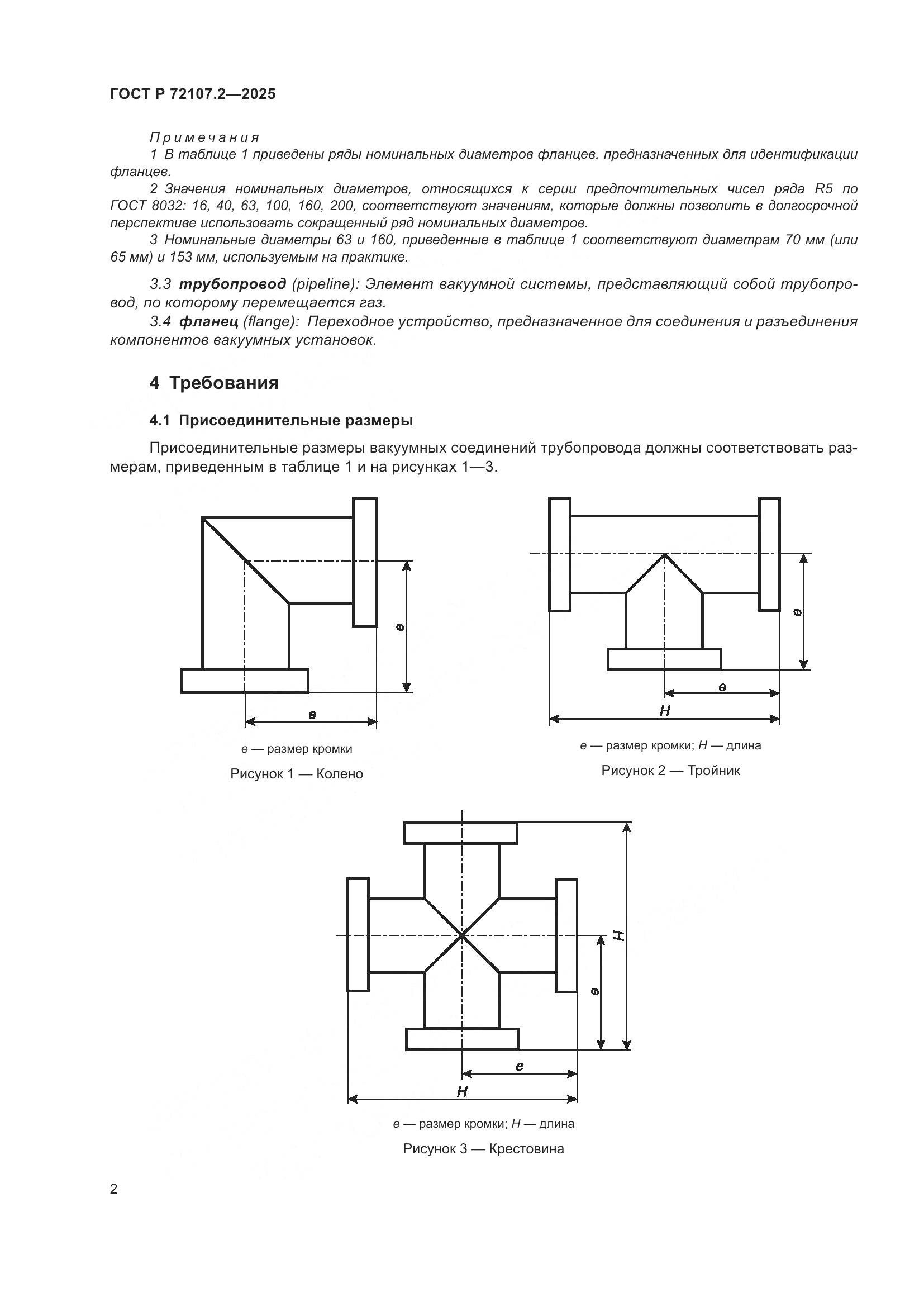 ГОСТ Р 72107.2—2025

Примечания

1 В таблице 1 приведены ряды номинальных диаметров фланцев, предназначенных для идентификации фланцев.

2 Значения номинальных диаметров, относящихся к серии предпочтительных чисел ряда R5 по ГОСТ 8032: 16, 40, 63, 100, 160, 200, соответствуют значениям, которые должны позволить в долгосрочной перспективе использовать сокращенный ряд номинальных диаметров.

3 Номинальные диаметры 63 и 160, приведенные в таблице 1 соответствуют диаметрам 70 мм (или 65 мм) и 153 мм, используемым на практике.

3.3 трубопровод (pipeline): Элемент вакуумной системы, представляющий собой трубопровод, по которому перемещается газ.

3.4 фланец (flange): Переходное устройство, предназначенное для соединения и разъединения компонентов вакуумных установок.

4 Требования

4.1 Присоединительные размеры

Присоединительные размеры вакуумных соединений трубопровода должны соответствовать размерам, приведенным в таблице 1 и на рисунках 1—3.

e

e

e — размер кромки

Рисунок 1 — Колено

e

e

H

e — размер кромки; H — длина

Рисунок 2 — Тройник

H

e

e

H

e — размер кромки; H — длина

Рисунок 3 — Крестовина

2