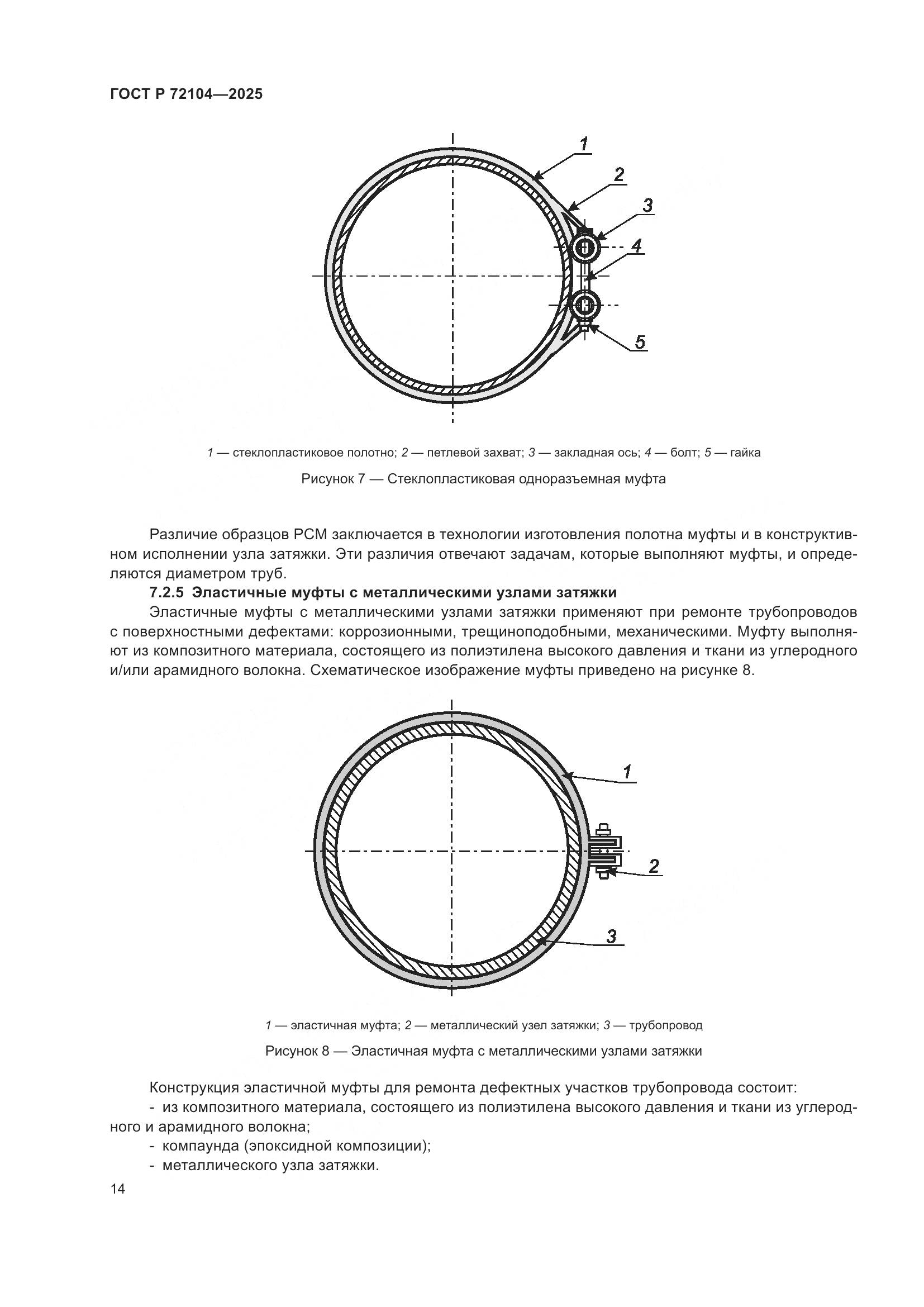 ГОСТ Р 72104—2025

1

2

3

4

5

1 — стеклопластиковое полотно; 2 — петлевой захват; 3 — закладная ось; 4 — болт; 5 — гайка

Рисунок 7 — Стеклопластиковая одноразъемная муфта

Различие образцов РСМ заключается в технологии изготовления полотна муфты и в конструктивном исполнении узла затяжки. Эти различия отвечают задачам, которые выполняют муфты, и определяются диаметром труб.

7.2.5 Эластичные муфты с металлическими узлами затяжки

Эластичные муфты с металлическими узлами затяжки применяют при ремонте трубопроводов с поверхностными дефектами: коррозионными, трещиноподобными, механическими. Муфту выполняют из композитного материала, состоящего из полиэтилена высокого давления и ткани из углеродного и/или арамидного волокна. Схематическое изображение муфты приведено на рисунке 8.

1

2

3

1 — эластичная муфта; 2 — металлический узел затяжки; 3 — трубопровод

Рисунок 8 — Эластичная муфта с металлическими узлами затяжки

Конструкция эластичной муфты для ремонта дефектных участков трубопровода состоит:

- из композитного материала, состоящего из полиэтилена высокого давления и ткани из углеродного и арамидного волокна;

- компаунда (эпоксидной композиции);

- металлического узла затяжки.

14