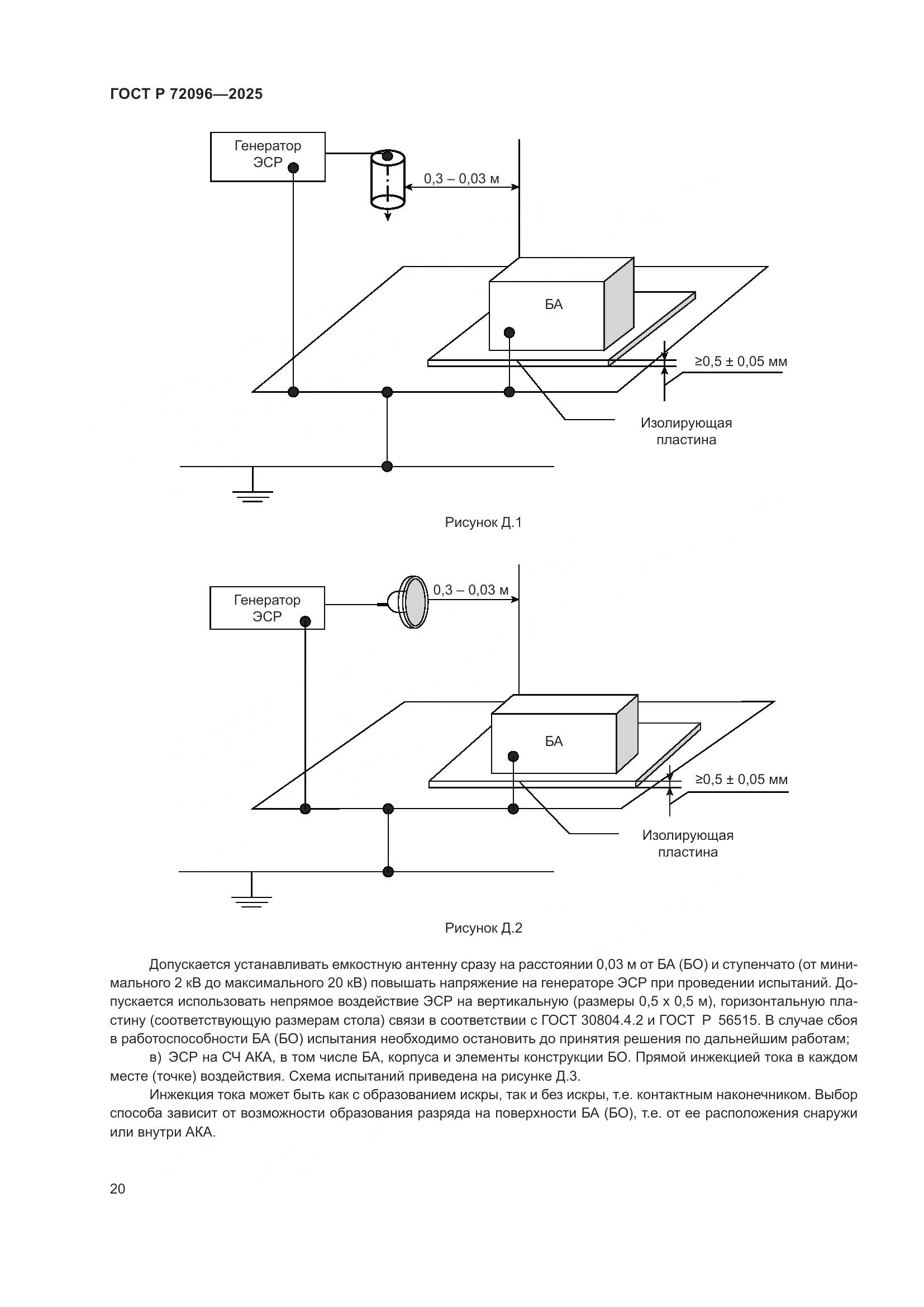 ГОСТ Р 72096—2025

Генератор ЭСР

0,3 – 0,03 м

БА

≥0,5 ± 0,05 мм

Изолирующая пластина

Рисунок Д.1

Генератор ЭСР

0,3 – 0,03 м

БА

≥0,5 ± 0,05 мм

Изолирующая пластина

Рисунок Д.2

Допускается устанавливать емкостную антенну сразу на расстоянии 0,03 м от БА (БО) и ступенчато (от минимального 2 кВ до максимального 20 кВ) повышать напряжение на генераторе ЭСР при проведении испытаний. Допускается использовать непрямое воздействие ЭСР на вертикальную (размеры 0,5 х 0,5 м), горизонтальную пластину (соответствующую размерам стола) связи в соответствии с ГОСТ 30804.4.2 и ГОСТ Р 56515. В случае сбоя в работоспособности БА (БО) испытания необходимо остановить до принятия решения по дальнейшим работам;

в) ЭСР на СЧ АКА, в том числе БА, корпуса и элементы конструкции БО. Прямой инжекцией тока в каждом месте (точке) воздействия. Схема испытаний приведена на рисунке Д.3.

Инжекция тока может быть как с образованием искры, так и без искры, т.е. контактным наконечником. Выбор способа зависит от возможности образования разряда на поверхности БА (БО), т.е. от ее расположения снаружи или внутри АКА.

20