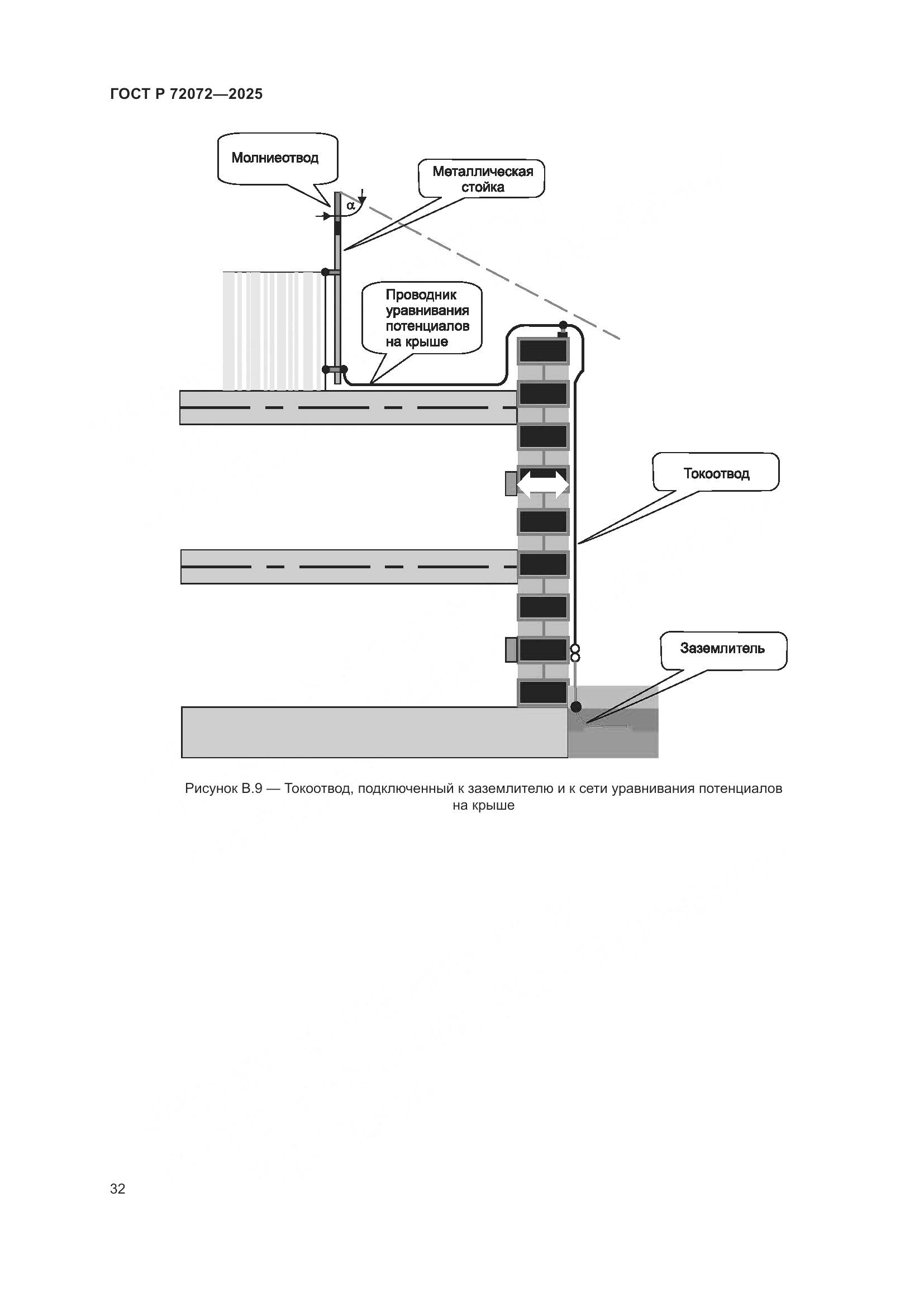 ГОСТ Р 72072—2025

Молниеотвод

Металлическая стойка

$\alpha$

Проводник уравнивания потенциалов на крыше

Токоотвод

Заземлитель

Рисунок В.9 — Токоотвод, подключенный к заземлителю и к сети уравнивания потенциалов на крыше

32