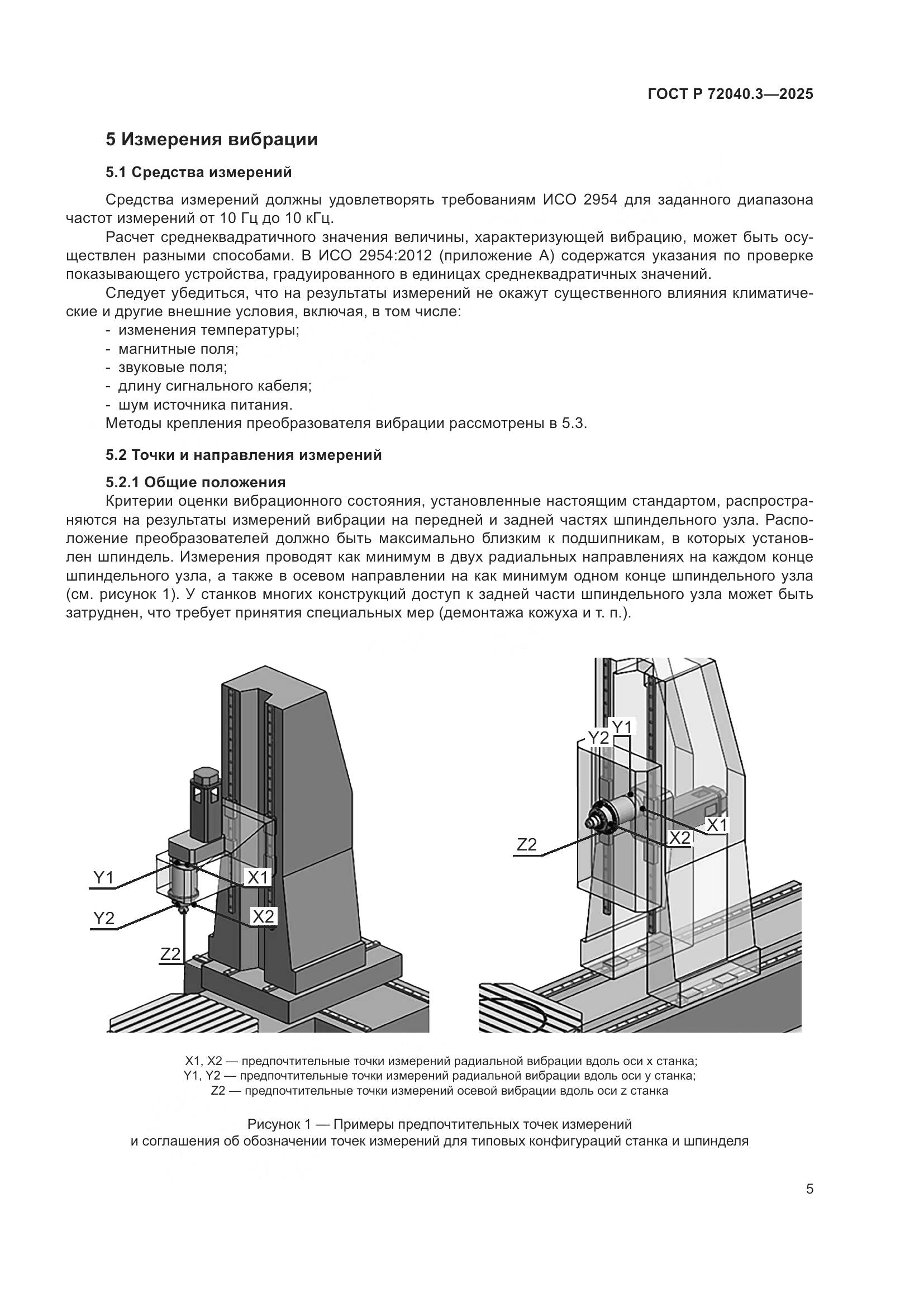 ГОСТ Р 72040.3—2025

5 Измерения вибрации

5.1 Средства измерений

Средства измерений должны удовлетворять требованиям ИСО 2954 для заданного диапазона частот измерений от 10 Гц до 10 кГц.

Расчет среднеквадратичного значения величины, характеризующей вибрацию, может быть осуществлен разными способами. В ИСО 2954:2012 (приложение А) содержатся указания по проверке показывающего устройства, градуированного в единицах среднеквадратичных значений.

Следует убедиться, что на результаты измерений не окажут существенного влияния климатические и другие внешние условия, включая, в том числе:
- изменения температуры;
- магнитные поля;
- звуковые поля;
- длину сигнального кабеля;
- шум источника питания.
Методы крепления преобразователя вибрации рассмотрены в 5.3.

5.2 Точки и направления измерений

5.2.1 Общие положения
Критерии оценки вибрационного состояния, установленные настоящим стандартом, распространяются на результаты измерений вибрации на передней и задней частях шпиндельного узла. Расположение преобразователей должно быть максимально близким к подшипникам, в которых установлен шпиндель. Измерения проводят как минимум в двух радиальных направлениях на каждом конце шпиндельного узла, а также в осевом направлении на как минимум одном конце шпиндельного узла (см. рисунок 1). У станков многих конструкций доступ к задней части шпиндельного узла может быть затруднен, что требует принятия специальных мер (демонтажа кожуха и т. п.).

Y1
X1
Y2
X2
Z2

Y2
Y1
X1
X2
Z2

X1, X2 — предпочтительные точки измерений радиальной вибрации вдоль оси x станка;
Y1, Y2 — предпочтительные точки измерений радиальной вибрации вдоль оси y станка;
Z2 — предпочтительные точки измерений осевой вибрации вдоль оси z станка

Рисунок 1 — Примеры предпочтительных точек измерений и соглашения об обозначении точек измерений для типовых конфигураций станка и шпинделя

5