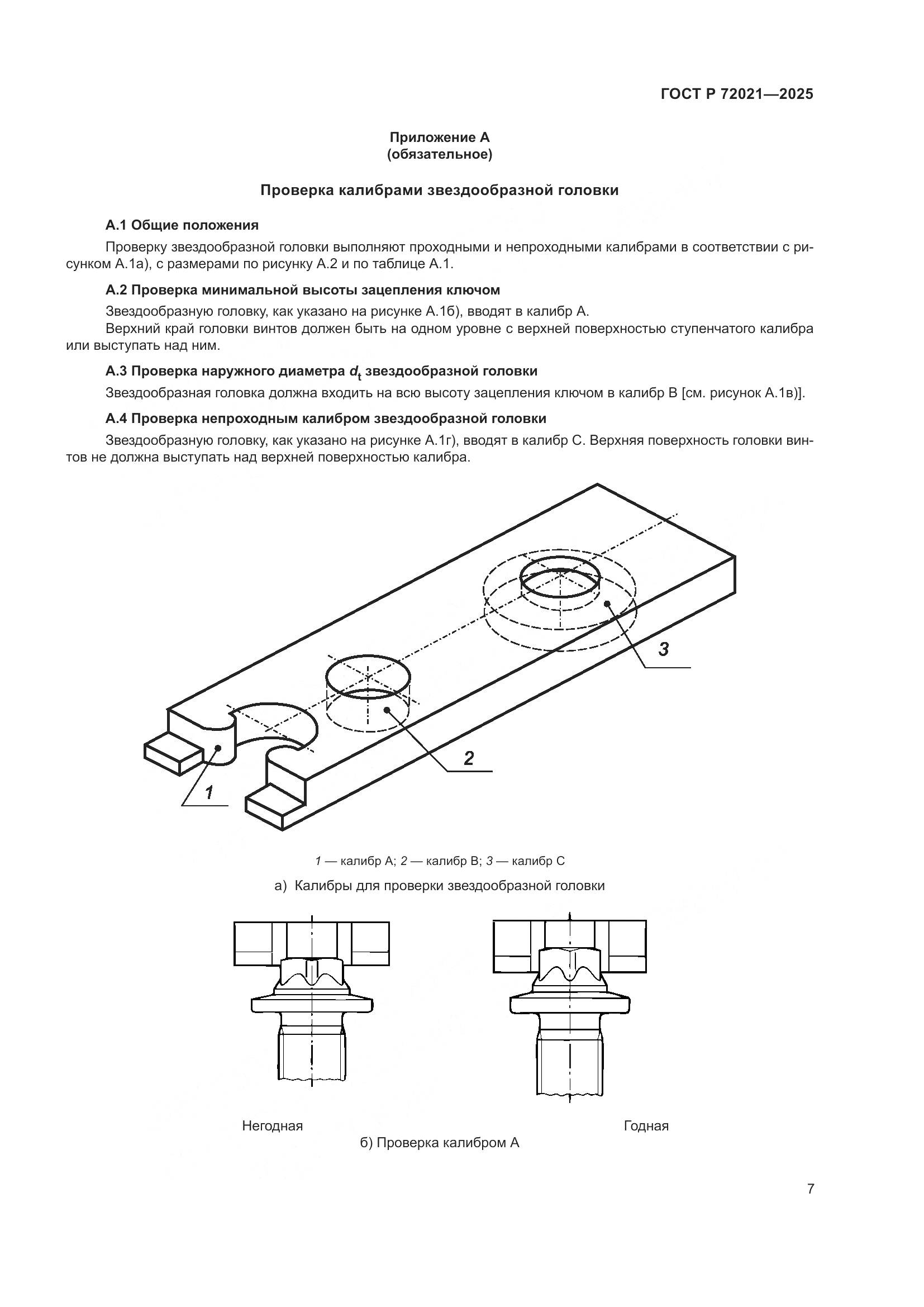 ГОСТ Р 72021—2025

Приложение А
(обязательное)

Проверка калибрами звездообразной головки

А.1 Общие положения

Проверку звездообразной головки выполняют проходными и непроходными калибрами в соответствии с рисунком А.1а), с размерами по рисунку А.2 и по таблице А.1.

А.2 Проверка минимальной высоты зацепления ключом

Звездообразную головку, как указано на рисунке А.1б), вводят в калибр А.

Верхний край головки винтов должен быть на одном уровне с верхней поверхностью ступенчатого калибра или выступать над ним.

А.3 Проверка наружного диаметра $d_t$ звездообразной головки

Звездообразная головка должна входить на всю высоту зацепления ключом в калибр В [см. рисунок А.1в)].

А.4 Проверка непроходным калибром звездообразной головки

Звездообразную головку, как указано на рисунке А.1г), вводят в калибр С. Верхняя поверхность головки винтов не должна выступать над верхней поверхностью калибра.

3

2

1

1 — калибр А; 2 — калибр В; 3 — калибр С

а) Калибры для проверки звездообразной головки

Негодная

Годная

б) Проверка калибром А

7