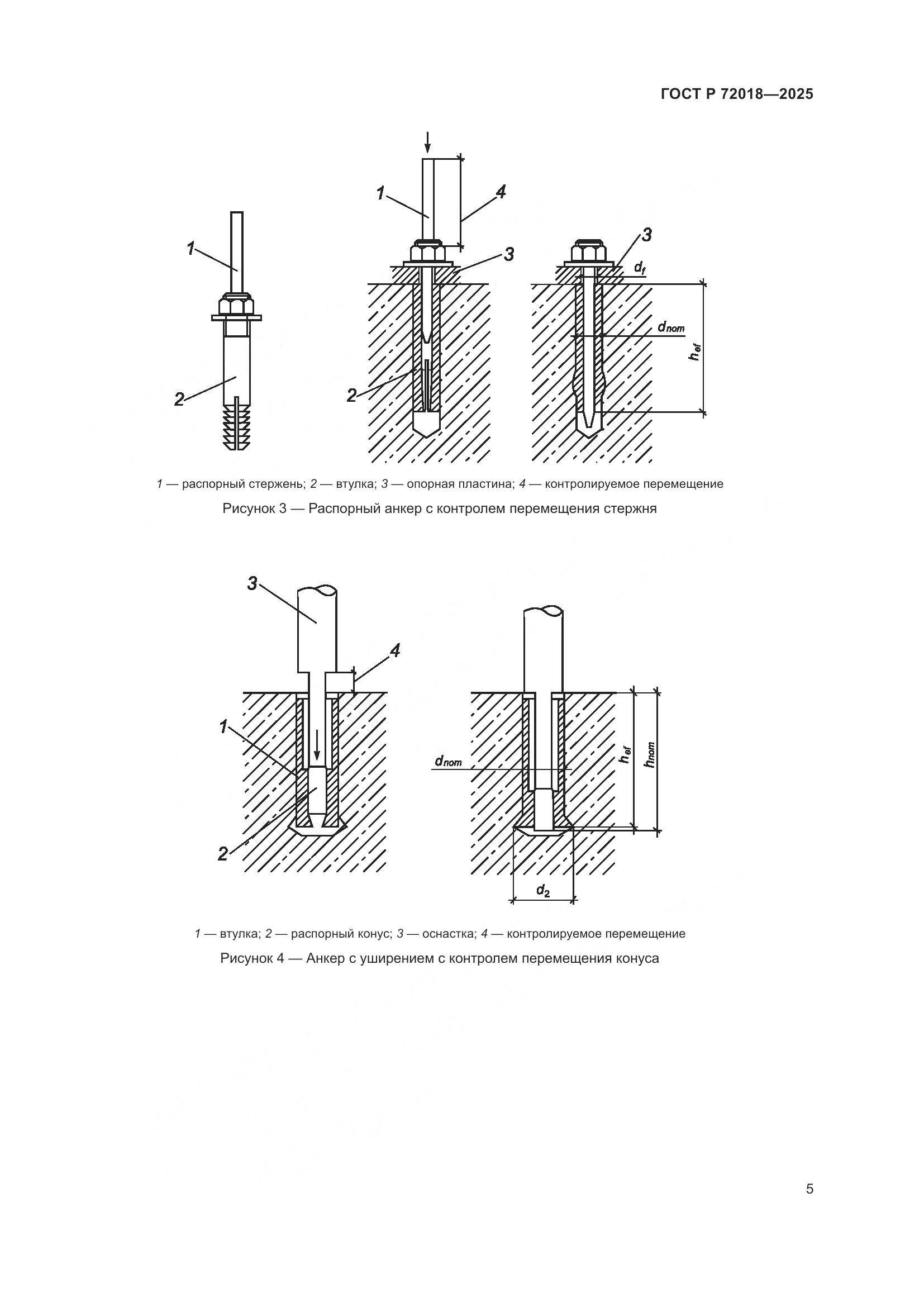 ГОСТ Р 72018—2025

1

2

1

4

3

2

3

$d_f$

$d_{nom}$

$h_{ef}$

1 — распорный стержень; 2 — втулка; 3 — опорная пластина; 4 — контролируемое перемещение

Рисунок 3 — Распорный анкер с контролем перемещения стержня

3

4

1

2

$d_{nom}$

$h_{ef}$

$h_{nom}$

$d_2$

1 — втулка; 2 — распорный конус; 3 — оснастка; 4 — контролируемое перемещение

Рисунок 4 — Анкер с уширением с контролем перемещения конуса

5