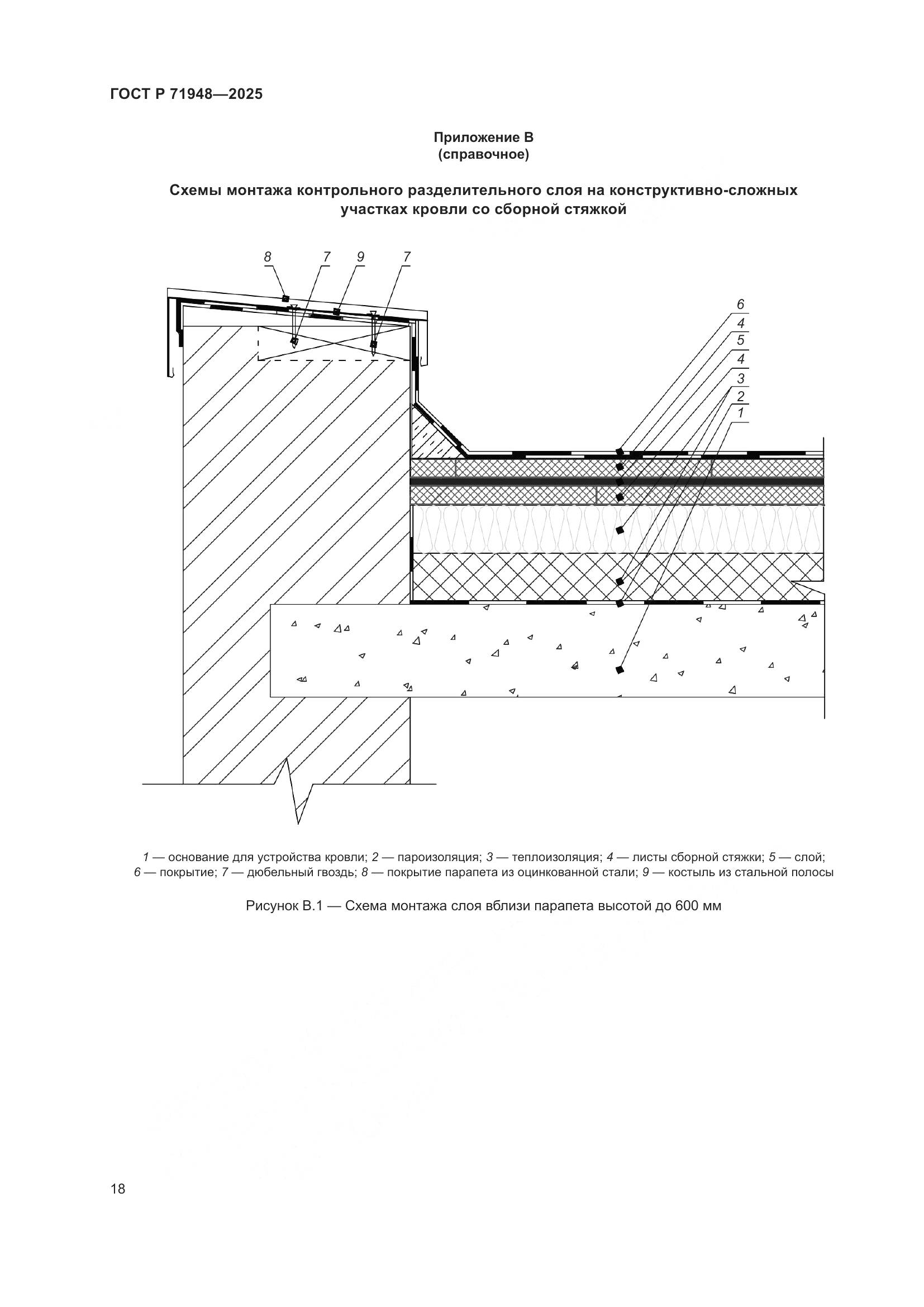 ГОСТ Р 71948—2025

Приложение В
(справочное)

Схемы монтажа контрольного разделительного слоя на конструктивно-сложных участках кровли со сборной стяжкой

8 7 9 7

6
4
5
4
3
2
1

1 — основание для устройства кровли; 2 — пароизоляция; 3 — теплоизоляция; 4 — листы сборной стяжки; 5 — слой; 6 — покрытие; 7 — дюбельный гвоздь; 8 — покрытие парапета из оцинкованной стали; 9 — костыль из стальной полосы

Рисунок В.1 — Схема монтажа слоя вблизи парапета высотой до 600 мм

18