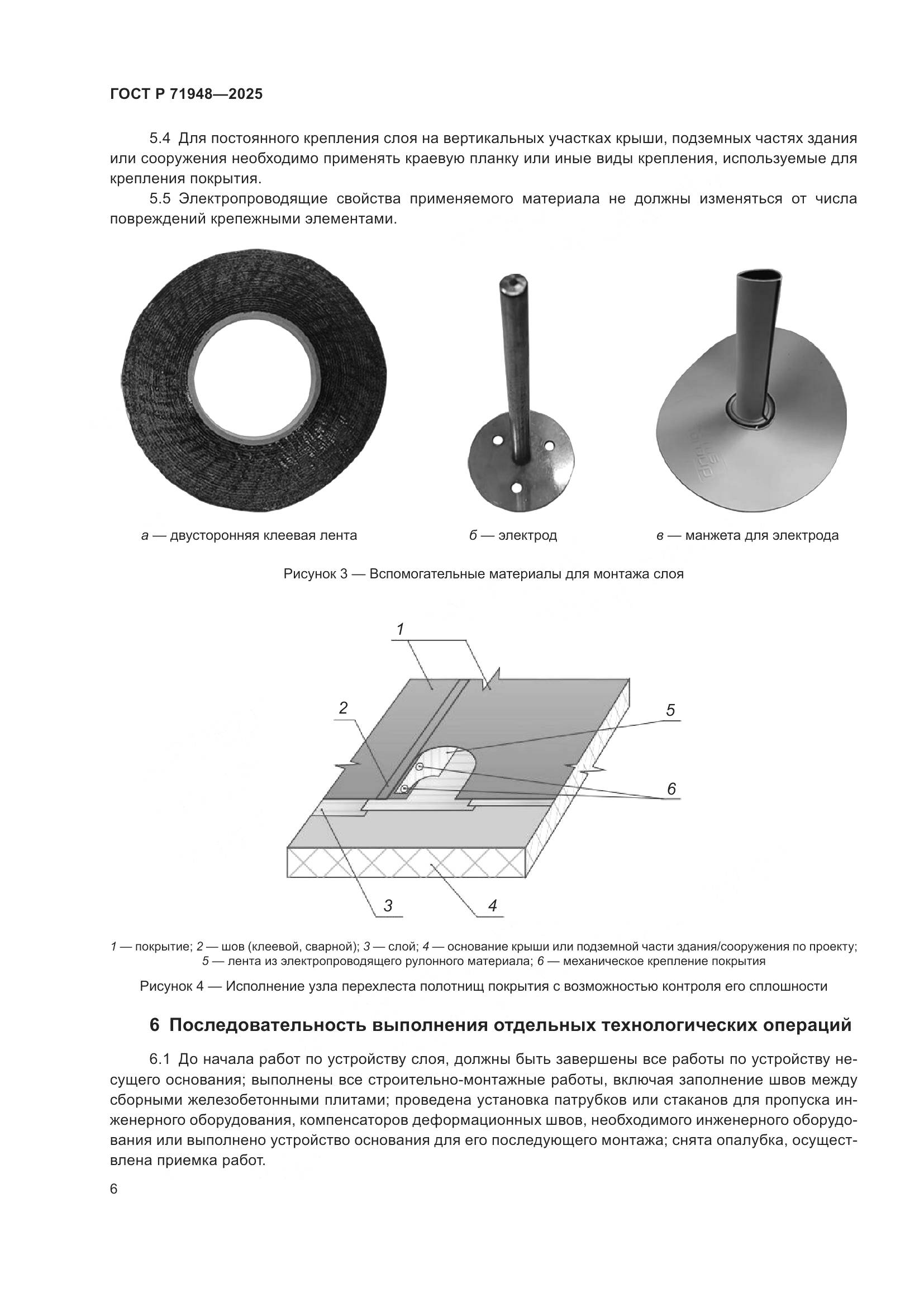 ГОСТ Р 71948—2025

5.4 Для постоянного крепления слоя на вертикальных участках крыши, подземных частях здания или сооружения необходимо применять краевую планку или иные виды крепления, используемые для крепления покрытия.

5.5 Электропроводящие свойства применяемого материала не должны изменяться от числа повреждений крепежными элементами.

а — двусторонняя клеевая лента

б — электрод

в — манжета для электрода

Рисунок 3 — Вспомогательные материалы для монтажа слоя

1

2

5

6

3

4

1 — покрытие; 2 — шов (клеевой, сварной); 3 — слой; 4 — основание крыши или подземной части здания/сооружения по проекту; 5 — лента из электропроводящего рулонного материала; 6 — механическое крепление покрытия

Рисунок 4 — Исполнение узла перехлеста полотнищ покрытия с возможностью контроля его сплошности

6 Последовательность выполнения отдельных технологических операций

6.1 До начала работ по устройству слоя, должны быть завершены все работы по устройству несущего основания; выполнены все строительно-монтажные работы, включая заполнение швов между сборными железобетонными плитами; проведена установка патрубков или стаканов для пропуска инженерного оборудования, компенсаторов деформационных швов, необходимого инженерного оборудования или выполнено устройство основания для его последующего монтажа; снята опалубка, осуществлена приемка работ.

6