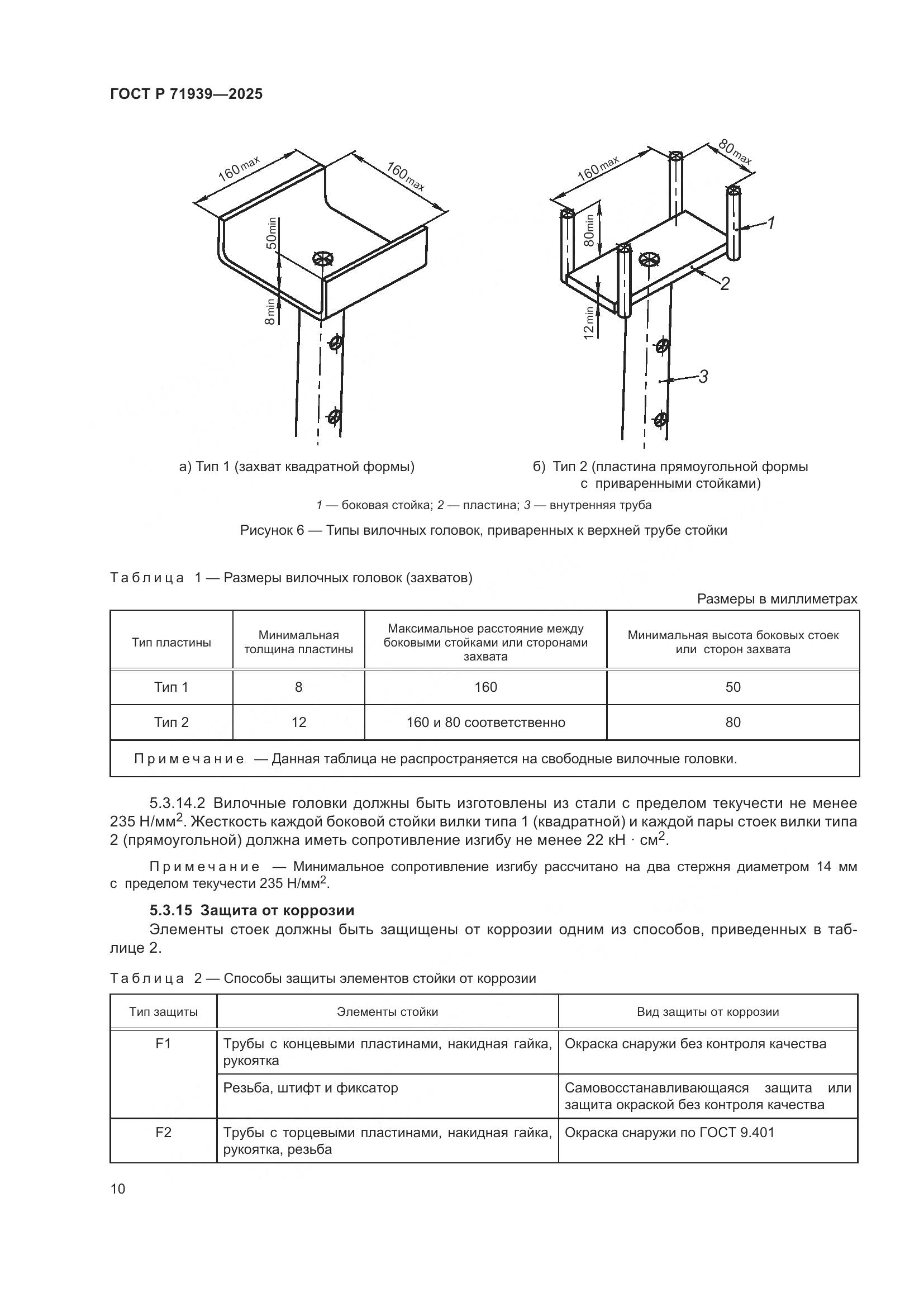 ГОСТ Р 71939—2025

$160_{max}$

$160_{max}$

$50_{min}$

$8_{min}$

$160_{max}$

$80_{max}$

$80_{min}$

$12_{min}$

1

2

3

а) Тип 1 (захват квадратной формы)

б) Тип 2 (пластина прямоугольной формы с приваренными стойками)

1 — боковая стойка; 2 — пластина; 3 — внутренняя труба

Рисунок 6 — Типы вилочных головок, приваренных к верхней трубе стойки

Таблица 1 — Размеры вилочных головок (захватов)

Размеры в миллиметрах

| Тип пластины | Минимальная толщина пластины | Максимальное расстояние между боковыми стойками или сторонами захвата | Минимальная высота боковых стоек или сторон захвата |
|---|---|---|---|
| Тип 1 | 8 | 160 | 50 |
| Тип 2 | 12 | 160 и 80 соответственно | 80 |
| Примечание — Данная таблица не распространяется на свободные вилочные головки. | | | |

5.3.14.2 Вилочные головки должны быть изготовлены из стали с пределом текучести не менее 235 Н/мм$^2$. Жесткость каждой боковой стойки вилки типа 1 (квадратной) и каждой пары стоек вилки типа 2 (прямоугольной) должна иметь сопротивление изгибу не менее 22 кН · см$^2$.

Примечание — Минимальное сопротивление изгибу рассчитано на два стержня диаметром 14 мм с пределом текучести 235 Н/мм$^2$.

5.3.15 Защита от коррозии

Элементы стоек должны быть защищены от коррозии одним из способов, приведенных в таблице 2.

Таблица 2 — Способы защиты элементов стойки от коррозии

| Тип защиты | Элементы стойки | Вид защиты от коррозии |
|---|---|---|
| F1 | Трубы с концевыми пластинами, накидная гайка, рукоятка | Окраска снаружи без контроля качества |
| | Резьба, штифт и фиксатор | Самовосстанавливающаяся защита или защита окраской без контроля качества |
| F2 | Трубы с торцевыми пластинами, накидная гайка, рукоятка, резьба | Окраска снаружи по ГОСТ 9.401 |

10