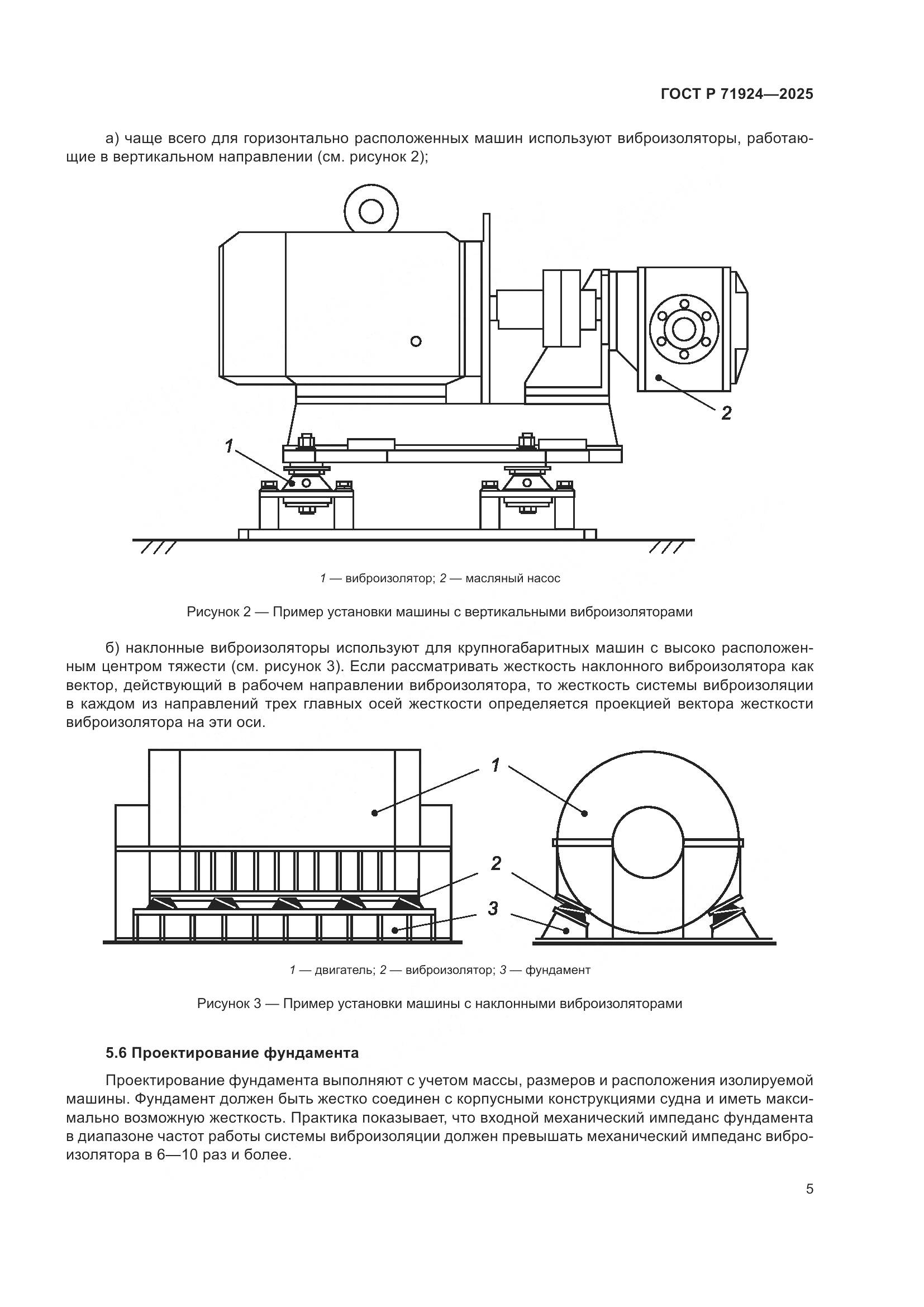 ГОСТ Р 71924—2025

а) чаще всего для горизонтально расположенных машин используют виброизоляторы, работающие в вертикальном направлении (см. рисунок 2);

2

1

1 — виброизолятор; 2 — масляный насос

Рисунок 2 — Пример установки машины с вертикальными виброизоляторами

б) наклонные виброизоляторы используют для крупногабаритных машин с высоко расположенным центром тяжести (см. рисунок 3). Если рассматривать жесткость наклонного виброизолятора как вектор, действующий в рабочем направлении виброизолятора, то жесткость системы виброизоляции в каждом из направлений трех главных осей жесткости определяется проекцией вектора жесткости виброизолятора на эти оси.

1

2

3

1 — двигатель; 2 — виброизолятор; 3 — фундамент

Рисунок 3 — Пример установки машины с наклонными виброизоляторами

5.6 Проектирование фундамента

Проектирование фундамента выполняют с учетом массы, размеров и расположения изолируемой машины. Фундамент должен быть жестко соединен с корпусными конструкциями судна и иметь максимально возможную жесткость. Практика показывает, что входной механический импеданс фундамента в диапазоне частот работы системы виброизоляции должен превышать механический импеданс виброизолятора в 6—10 раз и более.

5