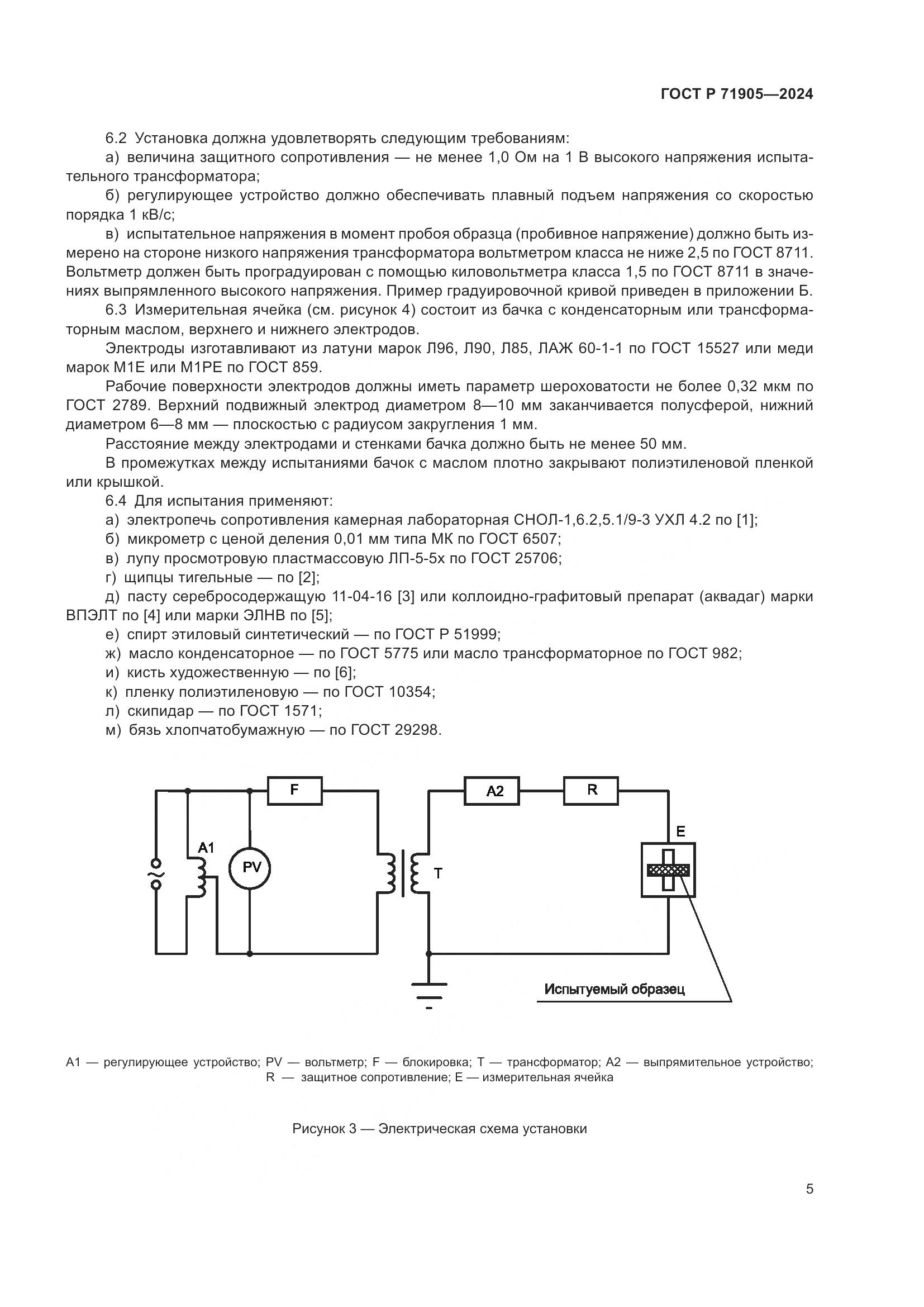 ГОСТ Р 71905—2024

6.2 Установка должна удовлетворять следующим требованиям:

а) величина защитного сопротивления — не менее 1,0 Ом на 1 В высокого напряжения испытательного трансформатора;

б) регулирующее устройство должно обеспечивать плавный подъем напряжения со скоростью порядка 1 кВ/с;

в) испытательное напряжения в момент пробоя образца (пробивное напряжение) должно быть измерено на стороне низкого напряжения трансформатора вольтметром класса не ниже 2,5 по ГОСТ 8711. Вольтметр должен быть проградуирован с помощью киловольтметра класса 1,5 по ГОСТ 8711 в значениях выпрямленного высокого напряжения. Пример градуировочной кривой приведен в приложении Б.

6.3 Измерительная ячейка (см. рисунок 4) состоит из бачка с конденсаторным или трансформаторным маслом, верхнего и нижнего электродов.

Электроды изготавливают из латуни марок Л96, Л90, Л85, ЛАЖ 60-1-1 по ГОСТ 15527 или меди марок М1Е или М1РЕ по ГОСТ 859.

Рабочие поверхности электродов должны иметь параметр шероховатости не более 0,32 мкм по ГОСТ 2789. Верхний подвижный электрод диаметром 8—10 мм заканчивается полусферой, нижний диаметром 6—8 мм — плоскостью с радиусом закругления 1 мм.

Расстояние между электродами и стенками бачка должно быть не менее 50 мм.

В промежутках между испытаниями бачок с маслом плотно закрывают полиэтиленовой пленкой или крышкой.

6.4 Для испытания применяют:

а) электропечь сопротивления камерная лабораторная СНОЛ-1,6.2,5.1/9-3 УХЛ 4.2 по [1];

б) микрометр с ценой деления 0,01 мм типа МК по ГОСТ 6507;

в) лупу просмотровую пластмассовую ЛП-5-5х по ГОСТ 25706;

г) щипцы тигельные — по [2];

д) пасту серебросодержащую 11-04-16 [3] или коллоидно-графитовый препарат (аквадаг) марки ВПЭЛТ по [4] или марки ЭЛНВ по [5];

е) спирт этиловый синтетический — по ГОСТ Р 51999;

ж) масло конденсаторное — по ГОСТ 5775 или масло трансформаторное по ГОСТ 982;

и) кисть художественную — по [6];

к) пленку полиэтиленовую — по ГОСТ 10354;

л) скипидар — по ГОСТ 1571;

м) бязь хлопчатобумажную — по ГОСТ 29298.

F
A2
R
A1
PV
T
E
Испытуемый образец

А1 — регулирующее устройство; PV — вольтметр; F — блокировка; Т — трансформатор; А2 — выпрямительное устройство; R — защитное сопротивление; Е — измерительная ячейка

Рисунок 3 — Электрическая схема установки

5