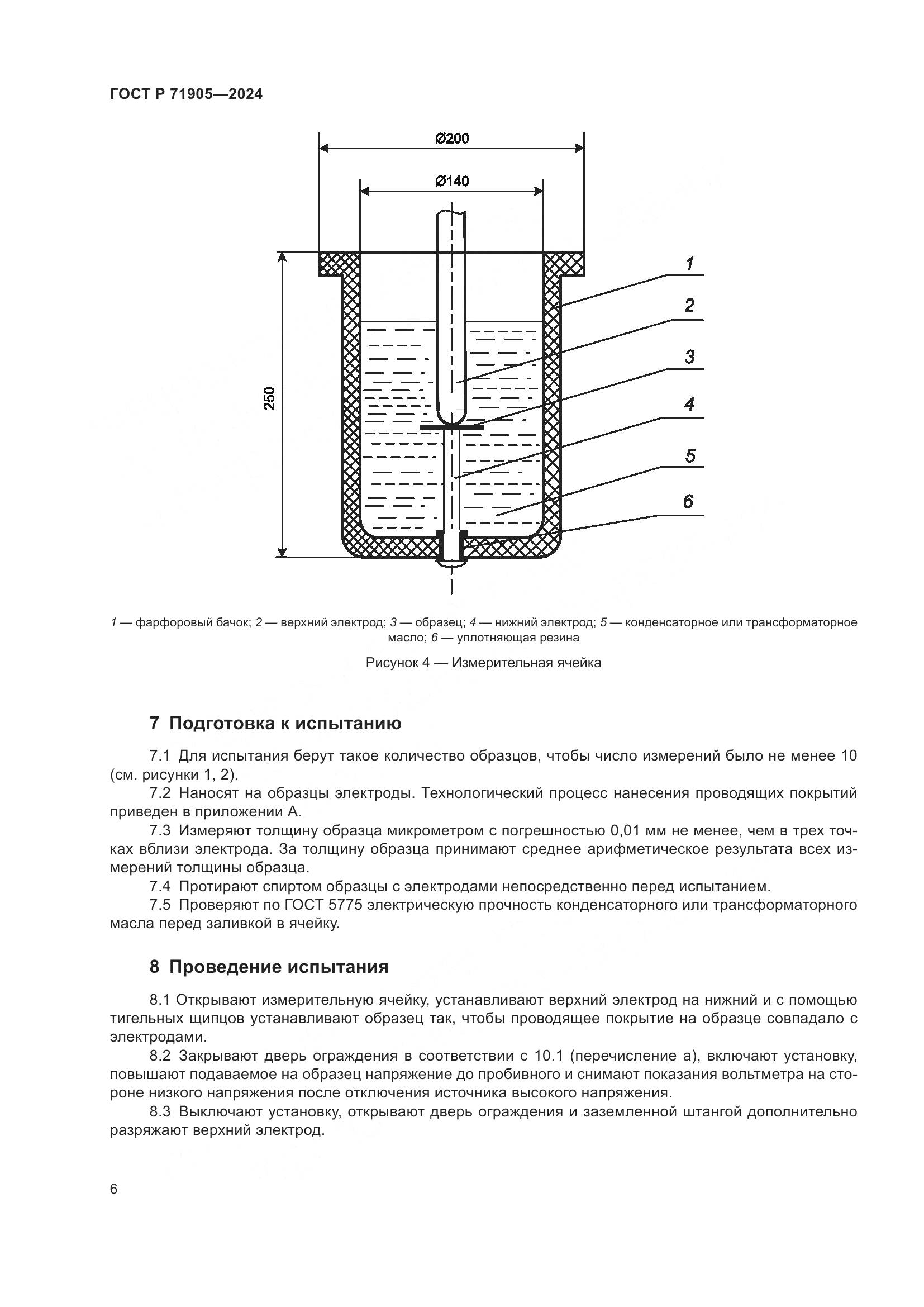 ГОСТ Р 71905—2024

Ø200

Ø140

250

1

2

3

4

5

6

1 — фарфоровый бачок; 2 — верхний электрод; 3 — образец; 4 — нижний электрод; 5 — конденсаторное или трансформаторное масло; 6 — уплотняющая резина

Рисунок 4 — Измерительная ячейка

7 Подготовка к испытанию

7.1 Для испытания берут такое количество образцов, чтобы число измерений было не менее 10 (см. рисунки 1, 2).

7.2 Наносят на образцы электроды. Технологический процесс нанесения проводящих покрытий приведен в приложении А.

7.3 Измеряют толщину образца микрометром с погрешностью 0,01 мм не менее, чем в трех точках вблизи электрода. За толщину образца принимают среднее арифметическое результата всех измерений толщины образца.

7.4 Протирают спиртом образцы с электродами непосредственно перед испытанием.

7.5 Проверяют по ГОСТ 5775 электрическую прочность конденсаторного или трансформаторного масла перед заливкой в ячейку.

8 Проведение испытания

8.1 Открывают измерительную ячейку, устанавливают верхний электрод на нижний и с помощью тигельных щипцов устанавливают образец так, чтобы проводящее покрытие на образце совпадало с электродами.

8.2 Закрывают дверь ограждения в соответствии с 10.1 (перечисление а), включают установку, повышают подаваемое на образец напряжение до пробивного и снимают показания вольтметра на стороне низкого напряжения после отключения источника высокого напряжения.

8.3 Выключают установку, открывают дверь ограждения и заземленной штангой дополнительно разряжают верхний электрод.

6