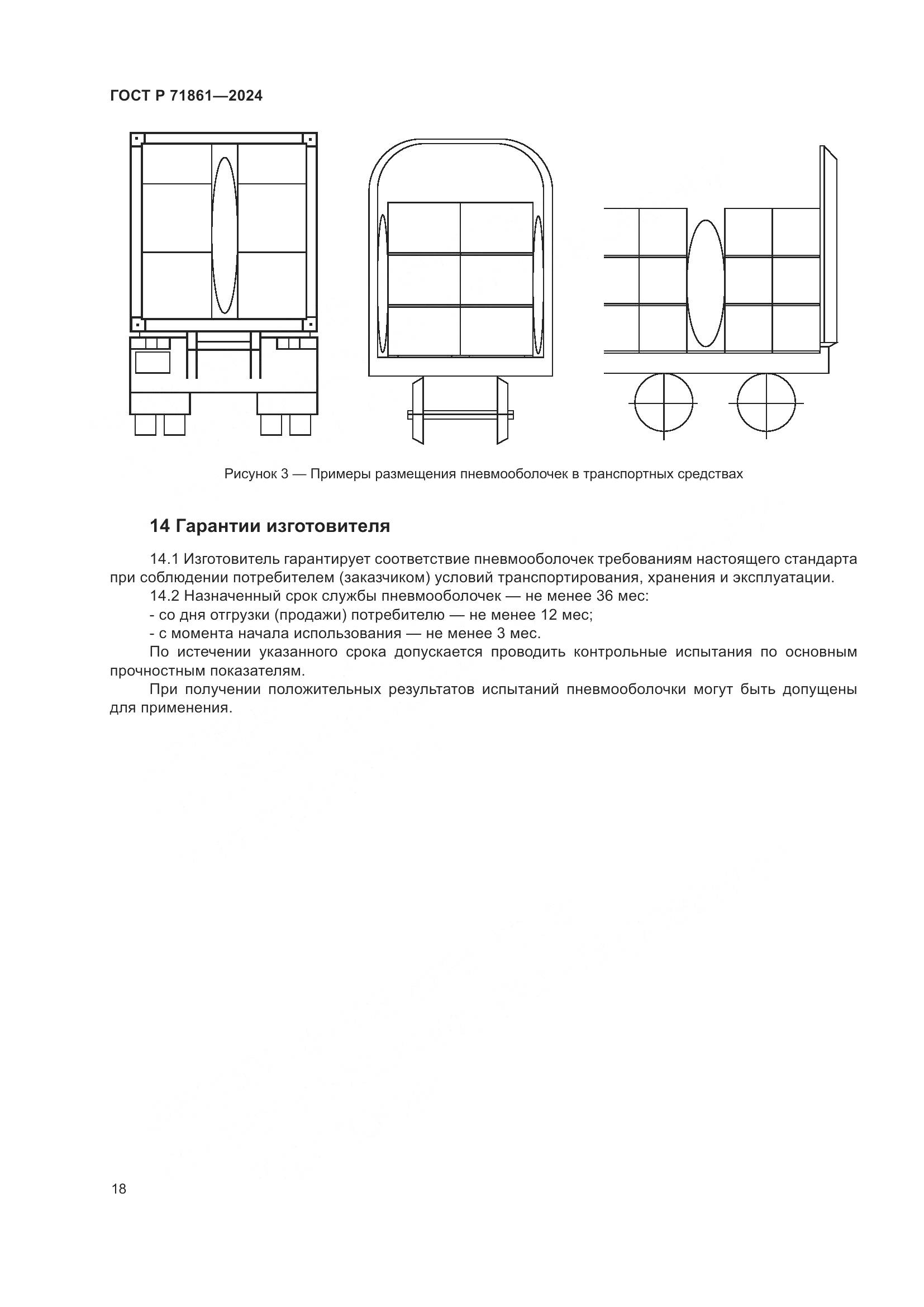 ГОСТ Р 71861—2024

Рисунок 3 — Примеры размещения пневмооболочек в транспортных средствах

14 Гарантии изготовителя

14.1 Изготовитель гарантирует соответствие пневмооболочек требованиям настоящего стандарта при соблюдении потребителем (заказчиком) условий транспортирования, хранения и эксплуатации.

14.2 Назначенный срок службы пневмооболочек — не менее 36 мес:

- со дня отгрузки (продажи) потребителю — не менее 12 мес;

- с момента начала использования — не менее 3 мес.

По истечении указанного срока допускается проводить контрольные испытания по основным прочностным показателям.

При получении положительных результатов испытаний пневмооболочки могут быть допущены для применения.

18