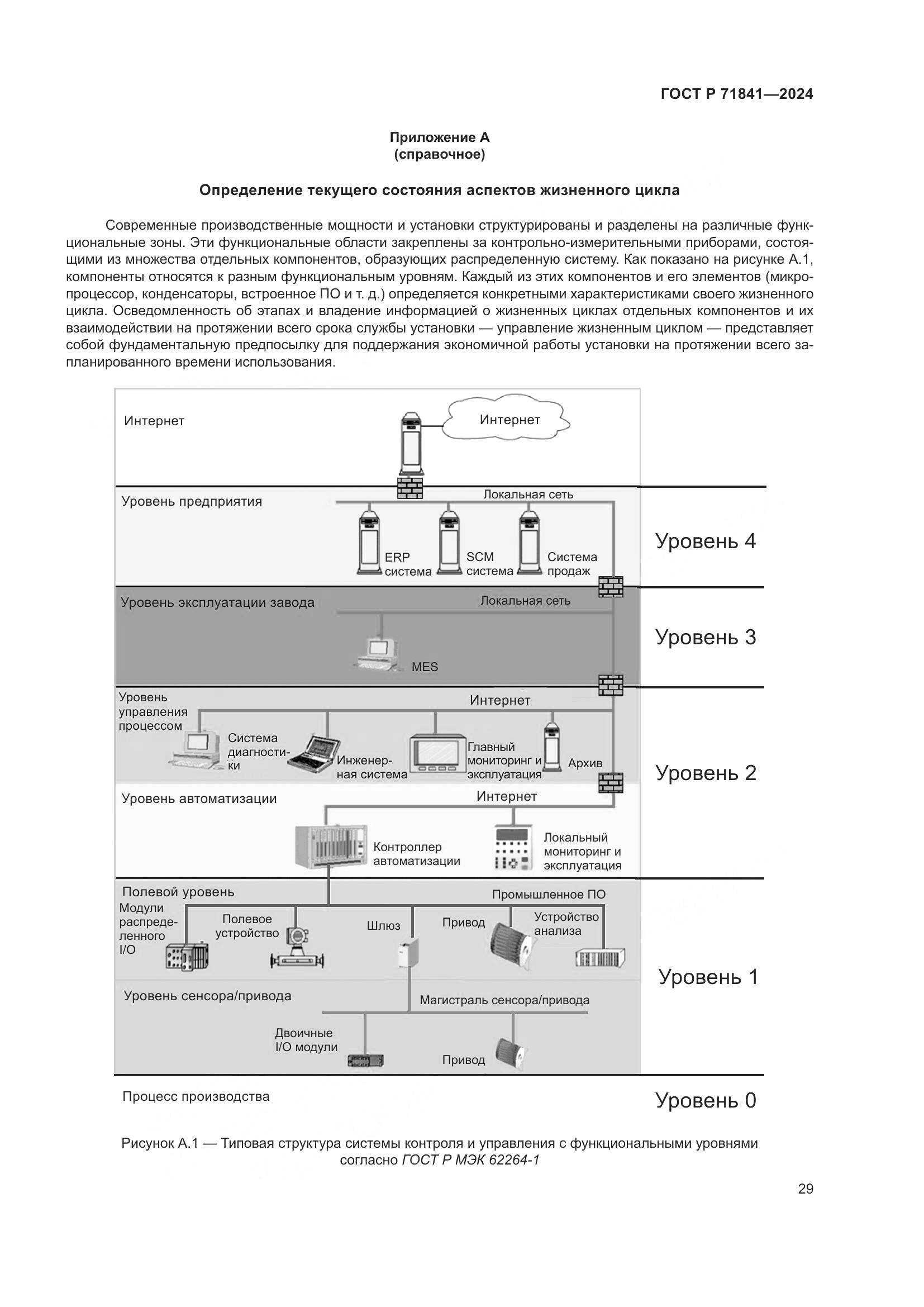 ГОСТ Р 71841—2024

Приложение А
(справочное)

Определение текущего состояния аспектов жизненного цикла

Современные производственные мощности и установки структурированы и разделены на различные функциональные зоны. Эти функциональные области закреплены за контрольно-измерительными приборами, состоящими из множества отдельных компонентов, образующих распределенную систему. Как показано на рисунке А.1, компоненты относятся к разным функциональным уровням. Каждый из этих компонентов и его элементов (микропроцессор, конденсаторы, встроенное ПО и т. д.) определяется конкретными характеристиками своего жизненного цикла. Осведомленность об этапах и владение информацией о жизненных циклах отдельных компонентов и их взаимодействии на протяжении всего срока службы установки — управление жизненным циклом — представляет собой фундаментальную предпосылку для поддержания экономичной работы установки на протяжении всего запланированного времени использования.

Интернет
Интернет
Уровень предприятия
Локальная сеть
ERP система
SCM система
Система продаж
Уровень 4
Уровень эксплуатации завода
Локальная сеть
MES
Уровень 3
Уровень управления процессом
Интернет
Система диагностики
Инженерная система
Главный мониторинг и эксплуатация
Архив
Уровень 2
Уровень автоматизации
Интернет
Контроллер автоматизации
Локальный мониторинг и эксплуатация
Полевой уровень
Промышленное ПО
Модули распределенного I/O
Полевое устройство
Шлюз
Привод
Устройство анализа
Уровень 1
Уровень сенсора/привода
Магистраль сенсора/привода
Двоичные I/O модули
Привод
Процесс производства
Уровень 0

Рисунок А.1 — Типовая структура системы контроля и управления с функциональными уровнями согласно ГОСТ Р МЭК 62264-1

29