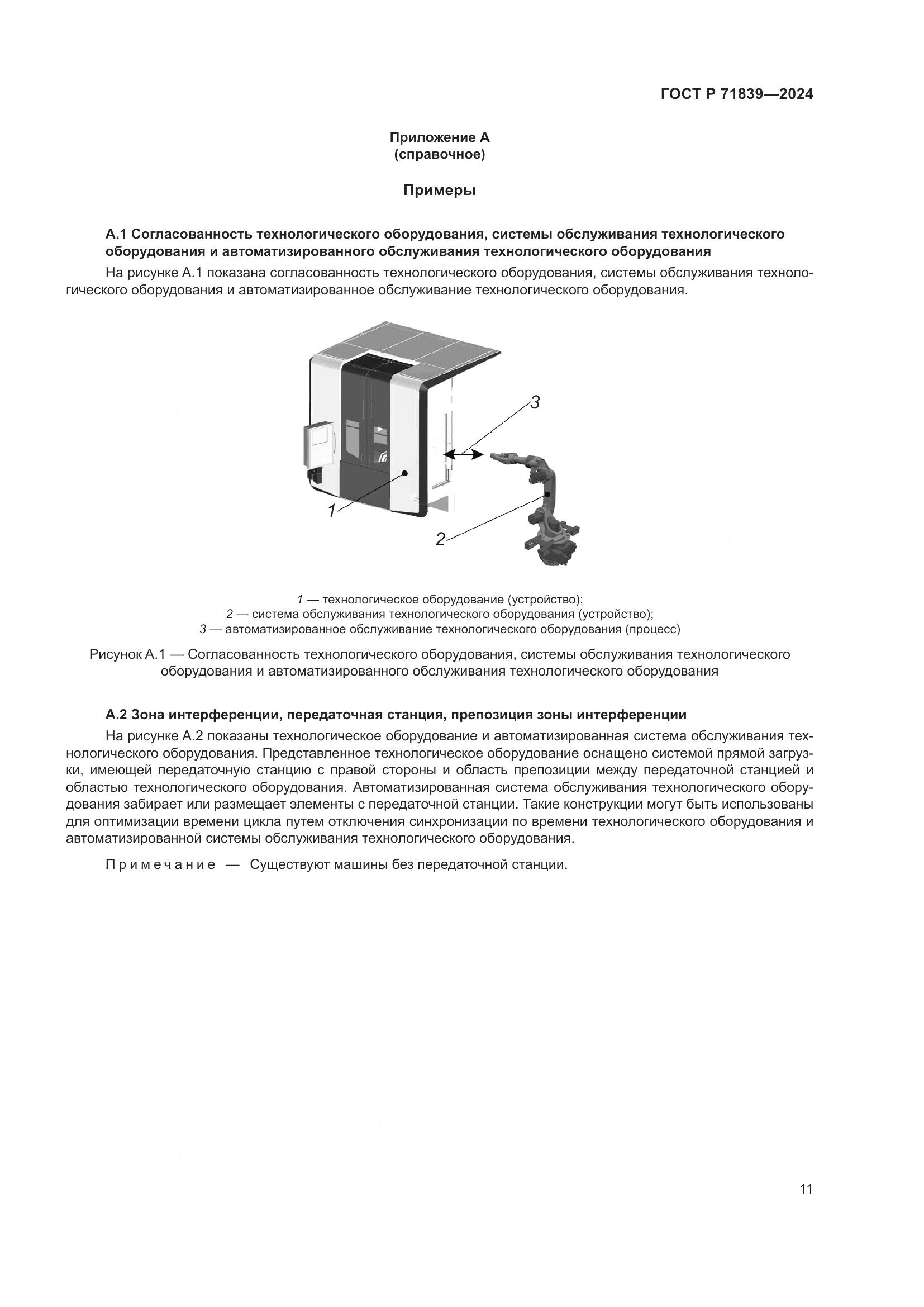 ГОСТ Р 71839—2024

Приложение А
(справочное)

Примеры

А.1 Согласованность технологического оборудования, системы обслуживания технологического оборудования и автоматизированного обслуживания технологического оборудования

На рисунке А.1 показана согласованность технологического оборудования, системы обслуживания технологического оборудования и автоматизированное обслуживание технологического оборудования.

3

1

2

1 — технологическое оборудование (устройство);
2 — система обслуживания технологического оборудования (устройство);
3 — автоматизированное обслуживание технологического оборудования (процесс)

Рисунок А.1 — Согласованность технологического оборудования, системы обслуживания технологического оборудования и автоматизированного обслуживания технологического оборудования

А.2 Зона интерференции, передаточная станция, препозиция зоны интерференции

На рисунке А.2 показаны технологическое оборудование и автоматизированная система обслуживания технологического оборудования. Представленное технологическое оборудование оснащено системой прямой загрузки, имеющей передаточную станцию с правой стороны и область препозиции между передаточной станцией и областью технологического оборудования. Автоматизированная система обслуживания технологического оборудования забирает или размещает элементы с передаточной станции. Такие конструкции могут быть использованы для оптимизации времени цикла путем отключения синхронизации по времени технологического оборудования и автоматизированной системы обслуживания технологического оборудования.

Примечание — Существуют машины без передаточной станции.

11