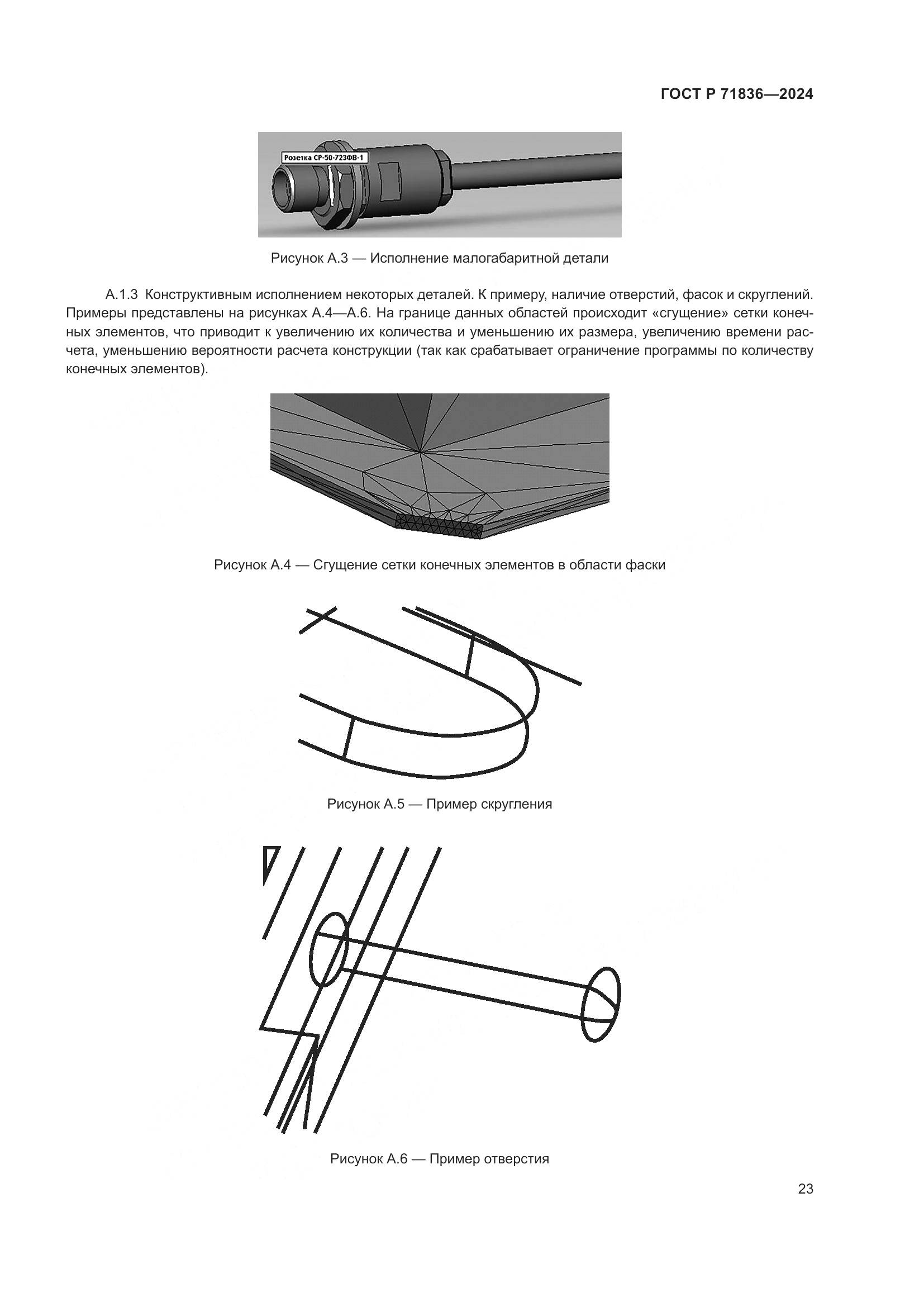 ГОСТ Р 71836—2024

Розетка СР-50-723ФВ-1

Рисунок А.3 — Исполнение малогабаритной детали

А.1.3 Конструктивным исполнением некоторых деталей. К примеру, наличие отверстий, фасок и скруглений. Примеры представлены на рисунках А.4—А.6. На границе данных областей происходит «сгущение» сетки конечных элементов, что приводит к увеличению их количества и уменьшению их размера, увеличению времени расчета, уменьшению вероятности расчета конструкции (так как срабатывает ограничение программы по количеству конечных элементов).

Рисунок А.4 — Сгущение сетки конечных элементов в области фаски

Рисунок А.5 — Пример скругления

Рисунок А.6 — Пример отверстия

23