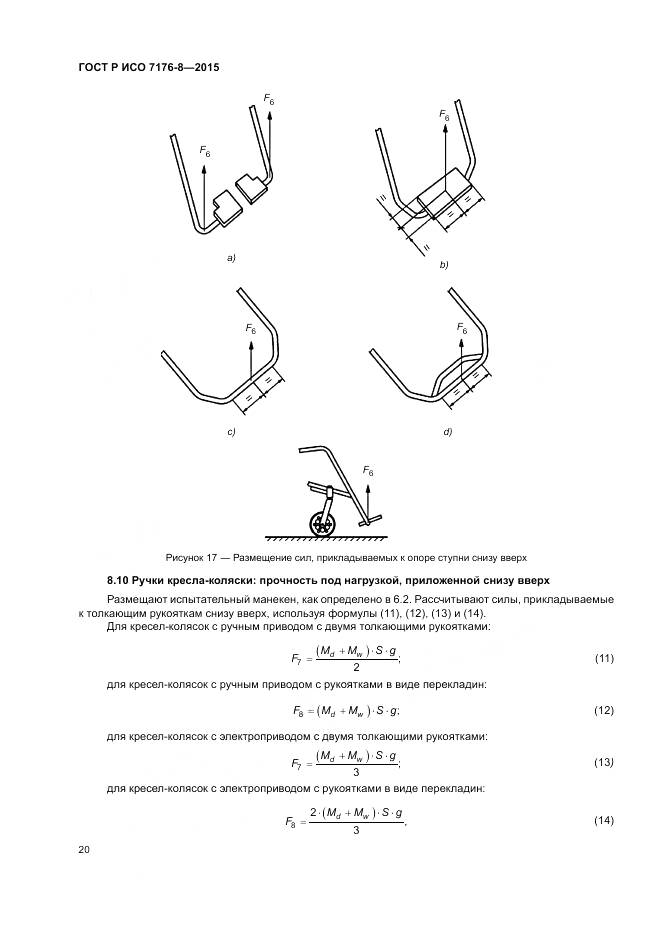 ГОСТ Р ИСО 7176-8—2015

$F_6$

$F_6$

a)

$F_6$

b)

$F_6$

c)

$F_6$

d)

$F_6$

Рисунок 17 — Размещение сил, прикладываемых к опоре ступни снизу вверх

8.10 Ручки кресла-коляски: прочность под нагрузкой, приложенной снизу вверх

Размещают испытательный манекен, как определено в 6.2. Рассчитывают силы, прикладываемые к толкающим рукояткам снизу вверх, используя формулы (11), (12), (13) и (14).

Для кресел-колясок с ручным приводом с двумя толкающими рукоятками:

$F_7 = \frac{(M_d + M_w) \cdot S \cdot g}{2};$ (11)

для кресел-колясок с ручным приводом с рукоятками в виде перекладин:

$F_8 = (M_d + M_w) \cdot S \cdot g;$ (12)

для кресел-колясок с электроприводом с двумя толкающими рукоятками:

$F_7 = \frac{(M_d + M_w) \cdot S \cdot g}{3};$ (13)

для кресел-колясок с электроприводом с рукоятками в виде перекладин:

$F_8 = \frac{2 \cdot (M_d + M_w) \cdot S \cdot g}{3},$ (14)

20