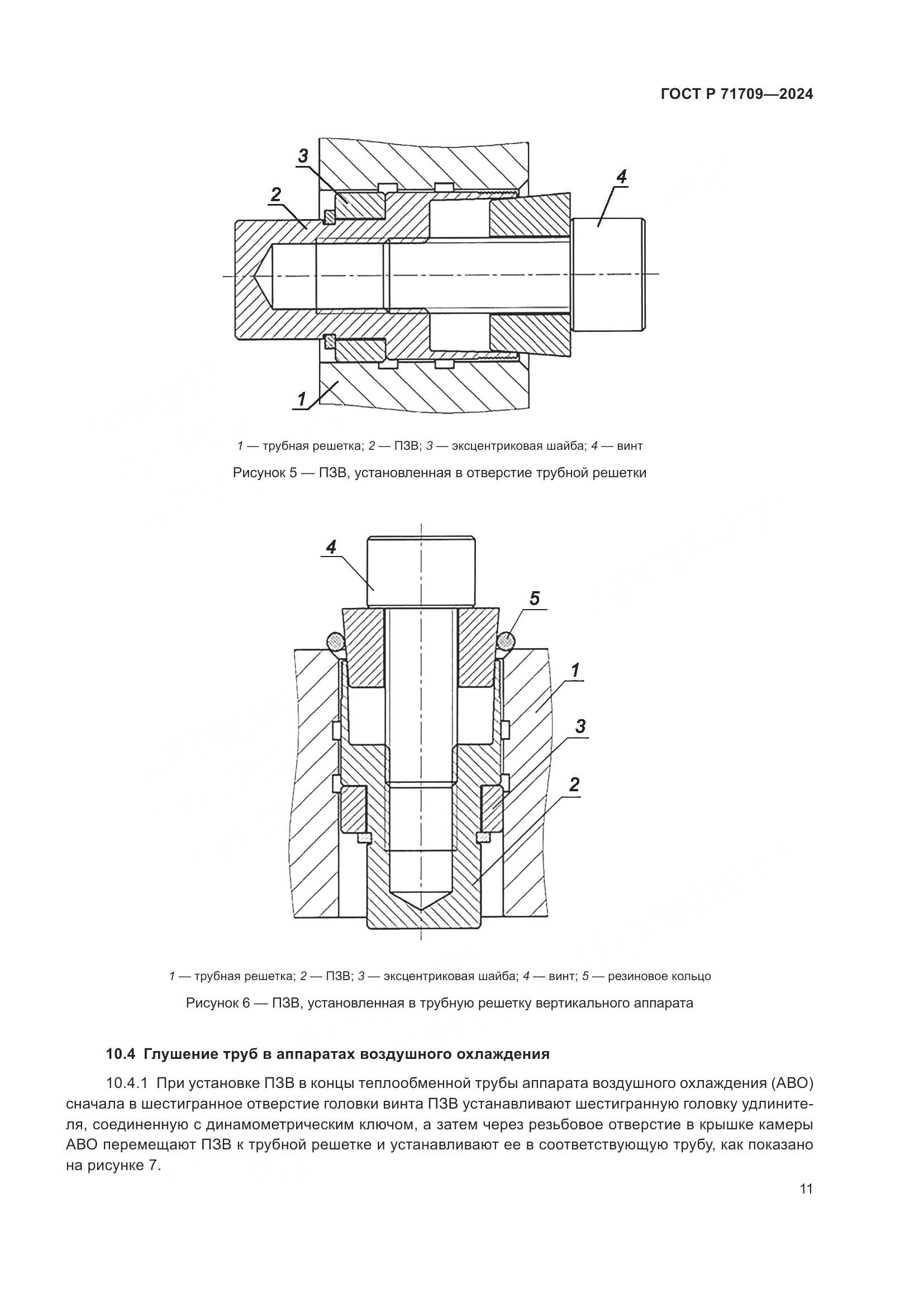 ГОСТ Р 71709—2024

3
2
4
1

1 — трубная решетка; 2 — ПЗВ; 3 — эксцентриковая шайба; 4 — винт

Рисунок 5 — ПЗВ, установленная в отверстие трубной решетки

4
5
1
3
2

1 — трубная решетка; 2 — ПЗВ; 3 — эксцентриковая шайба; 4 — винт; 5 — резиновое кольцо

Рисунок 6 — ПЗВ, установленная в трубную решетку вертикального аппарата

10.4 Глушение труб в аппаратах воздушного охлаждения

10.4.1 При установке ПЗВ в концы теплообменной трубы аппарата воздушного охлаждения (АВО) сначала в шестигранное отверстие головки винта ПЗВ устанавливают шестигранную головку удлинителя, соединенную с динамометрическим ключом, а затем через резьбовое отверстие в крышке камеры АВО перемещают ПЗВ к трубной решетке и устанавливают ее в соответствующую трубу, как показано на рисунке 7.

11