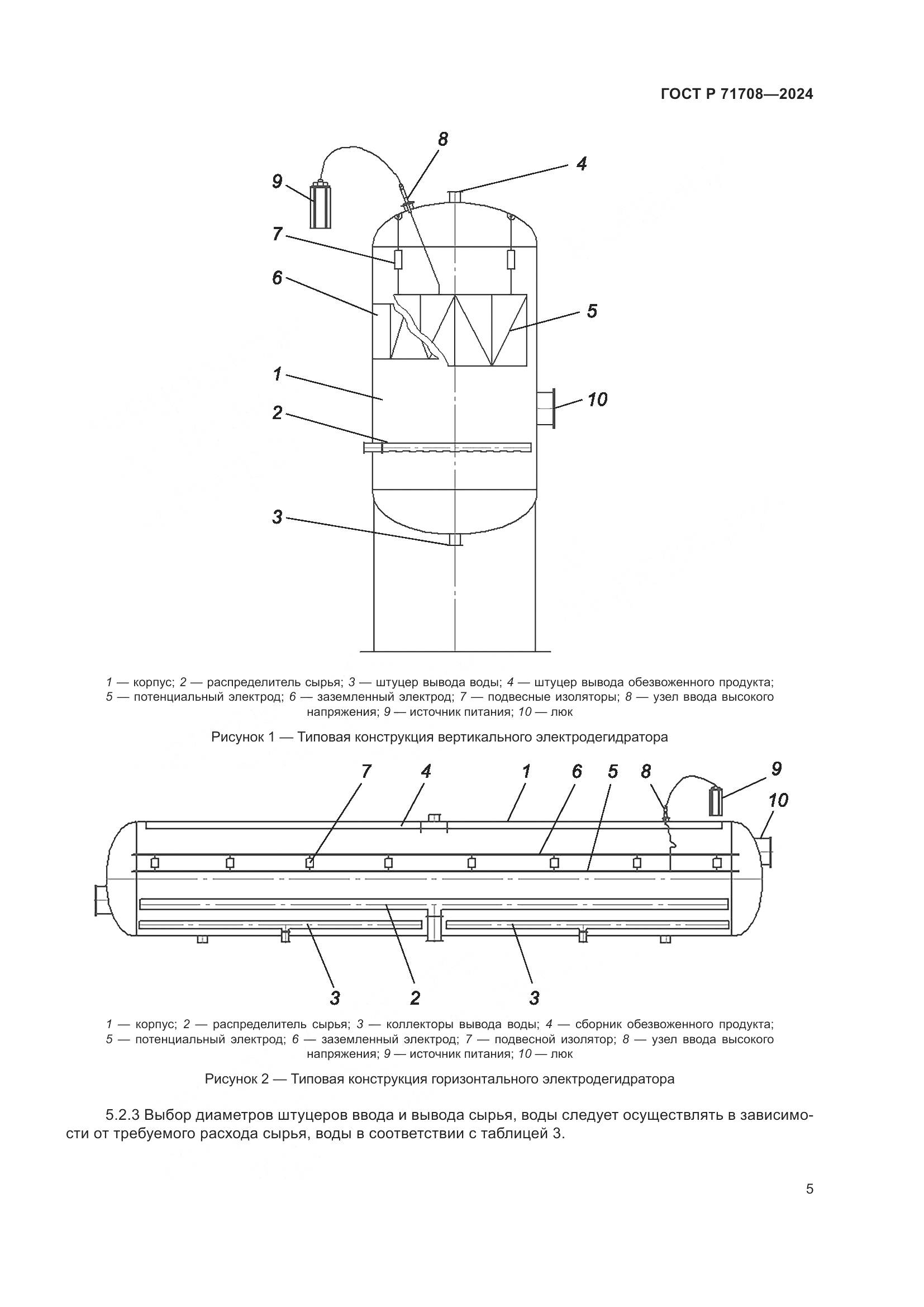 ГОСТ Р 71708—2024

8
4
9
7
6
5
1
10
2
3

1 — корпус; 2 — распределитель сырья; 3 — штуцер вывода воды; 4 — штуцер вывода обезвоженного продукта; 5 — потенциальный электрод; 6 — заземленный электрод; 7 — подвесные изоляторы; 8 — узел ввода высокого напряжения; 9 — источник питания; 10 — люк

Рисунок 1 — Типовая конструкция вертикального электродегидратора

7
4
1
6
5
8
9
10
3
2
3

1 — корпус; 2 — распределитель сырья; 3 — коллекторы вывода воды; 4 — сборник обезвоженного продукта; 5 — потенциальный электрод; 6 — заземленный электрод; 7 — подвесной изолятор; 8 — узел ввода высокого напряжения; 9 — источник питания; 10 — люк

Рисунок 2 — Типовая конструкция горизонтального электродегидратора

5.2.3 Выбор диаметров штуцеров ввода и вывода сырья, воды следует осуществлять в зависимости от требуемого расхода сырья, воды в соответствии с таблицей 3.

5