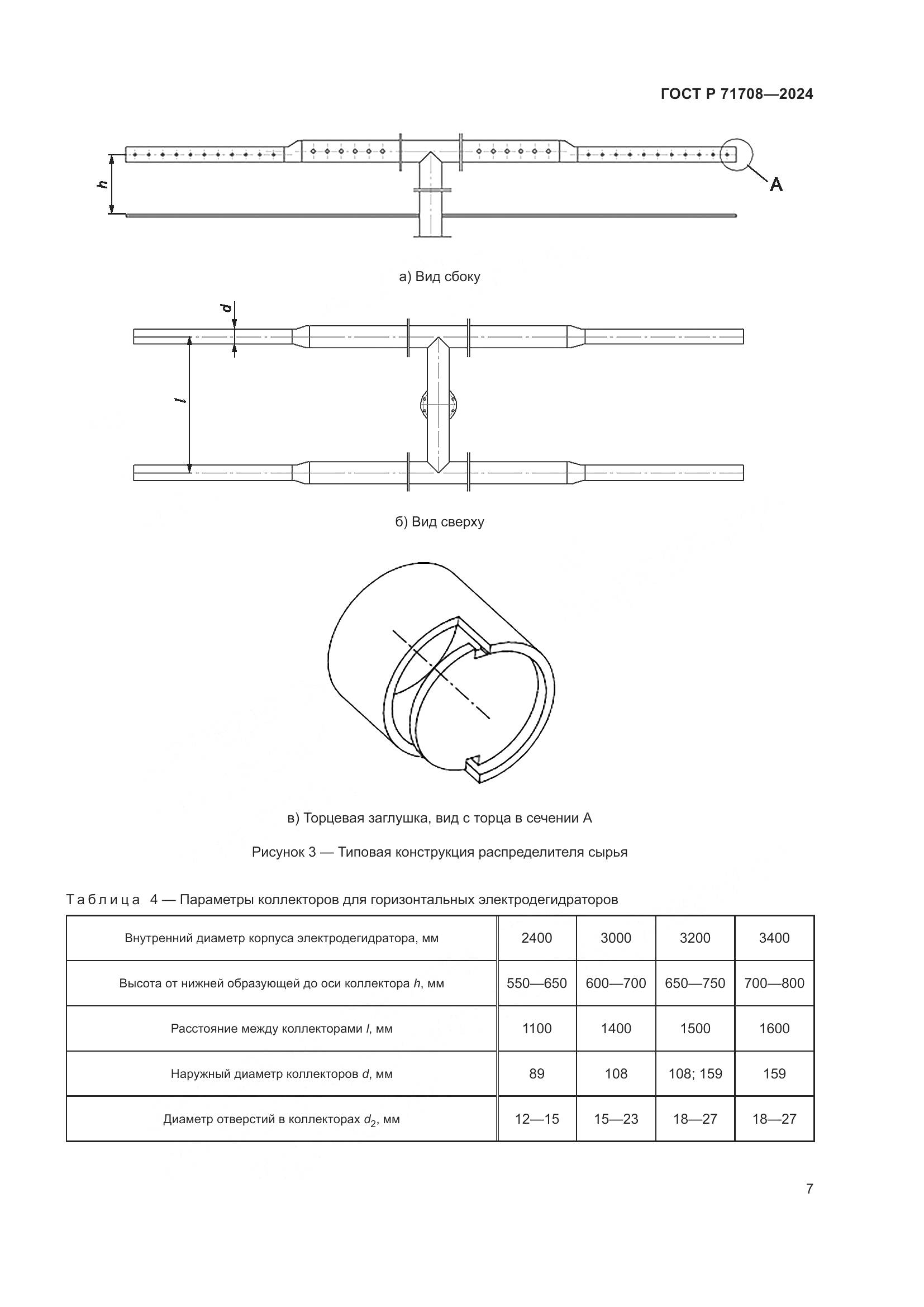 ГОСТ Р 71708—2024

h

A

а) Вид сбоку

d

l

б) Вид сверху

в) Торцевая заглушка, вид с торца в сечении А

Рисунок 3 — Типовая конструкция распределителя сырья

Таблица 4 — Параметры коллекторов для горизонтальных электродегидраторов

| Внутренний диаметр корпуса электродегидратора, мм | 2400 | 3000 | 3200 | 3400 |
|---|---|---|---|---|
| Высота от нижней образующей до оси коллектора $h$, мм | 550—650 | 600—700 | 650—750 | 700—800 |
| Расстояние между коллекторами $l$, мм | 1100 | 1400 | 1500 | 1600 |
| Наружный диаметр коллекторов $d$, мм | 89 | 108 | 108; 159 | 159 |
| Диаметр отверстий в коллекторах $d_2$, мм | 12—15 | 15—23 | 18—27 | 18—27 |

7