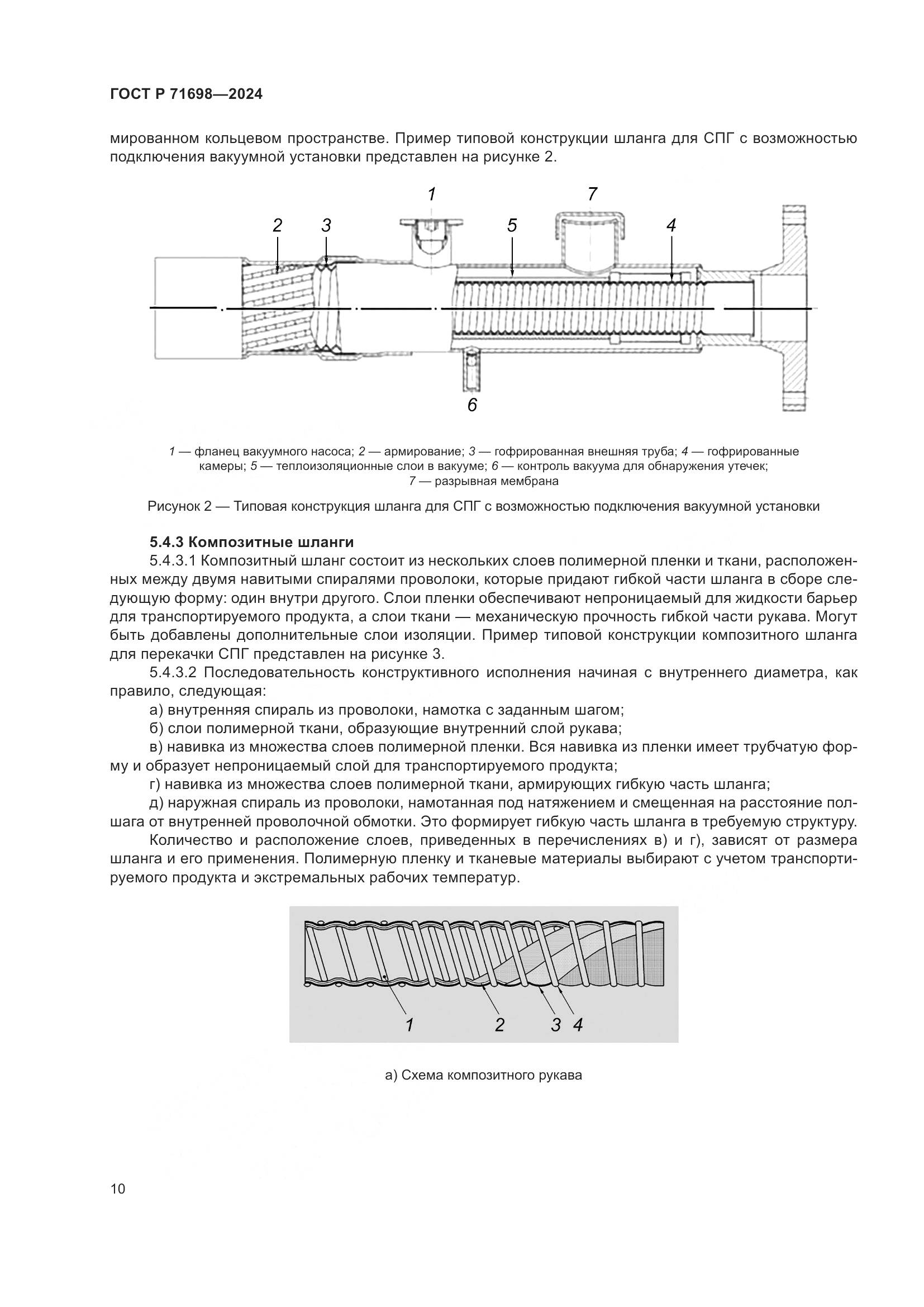 ГОСТ Р 71698—2024

мированном кольцевом пространстве. Пример типовой конструкции шланга для СПГ с возможностью подключения вакуумной установки представлен на рисунке 2.

1 7 2 3 5 4 6

1 — фланец вакуумного насоса; 2 — армирование; 3 — гофрированная внешняя труба; 4 — гофрированные камеры; 5 — теплоизоляционные слои в вакууме; 6 — контроль вакуума для обнаружения утечек; 7 — разрывная мембрана

Рисунок 2 — Типовая конструкция шланга для СПГ с возможностью подключения вакуумной установки

5.4.3 Композитные шланги

5.4.3.1 Композитный шланг состоит из нескольких слоев полимерной пленки и ткани, расположенных между двумя навитыми спиралями проволоки, которые придают гибкой части шланга в сборе следующую форму: один внутри другого. Слои пленки обеспечивают непроницаемый для жидкости барьер для транспортируемого продукта, а слои ткани — механическую прочность гибкой части рукава. Могут быть добавлены дополнительные слои изоляции. Пример типовой конструкции композитного шланга для перекачки СПГ представлен на рисунке 3.

5.4.3.2 Последовательность конструктивного исполнения начиная с внутреннего диаметра, как правило, следующая:

а) внутренняя спираль из проволоки, намотка с заданным шагом;

б) слои полимерной ткани, образующие внутренний слой рукава;

в) навивка из множества слоев полимерной пленки. Вся навивка из пленки имеет трубчатую форму и образует непроницаемый слой для транспортируемого продукта;

г) навивка из множества слоев полимерной ткани, армирующих гибкую часть шланга;

д) наружная спираль из проволоки, намотанная под натяжением и смещенная на расстояние полшага от внутренней проволочной обмотки. Это формирует гибкую часть шланга в требуемую структуру.

Количество и расположение слоев, приведенных в перечислениях в) и г), зависят от размера шланга и его применения. Полимерную пленку и тканевые материалы выбирают с учетом транспортируемого продукта и экстремальных рабочих температур.

1 2 3 4

а) Схема композитного рукава

10