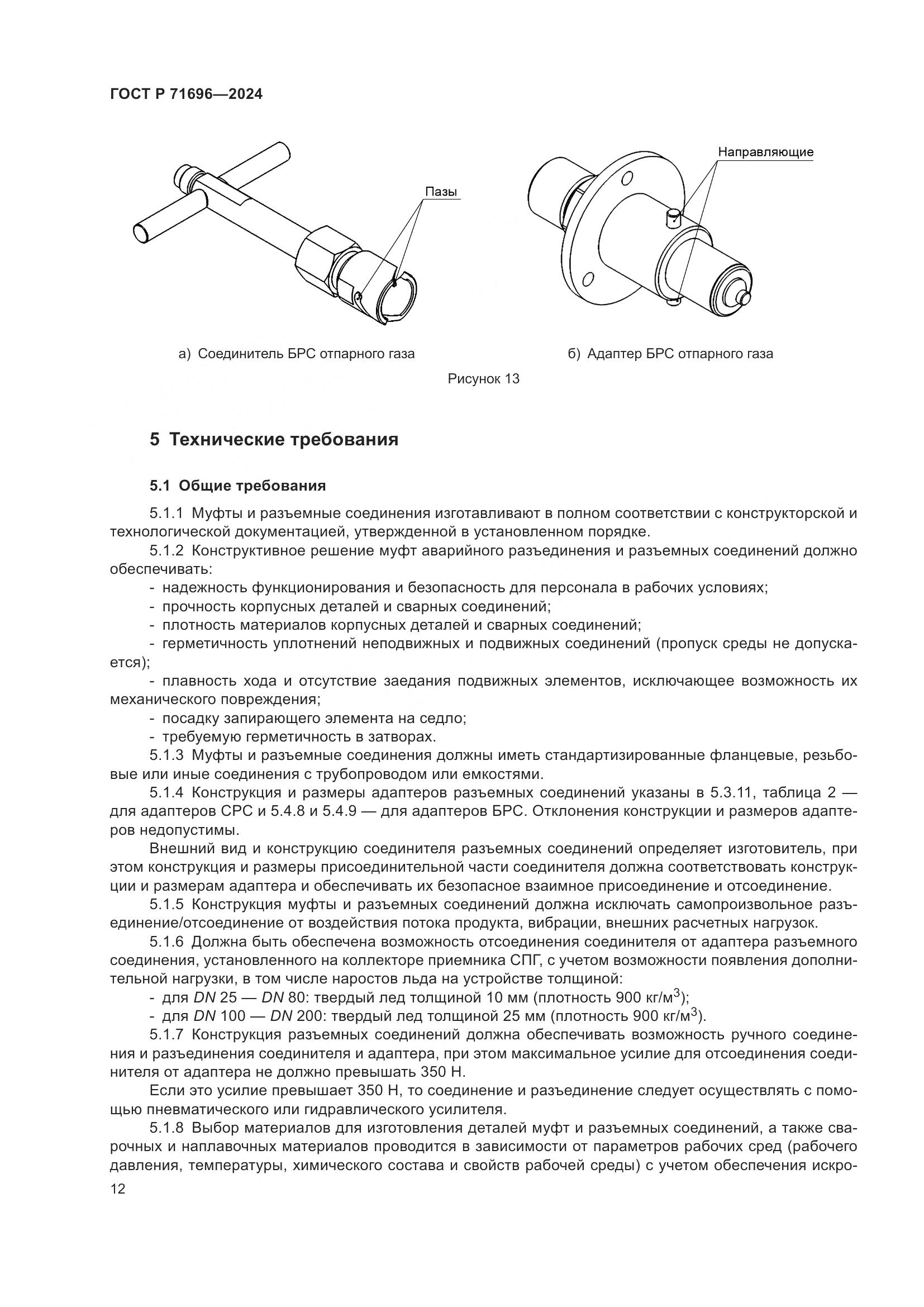 ГОСТ Р 71696—2024

Пазы

Направляющие

а) Соединитель БРС отпарного газа

б) Адаптер БРС отпарного газа

Рисунок 13

5 Технические требования

5.1 Общие требования

5.1.1 Муфты и разъемные соединения изготавливают в полном соответствии с конструкторской и технологической документацией, утвержденной в установленном порядке.

5.1.2 Конструктивное решение муфт аварийного разъединения и разъемных соединений должно обеспечивать:

- надежность функционирования и безопасность для персонала в рабочих условиях;

- прочность корпусных деталей и сварных соединений;

- плотность материалов корпусных деталей и сварных соединений;

- герметичность уплотнений неподвижных и подвижных соединений (пропуск среды не допускается);

- плавность хода и отсутствие заедания подвижных элементов, исключающее возможность их механического повреждения;

- посадку запирающего элемента на седло;

- требуемую герметичность в затворах.

5.1.3 Муфты и разъемные соединения должны иметь стандартизированные фланцевые, резьбовые или иные соединения с трубопроводом или емкостями.

5.1.4 Конструкция и размеры адаптеров разъемных соединений указаны в 5.3.11, таблица 2 — для адаптеров СРС и 5.4.8 и 5.4.9 — для адаптеров БРС. Отклонения конструкции и размеров адаптеров недопустимы.

Внешний вид и конструкцию соединителя разъемных соединений определяет изготовитель, при этом конструкция и размеры присоединительной части соединителя должна соответствовать конструкции и размерам адаптера и обеспечивать их безопасное взаимное присоединение и отсоединение.

5.1.5 Конструкция муфты и разъемных соединений должна исключать самопроизвольное разъединение/отсоединение от воздействия потока продукта, вибрации, внешних расчетных нагрузок.

5.1.6 Должна быть обеспечена возможность отсоединения соединителя от адаптера разъемного соединения, установленного на коллекторе приемника СПГ, с учетом возможности появления дополнительной нагрузки, в том числе наростов льда на устройстве толщиной:

- для $DN$ 25 — $DN$ 80: твердый лед толщиной 10 мм (плотность 900 кг/м$^3$);

- для $DN$ 100 — $DN$ 200: твердый лед толщиной 25 мм (плотность 900 кг/м$^3$).

5.1.7 Конструкция разъемных соединений должна обеспечивать возможность ручного соединения и разъединения соединителя и адаптера, при этом максимальное усилие для отсоединения соединителя от адаптера не должно превышать 350 Н.

Если это усилие превышает 350 Н, то соединение и разъединение следует осуществлять с помощью пневматического или гидравлического усилителя.

5.1.8 Выбор материалов для изготовления деталей муфт и разъемных соединений, а также сварочных и наплавочных материалов проводится в зависимости от параметров рабочих сред (рабочего давления, температуры, химического состава и свойств рабочей среды) с учетом обеспечения искро-

12