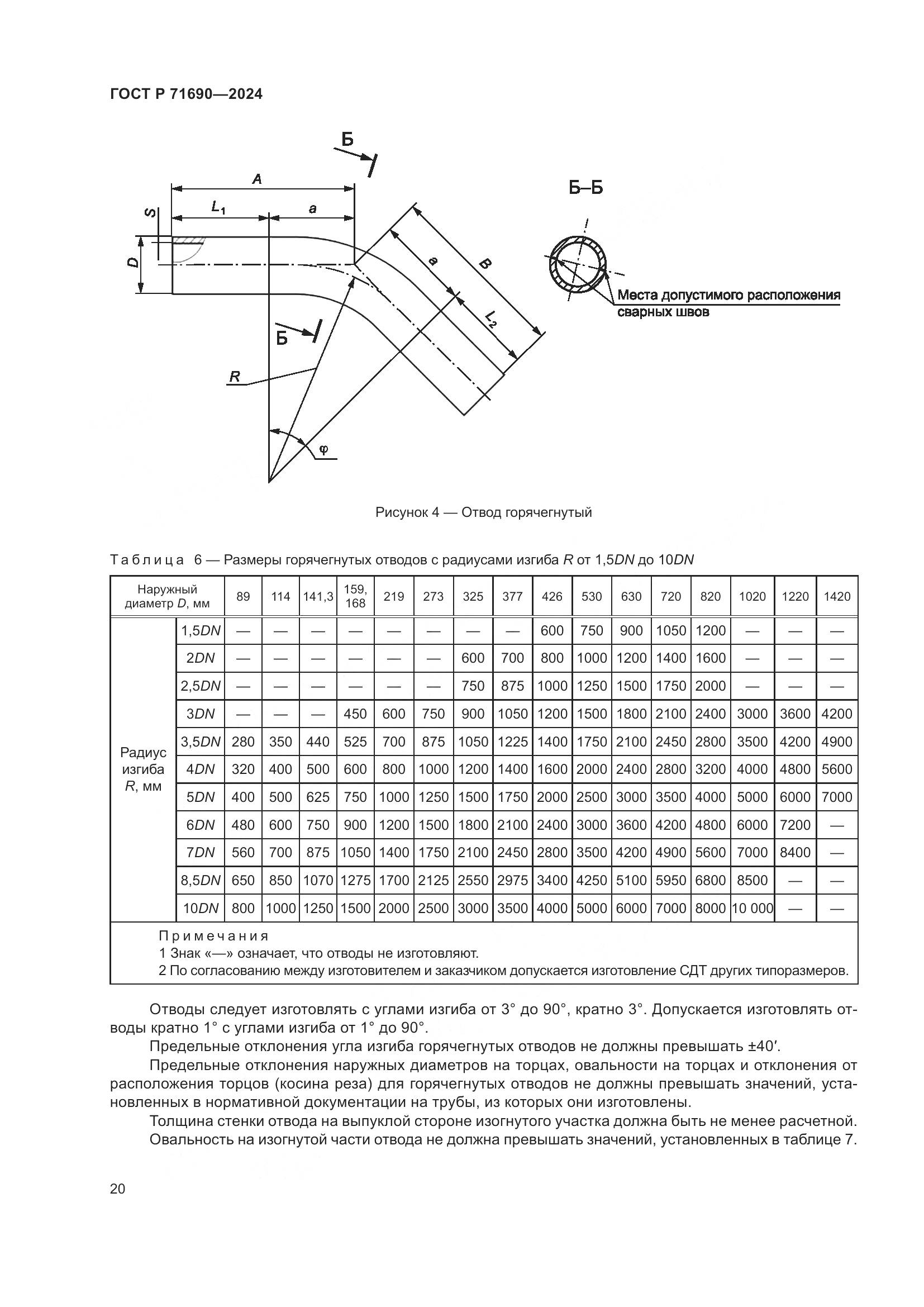 ГОСТ Р 71690—2024

Б

A

$L_1$

a

S

D

a

B

$L_2$

Б

R

φ

Б–Б

Места допустимого расположения сварных швов

Рисунок 4 — Отвод горячегнутый

Таблица 6 — Размеры горячегнутых отводов с радиусами изгиба R от 1,5DN до 10DN

| Наружный диаметр D, мм | | 89 | 114 | 141,3 | 159, 168 | 219 | 273 | 325 | 377 | 426 | 530 | 630 | 720 | 820 | 1020 | 1220 | 1420 |
|---|---|---|---|---|---|---|---|---|---|---|---|---|---|---|---|---|---|
| Радиус изгиба R, мм | 1,5DN | — | — | — | — | — | — | — | — | 600 | 750 | 900 | 1050 | 1200 | — | — | — |
| | 2DN | — | — | — | — | — | — | 600 | 700 | 800 | 1000 | 1200 | 1400 | 1600 | — | — | — |
| | 2,5DN | — | — | — | — | — | — | 750 | 875 | 1000 | 1250 | 1500 | 1750 | 2000 | — | — | — |
| | 3DN | — | — | — | 450 | 600 | 750 | 900 | 1050 | 1200 | 1500 | 1800 | 2100 | 2400 | 3000 | 3600 | 4200 |
| | 3,5DN | 280 | 350 | 440 | 525 | 700 | 875 | 1050 | 1225 | 1400 | 1750 | 2100 | 2450 | 2800 | 3500 | 4200 | 4900 |
| | 4DN | 320 | 400 | 500 | 600 | 800 | 1000 | 1200 | 1400 | 1600 | 2000 | 2400 | 2800 | 3200 | 4000 | 4800 | 5600 |
| | 5DN | 400 | 500 | 625 | 750 | 1000 | 1250 | 1500 | 1750 | 2000 | 2500 | 3000 | 3500 | 4000 | 5000 | 6000 | 7000 |
| | 6DN | 480 | 600 | 750 | 900 | 1200 | 1500 | 1800 | 2100 | 2400 | 3000 | 3600 | 4200 | 4800 | 6000 | 7200 | — |
| | 7DN | 560 | 700 | 875 | 1050 | 1400 | 1750 | 2100 | 2450 | 2800 | 3500 | 4200 | 4900 | 5600 | 7000 | 8400 | — |
| | 8,5DN | 650 | 850 | 1070 | 1275 | 1700 | 2125 | 2550 | 2975 | 3400 | 4250 | 5100 | 5950 | 6800 | 8500 | — | — |
| | 10DN | 800 | 1000 | 1250 | 1500 | 2000 | 2500 | 3000 | 3500 | 4000 | 5000 | 6000 | 7000 | 8000 | 10 000 | — | — |

Примечания
1 Знак «—» означает, что отводы не изготовляют.
2 По согласованию между изготовителем и заказчиком допускается изготовление СДТ других типоразмеров.

Отводы следует изготовлять с углами изгиба от 3° до 90°, кратно 3°. Допускается изготовлять отводы кратно 1° с углами изгиба от 1° до 90°.
Предельные отклонения угла изгиба горячегнутых отводов не должны превышать ±40′.
Предельные отклонения наружных диаметров на торцах, овальности на торцах и отклонения от расположения торцов (косина реза) для горячегнутых отводов не должны превышать значений, установленных в нормативной документации на трубы, из которых они изготовлены.
Толщина стенки отвода на выпуклой стороне изогнутого участка должна быть не менее расчетной.
Овальность на изогнутой части отвода не должна превышать значений, установленных в таблице 7.

20