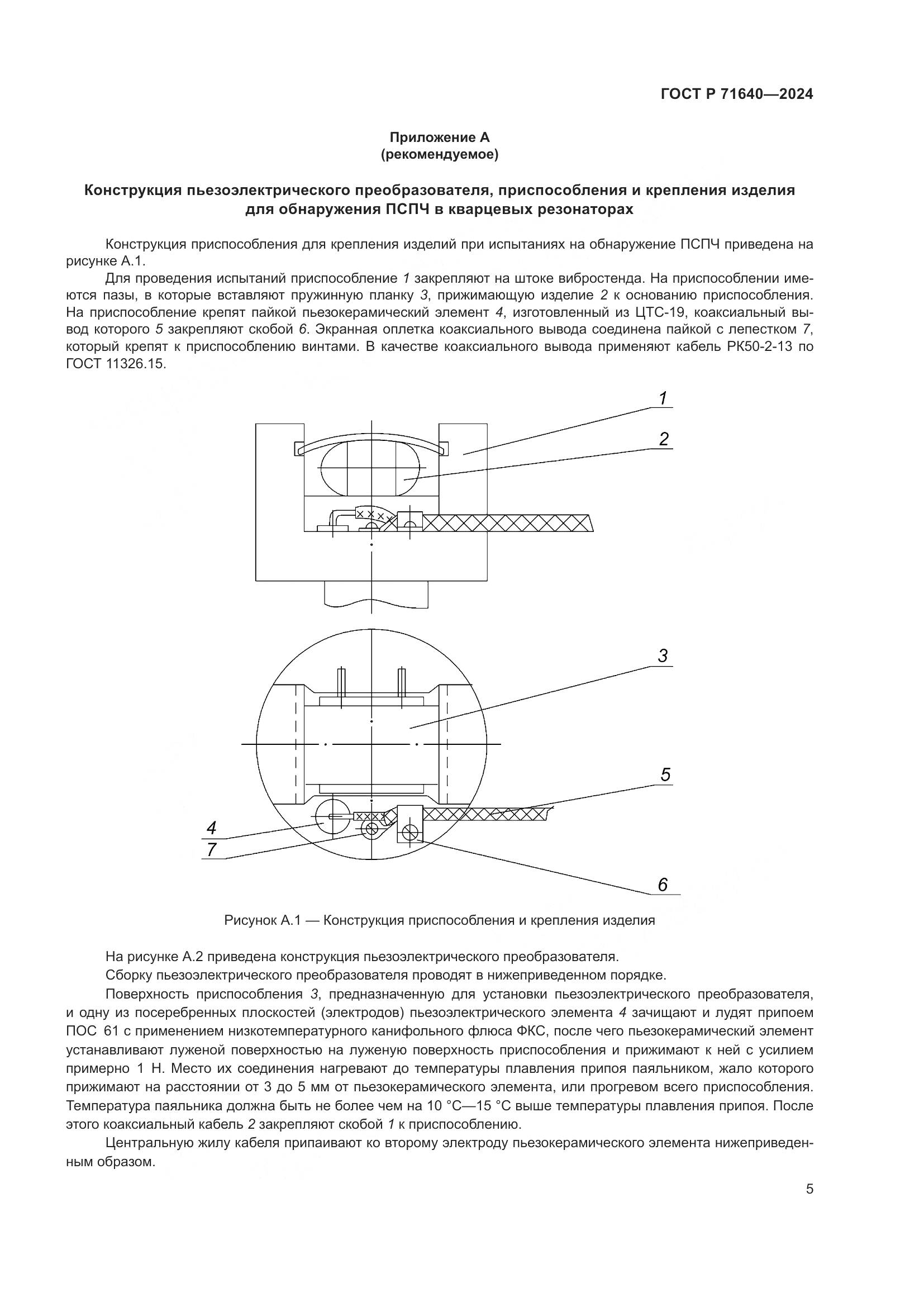 ГОСТ Р 71640—2024

Приложение А
(рекомендуемое)

Конструкция пьезоэлектрического преобразователя, приспособления и крепления изделия для обнаружения ПСПЧ в кварцевых резонаторах

Конструкция приспособления для крепления изделий при испытаниях на обнаружение ПСПЧ приведена на рисунке А.1.

Для проведения испытаний приспособление 1 закрепляют на штоке вибростенда. На приспособлении имеются пазы, в которые вставляют пружинную планку 3, прижимающую изделие 2 к основанию приспособления. На приспособление крепят пайкой пьезокерамический элемент 4, изготовленный из ЦТС-19, коаксиальный вывод которого 5 закрепляют скобой 6. Экранная оплетка коаксиального вывода соединена пайкой с лепестком 7, который крепят к приспособлению винтами. В качестве коаксиального вывода применяют кабель РК50-2-13 по ГОСТ 11326.15.

1
2
3
5
4
7
6

Рисунок А.1 — Конструкция приспособления и крепления изделия

На рисунке А.2 приведена конструкция пьезоэлектрического преобразователя.

Сборку пьезоэлектрического преобразователя проводят в нижеприведенном порядке.

Поверхность приспособления 3, предназначенную для установки пьезоэлектрического преобразователя, и одну из посеребренных плоскостей (электродов) пьезоэлектрического элемента 4 зачищают и лудят припоем ПОС 61 с применением низкотемпературного канифольного флюса ФКС, после чего пьезокерамический элемент устанавливают луженой поверхностью на луженую поверхность приспособления и прижимают к ней с усилием примерно 1 Н. Место их соединения нагревают до температуры плавления припоя паяльником, жало которого прижимают на расстоянии от 3 до 5 мм от пьезокерамического элемента, или прогревом всего приспособления. Температура паяльника должна быть не более чем на 10 °С—15 °С выше температуры плавления припоя. После этого коаксиальный кабель 2 закрепляют скобой 1 к приспособлению.

Центральную жилу кабеля припаивают ко второму электроду пьезокерамического элемента нижеприведенным образом.

5