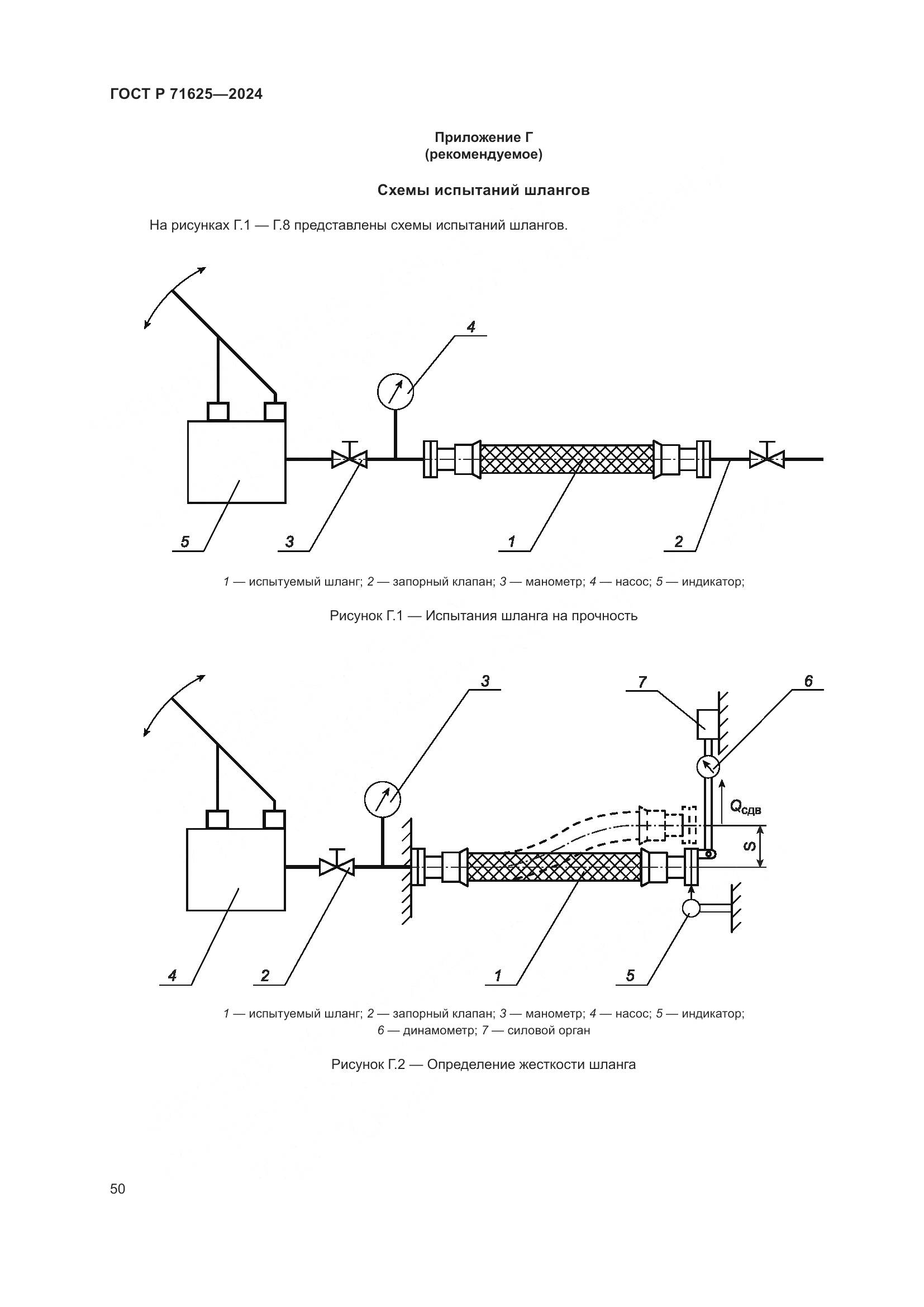 ГОСТ Р 71625—2024

Приложение Г
(рекомендуемое)

Схемы испытаний шлангов

На рисунках Г.1 — Г.8 представлены схемы испытаний шлангов.

4

5

3

1

2

1 — испытуемый шланг; 2 — запорный клапан; 3 — манометр; 4 — насос; 5 — индикатор;

Рисунок Г.1 — Испытания шланга на прочность

3

7

6

$Q_{сдв}$

S

4

2

1

5

1 — испытуемый шланг; 2 — запорный клапан; 3 — манометр; 4 — насос; 5 — индикатор; 6 — динамометр; 7 — силовой орган

Рисунок Г.2 — Определение жесткости шланга

50