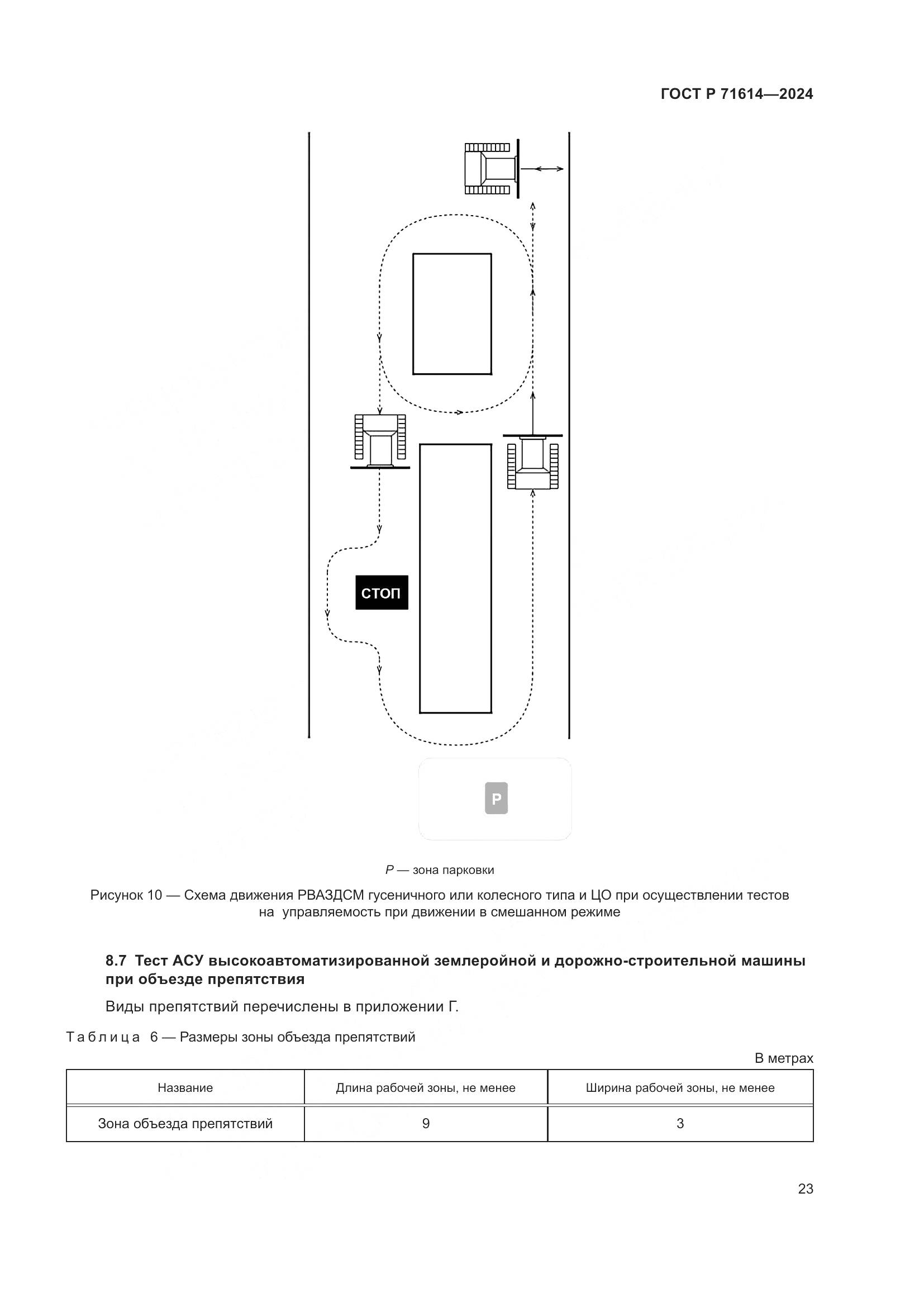 ГОСТ Р 71614—2024

СТОП

P

P — зона парковки

Рисунок 10 — Схема движения РВАЗДСМ гусеничного или колесного типа и ЦО при осуществлении тестов на управляемость при движении в смешанном режиме

8.7 Тест АСУ высокоавтоматизированной землеройной и дорожно-строительной машины при объезде препятствия

Виды препятствий перечислены в приложении Г.

Таблица 6 — Размеры зоны объезда препятствий

В метрах

| Название | Длина рабочей зоны, не менее | Ширина рабочей зоны, не менее |
|---|---|---|
| Зона объезда препятствий | 9 | 3 |

23