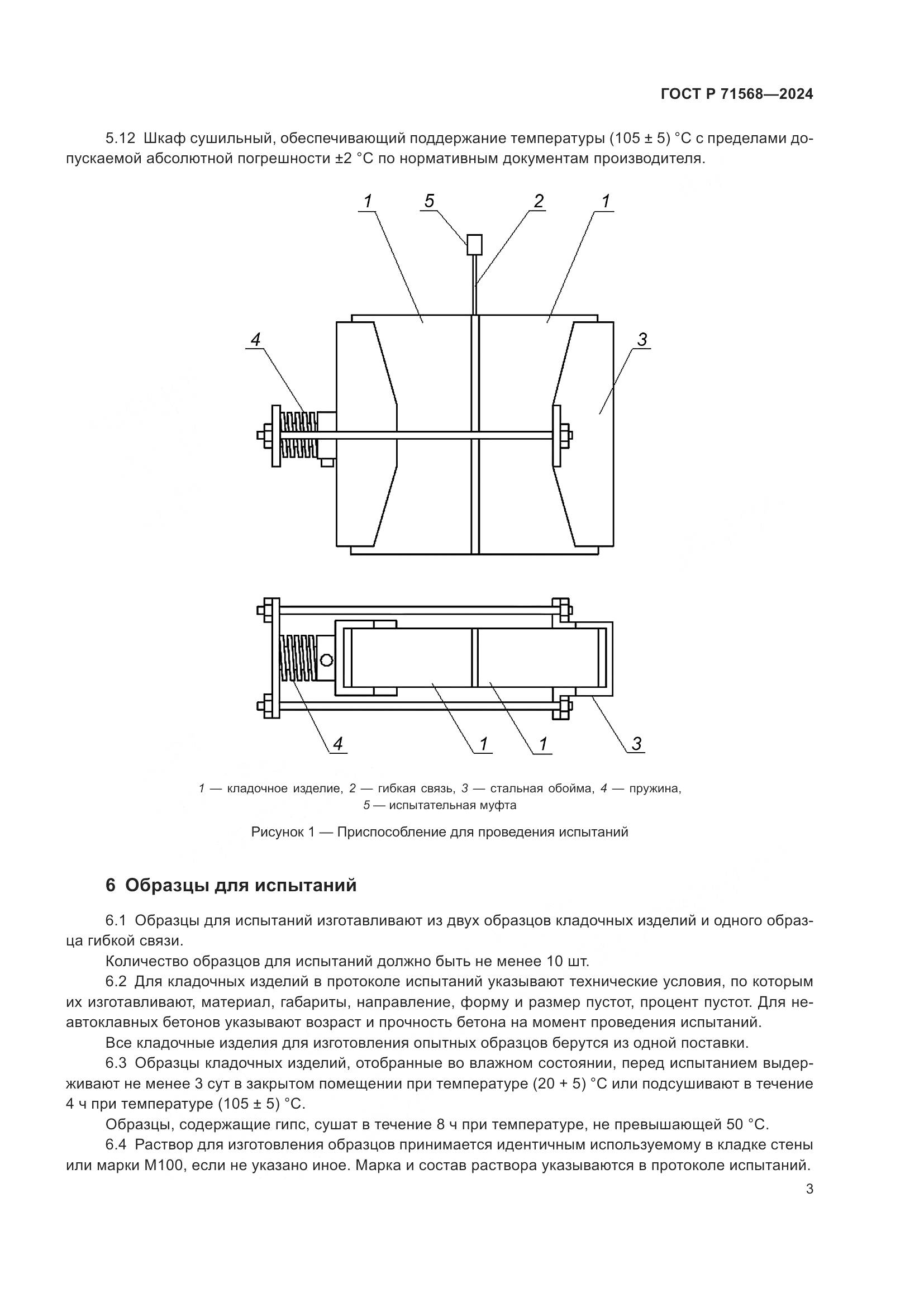 ГОСТ Р 71568—2024

5.12 Шкаф сушильный, обеспечивающий поддержание температуры (105 ± 5) °С с пределами допускаемой абсолютной погрешности ±2 °С по нормативным документам производителя.

1
5
2
1
4
3

4
1
1
3

1 — кладочное изделие, 2 — гибкая связь, 3 — стальная обойма, 4 — пружина, 5 — испытательная муфта

Рисунок 1 — Приспособление для проведения испытаний

6 Образцы для испытаний

6.1 Образцы для испытаний изготавливают из двух образцов кладочных изделий и одного образца гибкой связи.

Количество образцов для испытаний должно быть не менее 10 шт.

6.2 Для кладочных изделий в протоколе испытаний указывают технические условия, по которым их изготавливают, материал, габариты, направление, форму и размер пустот, процент пустот. Для неавтоклавных бетонов указывают возраст и прочность бетона на момент проведения испытаний.

Все кладочные изделия для изготовления опытных образцов берутся из одной поставки.

6.3 Образцы кладочных изделий, отобранные во влажном состоянии, перед испытанием выдерживают не менее 3 сут в закрытом помещении при температуре (20 + 5) °С или подсушивают в течение 4 ч при температуре (105 ± 5) °С.

Образцы, содержащие гипс, сушат в течение 8 ч при температуре, не превышающей 50 °С.

6.4 Раствор для изготовления образцов принимается идентичным используемому в кладке стены или марки М100, если не указано иное. Марка и состав раствора указываются в протоколе испытаний.

3