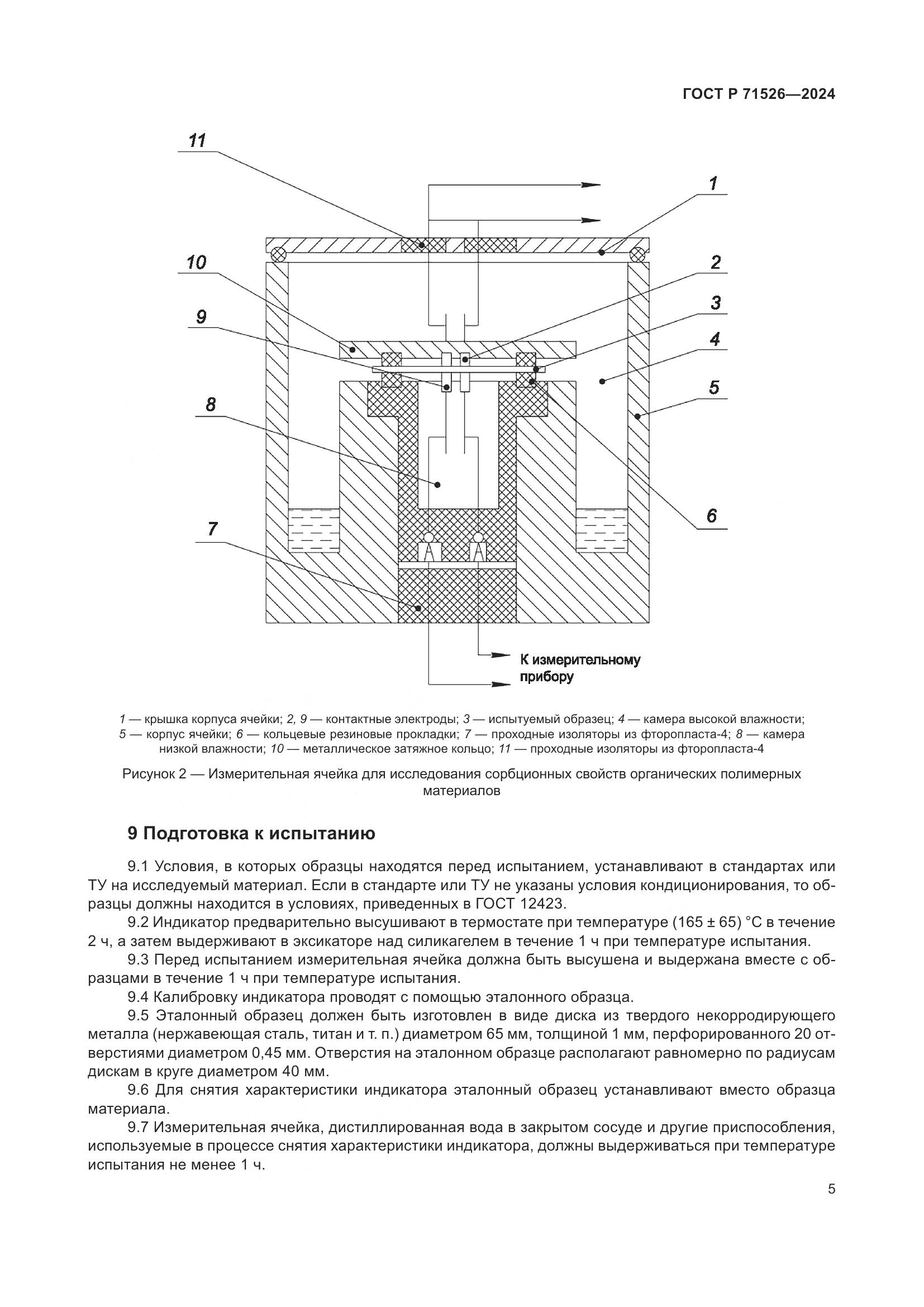 ГОСТ Р 71526—2024

11

1

10

2

9

3

4

5

8

6

7

К измерительному прибору

1 — крышка корпуса ячейки; 2, 9 — контактные электроды; 3 — испытуемый образец; 4 — камера высокой влажности; 5 — корпус ячейки; 6 — кольцевые резиновые прокладки; 7 — проходные изоляторы из фторопласта-4; 8 — камера низкой влажности; 10 — металлическое затяжное кольцо; 11 — проходные изоляторы из фторопласта-4

Рисунок 2 — Измерительная ячейка для исследования сорбционных свойств органических полимерных материалов

9 Подготовка к испытанию

9.1 Условия, в которых образцы находятся перед испытанием, устанавливают в стандартах или ТУ на исследуемый материал. Если в стандарте или ТУ не указаны условия кондиционирования, то образцы должны находится в условиях, приведенных в ГОСТ 12423.

9.2 Индикатор предварительно высушивают в термостате при температуре (165 ± 65) °С в течение 2 ч, а затем выдерживают в эксикаторе над силикагелем в течение 1 ч при температуре испытания.

9.3 Перед испытанием измерительная ячейка должна быть высушена и выдержана вместе с образцами в течение 1 ч при температуре испытания.

9.4 Калибровку индикатора проводят с помощью эталонного образца.

9.5 Эталонный образец должен быть изготовлен в виде диска из твердого некорродирующего металла (нержавеющая сталь, титан и т. п.) диаметром 65 мм, толщиной 1 мм, перфорированного 20 отверстиями диаметром 0,45 мм. Отверстия на эталонном образце располагают равномерно по радиусам дискам в круге диаметром 40 мм.

9.6 Для снятия характеристики индикатора эталонный образец устанавливают вместо образца материала.

9.7 Измерительная ячейка, дистиллированная вода в закрытом сосуде и другие приспособления, используемые в процессе снятия характеристики индикатора, должны выдерживаться при температуре испытания не менее 1 ч.

5