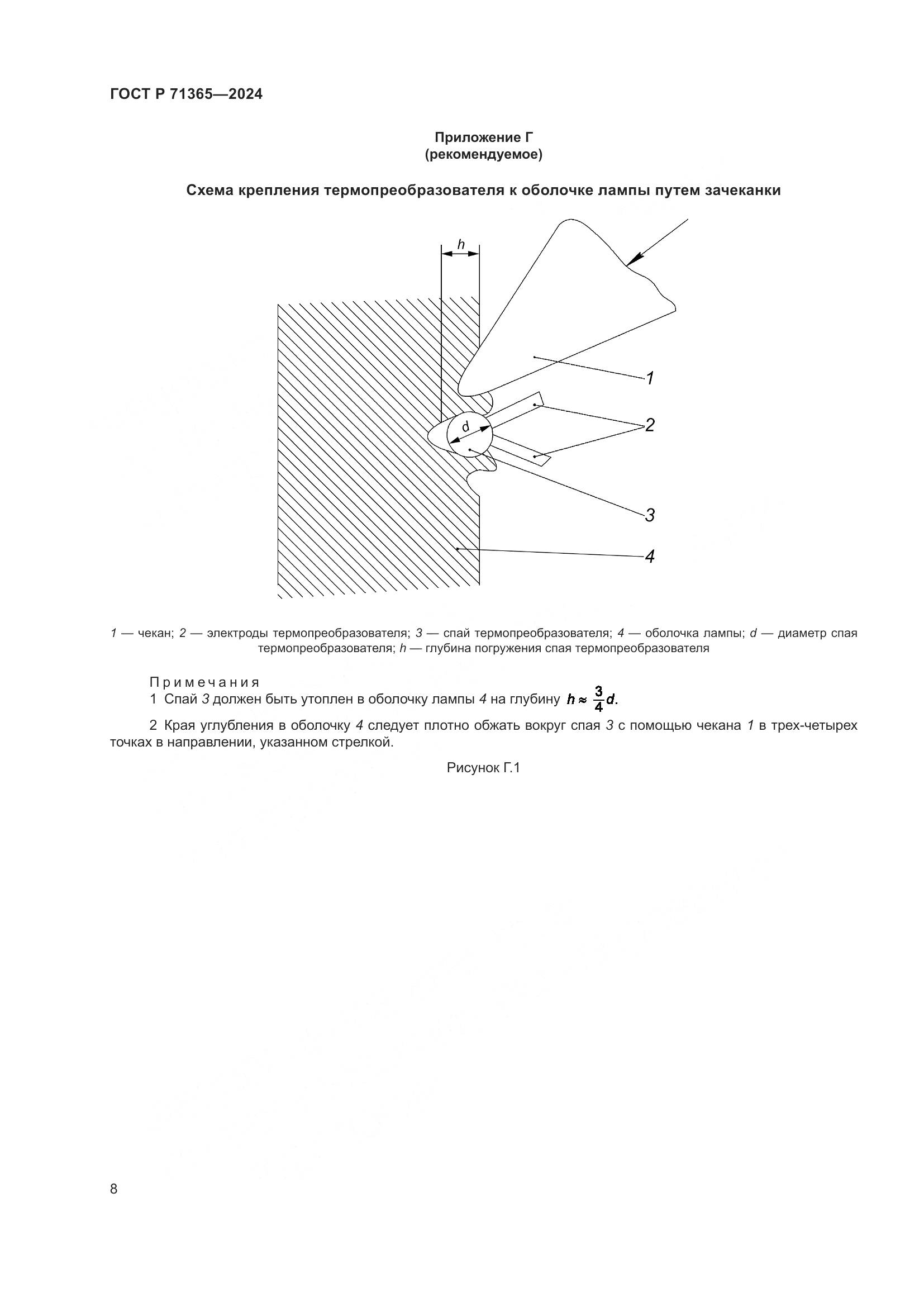 ГОСТ Р 71365—2024

Приложение Г
(рекомендуемое)

Схема крепления термопреобразователя к оболочке лампы путем зачеканки

h

d

1

2

3

4

1 — чекан; 2 — электроды термопреобразователя; 3 — спай термопреобразователя; 4 — оболочка лампы; d — диаметр спая термопреобразователя; h — глубина погружения спая термопреобразователя

Примечания
1 Спай 3 должен быть утоплен в оболочку лампы 4 на глубину $h \approx \frac{3}{4}d$.

2 Края углубления в оболочку 4 следует плотно обжать вокруг спая 3 с помощью чекана 1 в трех-четырех точках в направлении, указанном стрелкой.

Рисунок Г.1

8